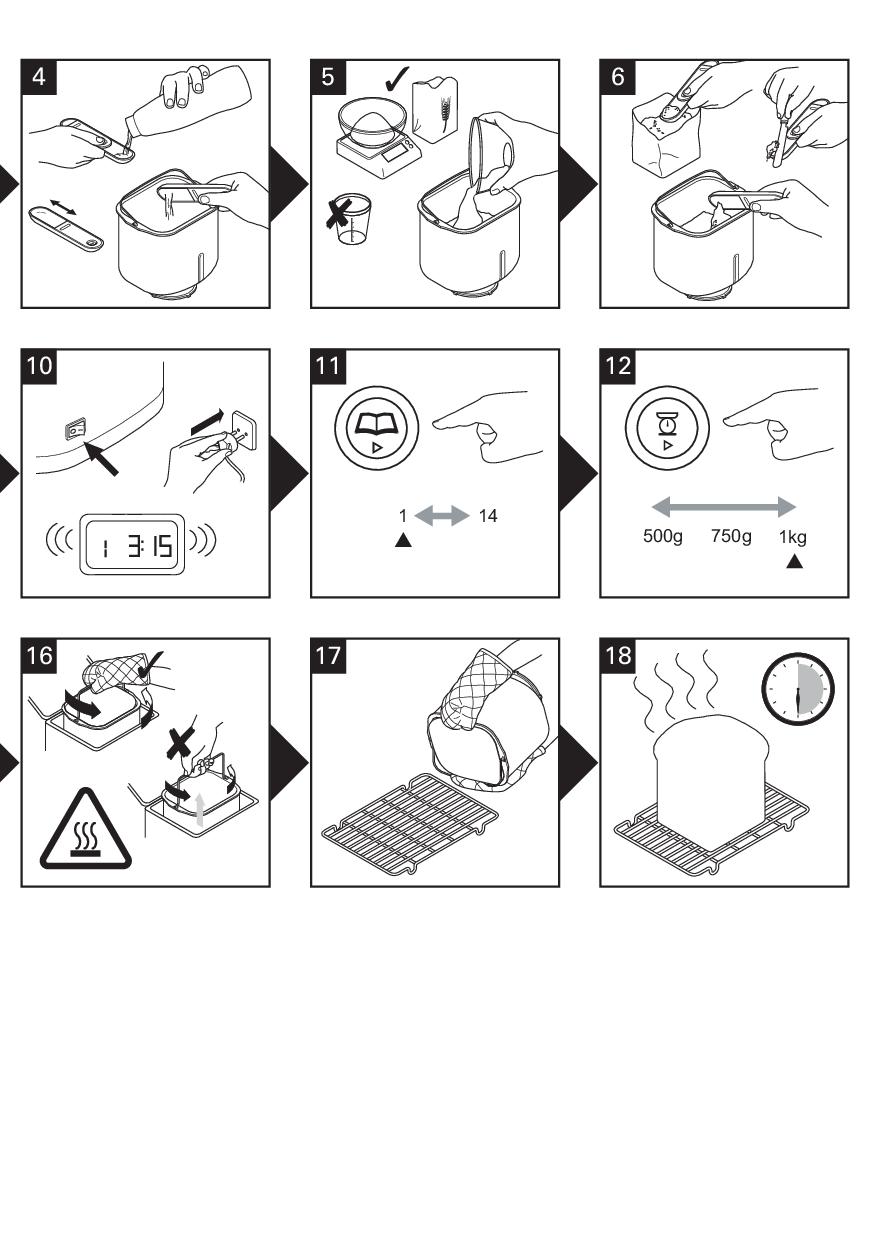 4

5

6

10

1 3:15

11

1 14

12

500g 750g 1kg

16

17

18