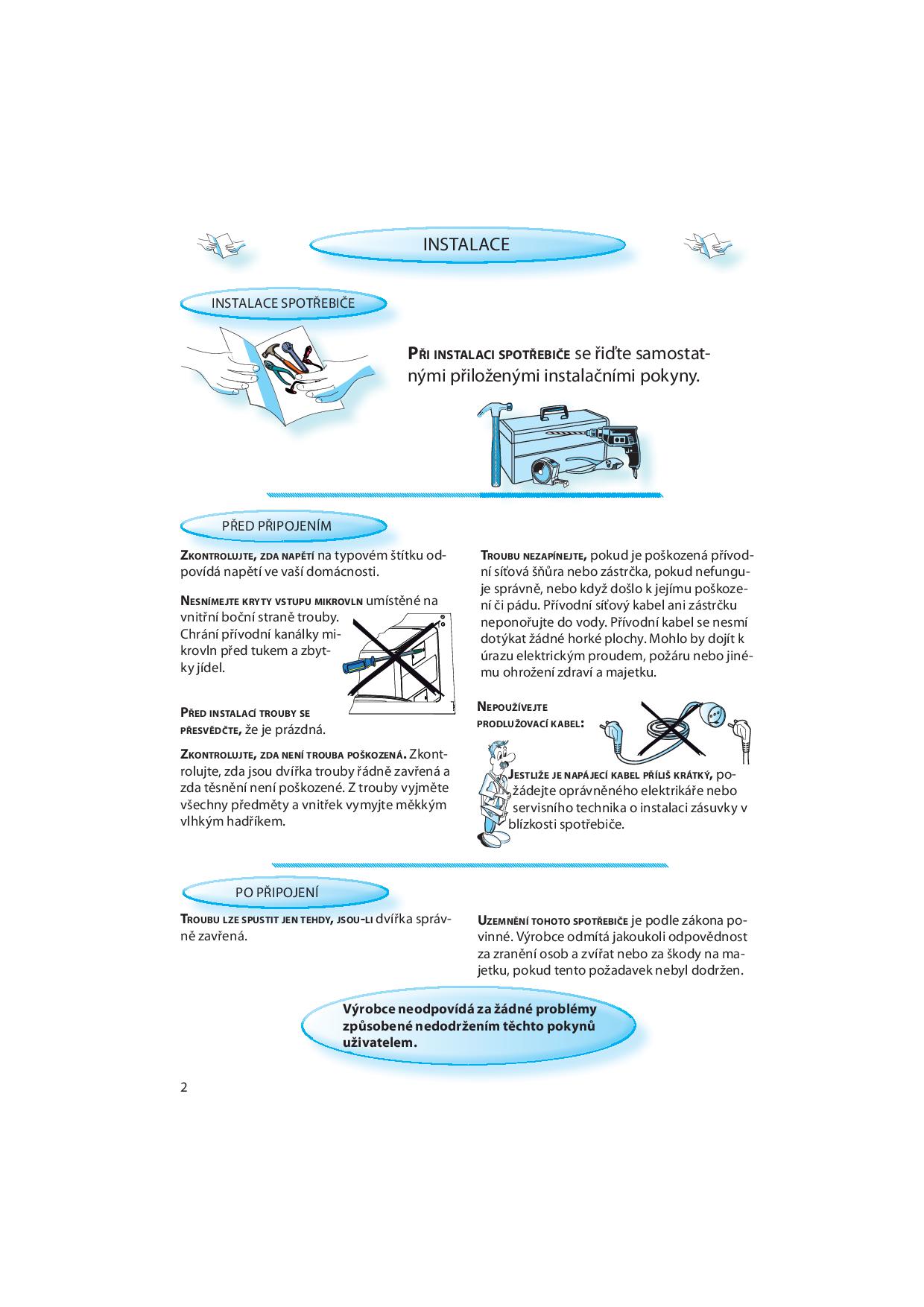 INSTALACE

INSTALACE SPOTŘEBIČE

PŘI INSTALACI SPOTŘEBIČE se řiďte samostatnými přiloženými instalačními pokyny.

PŘED PŘIPOJENÍM

ZKONTROLUJTE, ZDA NAPĚTÍ na typovém štítku odpovídá napětí ve vaší domácnosti.

NESNÍMEJTE KRYTY VSTUPU MIKROVLN umístěné na vnitřní boční straně trouby. Chrání přívodní kanálky mikrovln před tukem a zbytky jídel.

PŘED INSTALACÍ TROUBY SE PŘESVĚDČTE, že je prázdná.

ZKONTROLUJTE, ZDA NENÍ TROUBA POŠKOZENÁ. Zkontrolujte, zda jsou dvířka trouby řádně zavřená a zda těsnění není poškozené. Z trouby vyjměte všechny předměty a vnitřek vymyjte měkkým vlhkým hadříkem.

TROUBU NEZAPÍNEJTE, pokud je poškozená přívodní síťová šňůra nebo zástrčka, pokud nefunguje správně, nebo když došlo k jejímu poškození či pádu. Přívodní síťový kabel ani zástrčku neponořujte do vody. Přívodní kabel se nesmí dotýkat žádné horké plochy. Mohlo by dojít k úrazu elektrickým proudem, požáru nebo jinému ohrožení zdraví a majetku.

NEPOUŽÍVEJTE PRODLUŽOVACÍ KABEL:

JESTLIŽE JE NAPÁJECÍ KABEL PŘÍLIŠ KRÁTKÝ, požádejte oprávněného elektrikáře nebo servisního technika o instalaci zásuvky v blízkosti spotřebiče.

PO PŘIPOJENÍ

TROUBU LZE SPUSTIT JEN TEHDY, JSOU-LI dvířka správně zavřená.

UZEMNĚNÍ TOHOTO SPOTŘEBIČE je podle zákona povinné. Výrobce odmítá jakoukoli odpovědnost za zranění osob a zvířat nebo za škody na majetku, pokud tento požadavek nebyl dodržen.

Výrobce neodpovídá za žádné problémy způsobené nedodržením těchto pokynů uživatelem.

2