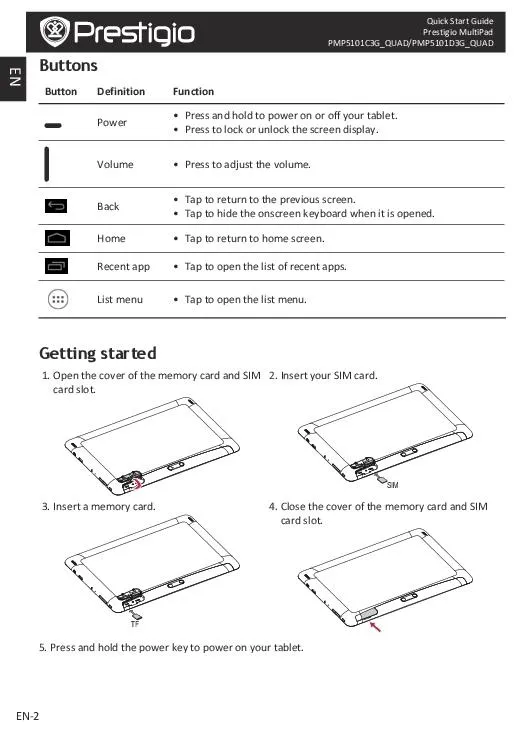 Prestigio

Quick Start Guide
Prestigio MultiPad
PMP5101C3G_QUAD/PMP5101D3G_QUAD

EN

Buttons

| Button | Definition | Function |
|---|---|---|
| | Power | • Press and hold to power on or off your tablet. • Press to lock or unlock the screen display. |
| | Volume | • Press to adjust the volume. |
| | Back | • Tap to return to the previous screen. • Tap to hide the onscreen keyboard when it is opened. |
| | Home | • Tap to return to home screen. |
| | Recent app | • Tap to open the list of recent apps. |
| | List menu | • Tap to open the list menu. |

Getting started

1. Open the cover of the memory card and SIM card slot.

2. Insert your SIM card.

SIM

3. Insert a memory card.

TF

4. Close the cover of the memory card and SIM card slot.

5. Press and hold the power key to power on your tablet.

EN-2