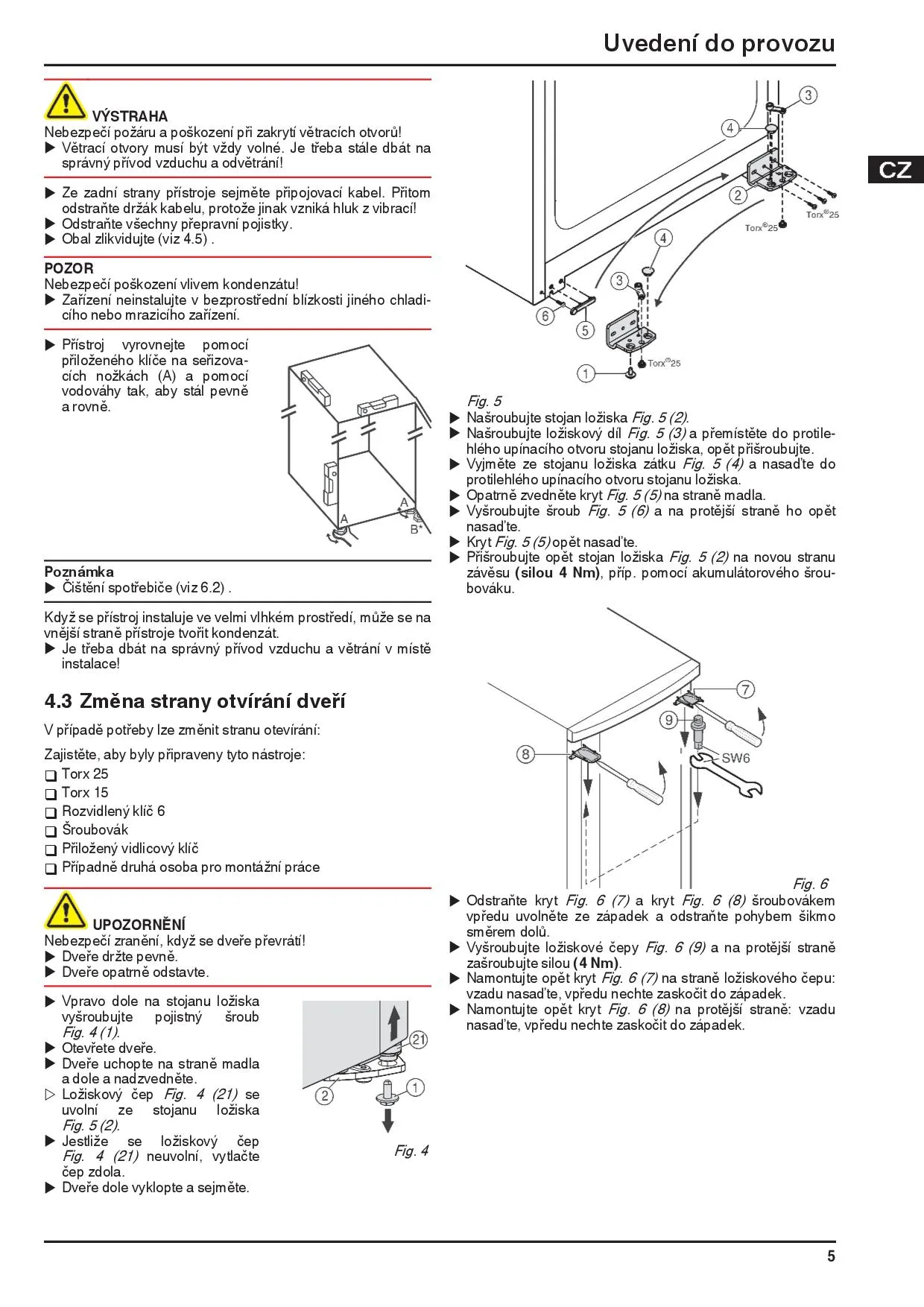 Uvedení do provozu

CZ

VÝSTRAHA
Nebezpečí požáru a poškození při zakrytí větracích otvorů!
▶ Větrací otvory musí být vždy volné. Je třeba stále dbát na správný přívod vzduchu a odvětrání!

▶ Ze zadní strany přístroje sejměte připojovací kabel. Přitom odstraňte držák kabelu, protože jinak vzniká hluk z vibrací!
▶ Odstraňte všechny přepravní pojistky.
▶ Obal zlikvidujte (viz 4.5) .

POZOR
Nebezpečí poškození vlivem kondenzátu!
▶ Zařízení neinstalujte v bezprostřední blízkosti jiného chladicího nebo mrazicího zařízení.

▶ Přístroj vyrovnejte pomocí přiloženého klíče na seřizovacích nožkách (A) a pomocí vodováhy tak, aby stál pevně a rovně.

A
A
B*

Poznámka
▶ Čištění spotřebiče (viz 6.2) .

Když se přístroj instaluje ve velmi vlhkém prostředí, může se na vnější straně přístroje tvořit kondenzát.
▶ Je třeba dbát na správný přívod vzduchu a větrání v místě instalace!

4.3 Změna strany otvírání dveří
V případě potřeby lze změnit stranu otevírání:
Zajistěte, aby byly připraveny tyto nástroje:
❑ Torx 25
❑ Torx 15
❑ Rozvidlený klíč 6
❑ Šroubovák
❑ Přiložený vidlicový klíč
❑ Případně druhá osoba pro montážní práce

UPOZORNĚNÍ
Nebezpečí zranění, když se dveře převrátí!
▶ Dveře držte pevně.
▶ Dveře opatrně odstavte.

▶ Vpravo dole na stojanu ložiska vyšroubujte pojistný šroub Fig. 4 (1).
▶ Otevřete dveře.
▶ Dveře uchopte na straně madla a dole a nadzvedněte.
▷ Ložiskový čep Fig. 4 (21) se uvolní ze stojanu ložiska Fig. 5 (2).
▶ Jestliže se ložiskový čep Fig. 4 (21) neuvolní, vytlačte čep zdola.
▶ Dveře dole vyklopte a sejměte.

21
2
1
Fig. 4

3
4
2
Torx®25
Torx®25
4
3
6
5
Torx®25
1
Fig. 5
▶ Našroubujte stojan ložiska Fig. 5 (2).
▶ Našroubujte ložiskový díl Fig. 5 (3) a přemístěte do protilehlého upínacího otvoru stojanu ložiska, opět přišroubujte.
▶ Vyjměte ze stojanu ložiska zátku Fig. 5 (4) a nasaďte do protilehlého upínacího otvoru stojanu ložiska.
▶ Opatrně zvedněte kryt Fig. 5 (5) na straně madla.
▶ Vyšroubujte šroub Fig. 5 (6) a na protější straně ho opět nasaďte.
▶ Kryt Fig. 5 (5) opět nasaďte.
▶ Přišroubujte opět stojan ložiska Fig. 5 (2) na novou stranu závěsu (silou 4 Nm), příp. pomocí akumulátorového šroubováku.

7
9
8
SW6
Fig. 6
▶ Odstraňte kryt Fig. 6 (7) a kryt Fig. 6 (8) šroubovákem vpředu uvolněte ze západek a odstraňte pohybem šikmo směrem dolů.
▶ Vyšroubujte ložiskové čepy Fig. 6 (9) a na protější straně zašroubujte silou (4 Nm).
▶ Namontujte opět kryt Fig. 6 (7) na straně ložiskového čepu: vzadu nasaďte, vpředu nechte zaskočit do západek.
▶ Namontujte opět kryt Fig. 6 (8) na protější straně: vzadu nasaďte, vpředu nechte zaskočit do západek.

5