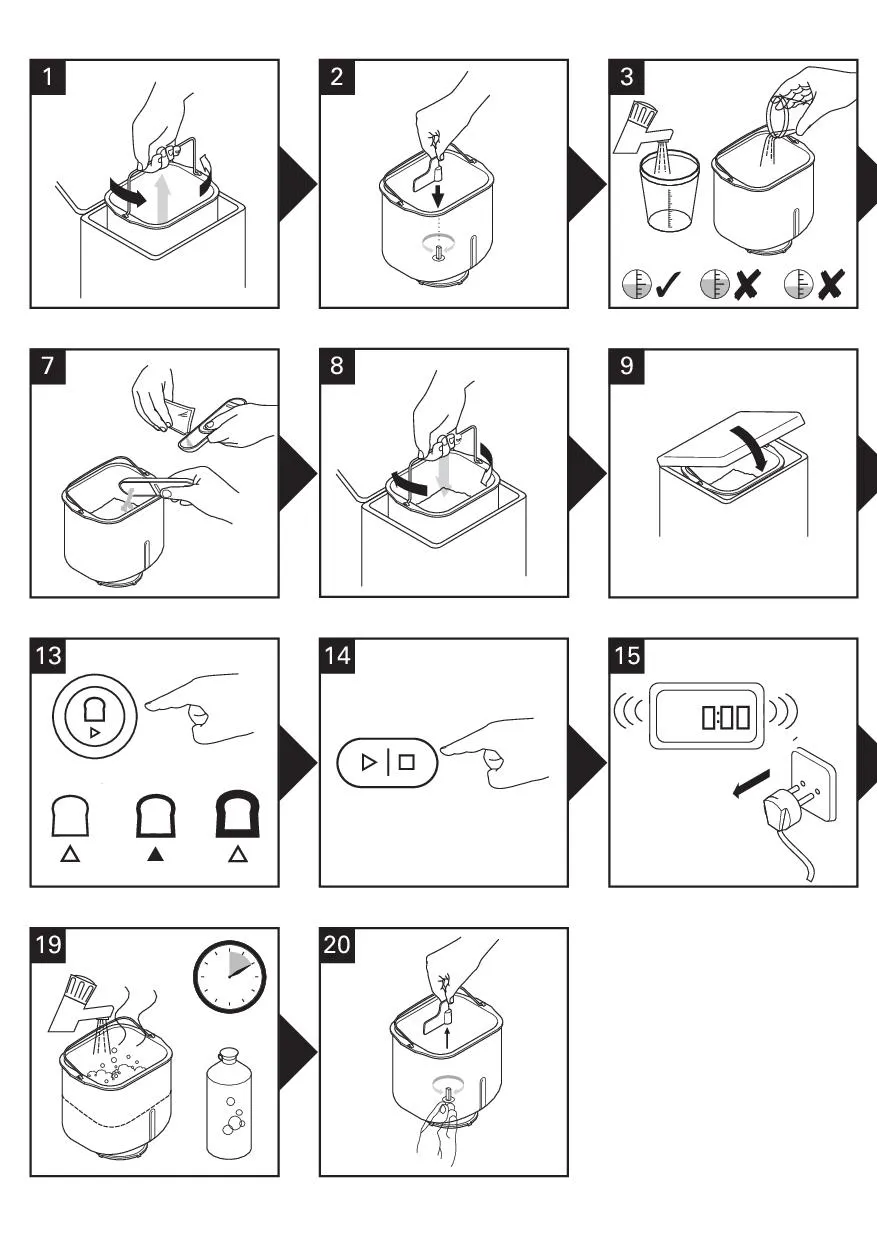 1

2

3

7

8

9

13

14

15

0:00

19

20