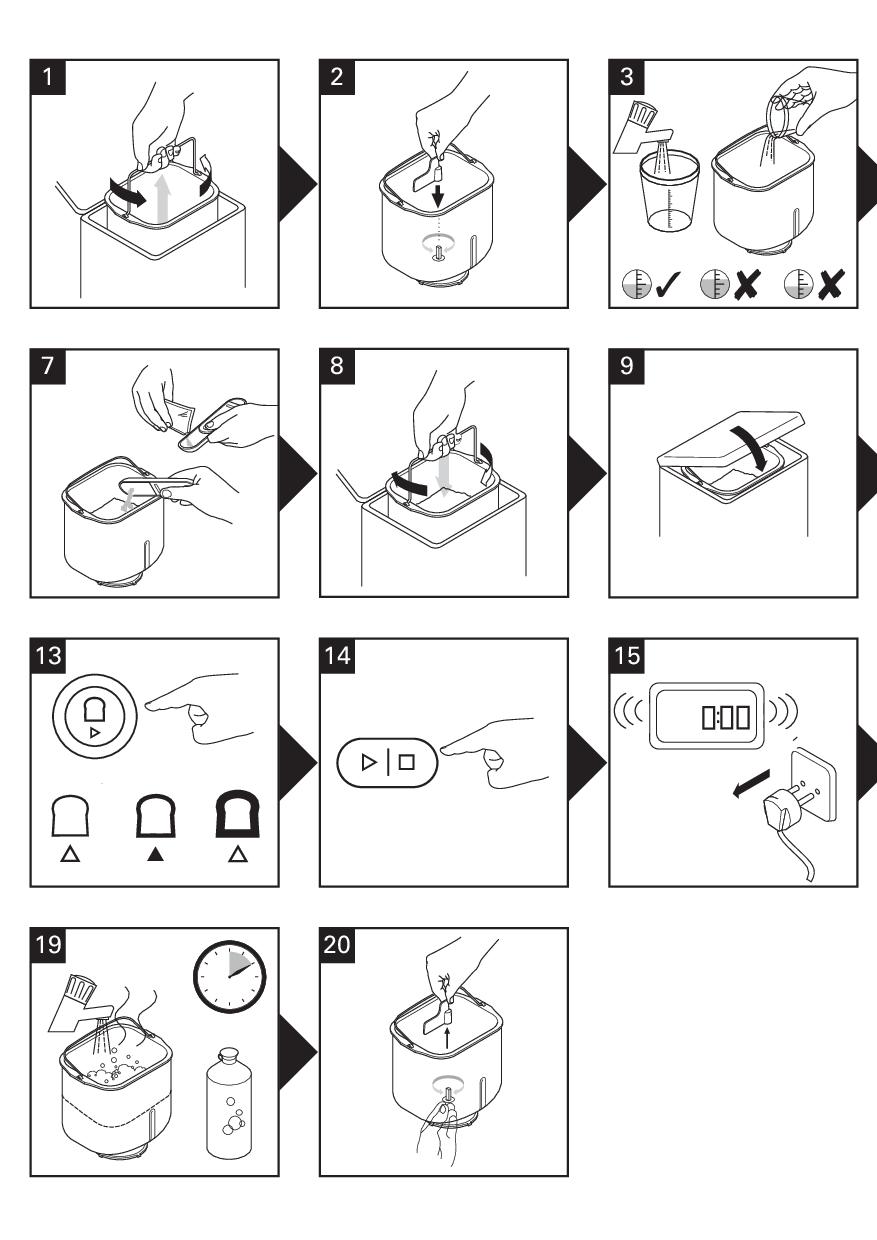 1

2

3

7

8

9

13

14

15

0:00

19

20