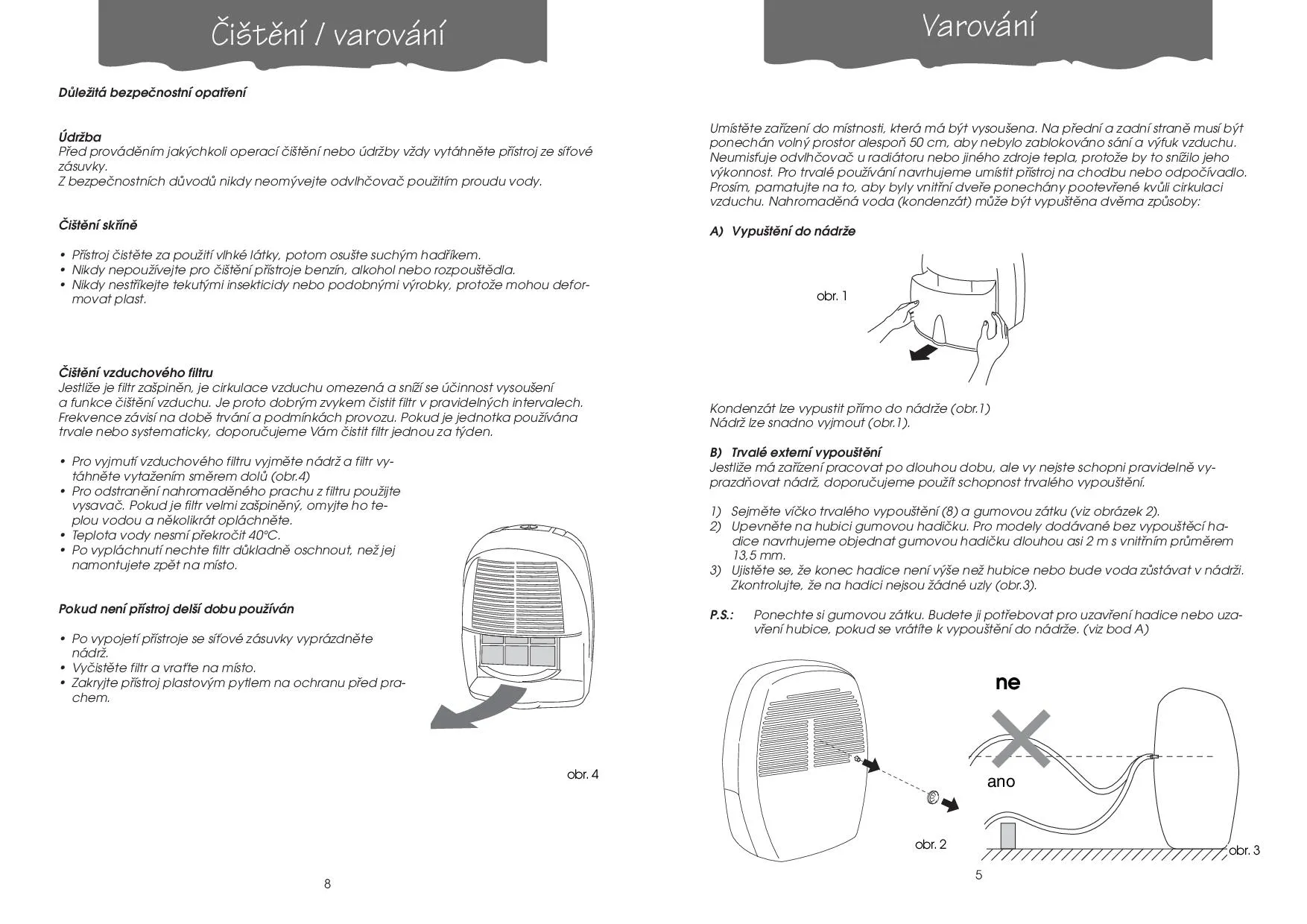 Čištění / varování

Důležitá bezpečnostní opatření

Údržba
Před prováděním jakýchkoli operací čištění nebo údržby vždy vytáhněte přístroj ze síťové zásuvky.
Z bezpečnostních důvodů nikdy neomývejte odvlhčovač použitím proudu vody.

Čištění skříně

• Přístroj čistěte za použití vlhké látky, potom osušte suchým hadříkem.
• Nikdy nepoužívejte pro čištění přístroje benzín, alkohol nebo rozpouštědla.
• Nikdy nestříkejte tekutými insekticidy nebo podobnými výrobky, protože mohou deformovat plast.

Čištění vzduchového filtru
Jestliže je filtr zašpiněn, je cirkulace vzduchu omezená a sníží se účinnost vysoušení a funkce čištění vzduchu. Je proto dobrým zvykem čistit filtr v pravidelných intervalech. Frekvence závisí na době trvání a podmínkách provozu. Pokud je jednotka používána trvale nebo systematicky, doporučujeme Vám čistit filtr jednou za týden.

• Pro vyjmutí vzduchového filtru vyjměte nádrž a filtr vytáhněte vytažením směrem dolů (obr.4)
• Pro odstranění nahromaděného prachu z filtru použijte vysavač. Pokud je filtr velmi zašpiněný, omyjte ho teplou vodou a několikrát opláchněte.
• Teplota vody nesmí překročit 40°C.
• Po vypláchnutí nechte filtr důkladně oschnout, než jej namontujete zpět na místo.

Pokud není přístroj delší dobu používán

• Po vypojetí přístroje se síťové zásuvky vyprázdněte nádrž.
• Vyčistěte filtr a vraťte na místo.
• Zakryjte přístroj plastovým pytlem na ochranu před prachem.

obr. 4

8

Varování

Umístěte zařízení do místnosti, která má být vysoušena. Na přední a zadní straně musí být ponechán volný prostor alespoň 50 cm, aby nebylo zablokováno sání a výfuk vzduchu. Neumisťuje odvlhčovač u radiátoru nebo jiného zdroje tepla, protože by to snížilo jeho výkonnost. Pro trvalé používání navrhujeme umístit přístroj na chodbu nebo odpočívadlo. Prosím, pamatujte na to, aby byly vnitřní dveře ponechány pootevřené kvůli cirkulaci vzduchu. Nahromaděná voda (kondenzát) může být vypuštěna dvěma způsoby:

A) Vypuštění do nádrže

obr. 1

Kondenzát lze vypustit přímo do nádrže (obr.1)
Nádrž lze snadno vyjmout (obr.1).

B) Trvalé externí vypouštění
Jestliže má zařízení pracovat po dlouhou dobu, ale vy nejste schopni pravidelně vyprazdňovat nádrž, doporučujeme použít schopnost trvalého vypouštění.

1) Sejměte víčko trvalého vypouštění (8) a gumovou zátku (viz obrázek 2).
2) Upevněte na hubici gumovou hadičku. Pro modely dodávané bez vypouštěcí hadice navrhujeme objednat gumovou hadičku dlouhou asi 2 m s vnitřním průměrem 13,5 mm.
3) Ujistěte se, že konec hadice není výše než hubice nebo bude voda zůstávat v nádrži. Zkontrolujte, že na hadici nejsou žádné uzly (obr.3).

P.S.: Ponechte si gumovou zátku. Budete ji potřebovat pro uzavření hadice nebo uzavření hubice, pokud se vrátíte k vypouštění do nádrže. (viz bod A)

ne
ano

obr. 2
obr. 3

5