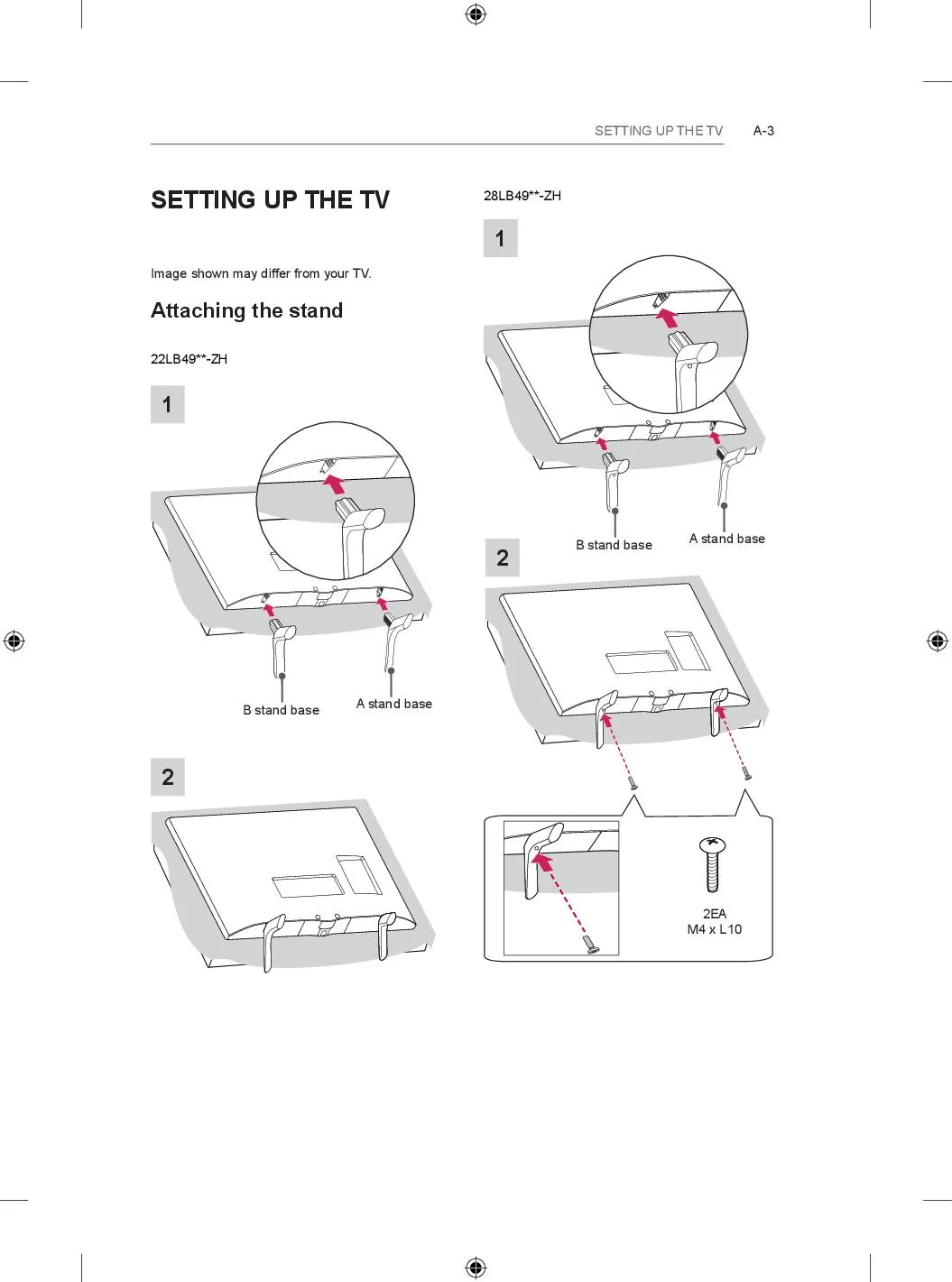 SETTING UP THE TV A-3

SETTING UP THE TV

Image shown may differ from your TV.

Attaching the stand

22LB49**-ZH

1

B stand base

A stand base

2

28LB49**-ZH

1

B stand base

A stand base

2

2EA
M4 x L10