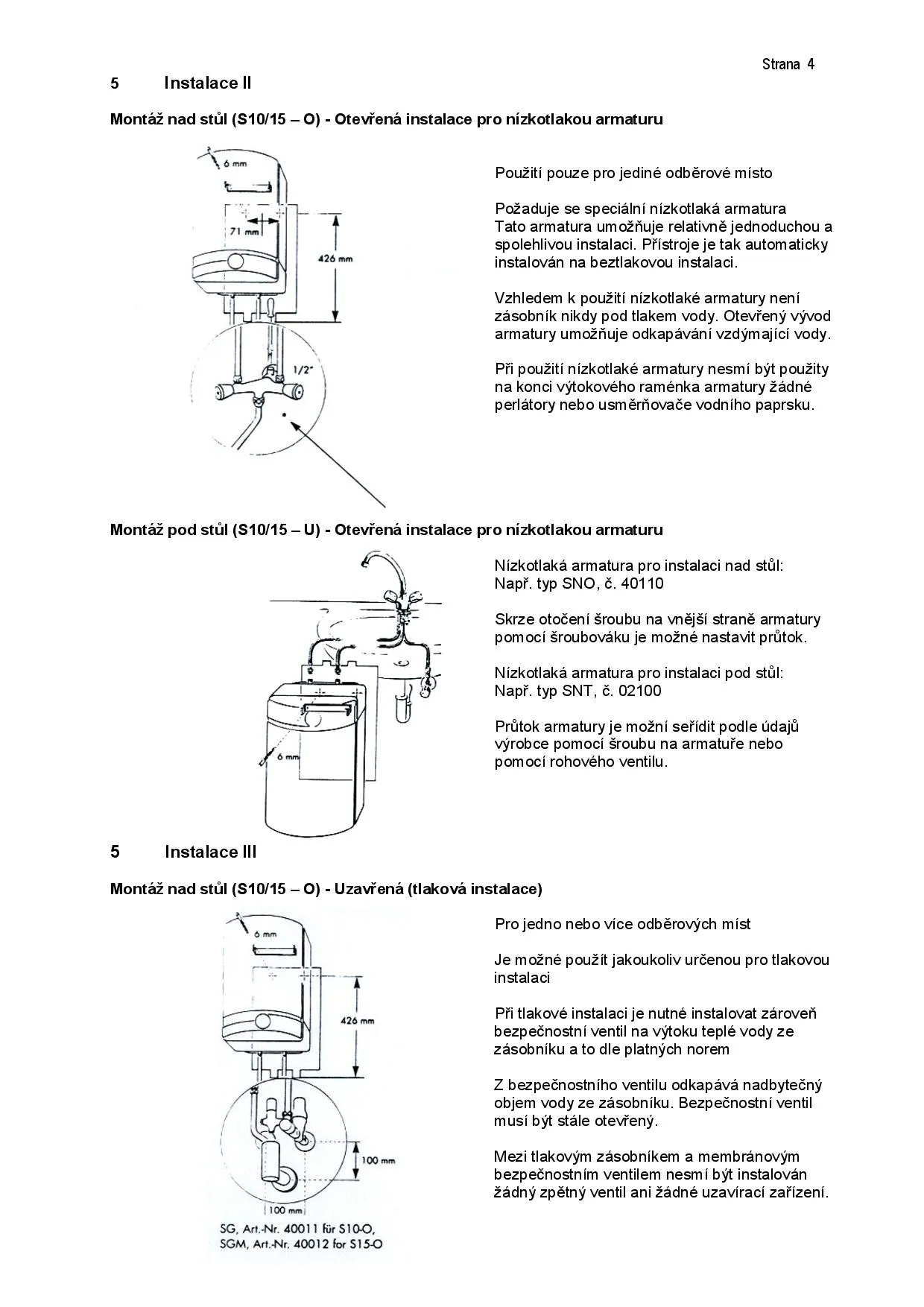 Strana 4

5 Instalace II

Montáž nad stůl (S10/15 – O) - Otevřená instalace pro nízkotlakou armaturu

6 mm

71 mm

426 mm

1/2"

Použití pouze pro jediné odběrové místo

Požaduje se speciální nízkotlaká armatura
Tato armatura umožňuje relativně jednoduchou a spolehlivou instalaci. Přístroje je tak automaticky instalován na beztlakovou instalaci.

Vzhledem k použití nízkotlaké armatury není zásobník nikdy pod tlakem vody. Otevřený vývod armatury umožňuje odkapávání vzdýmající vody.

Při použití nízkotlaké armatury nesmí být použity na konci výtokového raménka armatury žádné perlátory nebo usměrňovače vodního paprsku.

Montáž pod stůl (S10/15 – U) - Otevřená instalace pro nízkotlakou armaturu

6 mm

Nízkotlaká armatura pro instalaci nad stůl:
Např. typ SNO, č. 40110

Skrze otočení šroubu na vnější straně armatury pomocí šroubováku je možné nastavit průtok.

Nízkotlaká armatura pro instalaci pod stůl:
Např. typ SNT, č. 02100

Průtok armatury je možní seřídit podle údajů výrobce pomocí šroubu na armatuře nebo pomocí rohového ventilu.

5 Instalace III

Montáž nad stůl (S10/15 – O) - Uzavřená (tlaková instalace)

6 mm

426 mm

100 mm

100 mm

SG, Art.-Nr. 40011 für S10-O,
SGM, Art.-Nr. 40012 for S15-O

Pro jedno nebo více odběrových míst

Je možné použít jakoukoliv určenou pro tlakovou instalaci

Při tlakové instalaci je nutné instalovat zároveň bezpečnostní ventil na výtoku teplé vody ze zásobníku a to dle platných norem

Z bezpečnostního ventilu odkapává nadbytečný objem vody ze zásobníku. Bezpečnostní ventil musí být stále otevřený.

Mezi tlakovým zásobníkem a membránovým bezpečnostním ventilem nesmí být instalován žádný zpětný ventil ani žádné uzavírací zařízení.