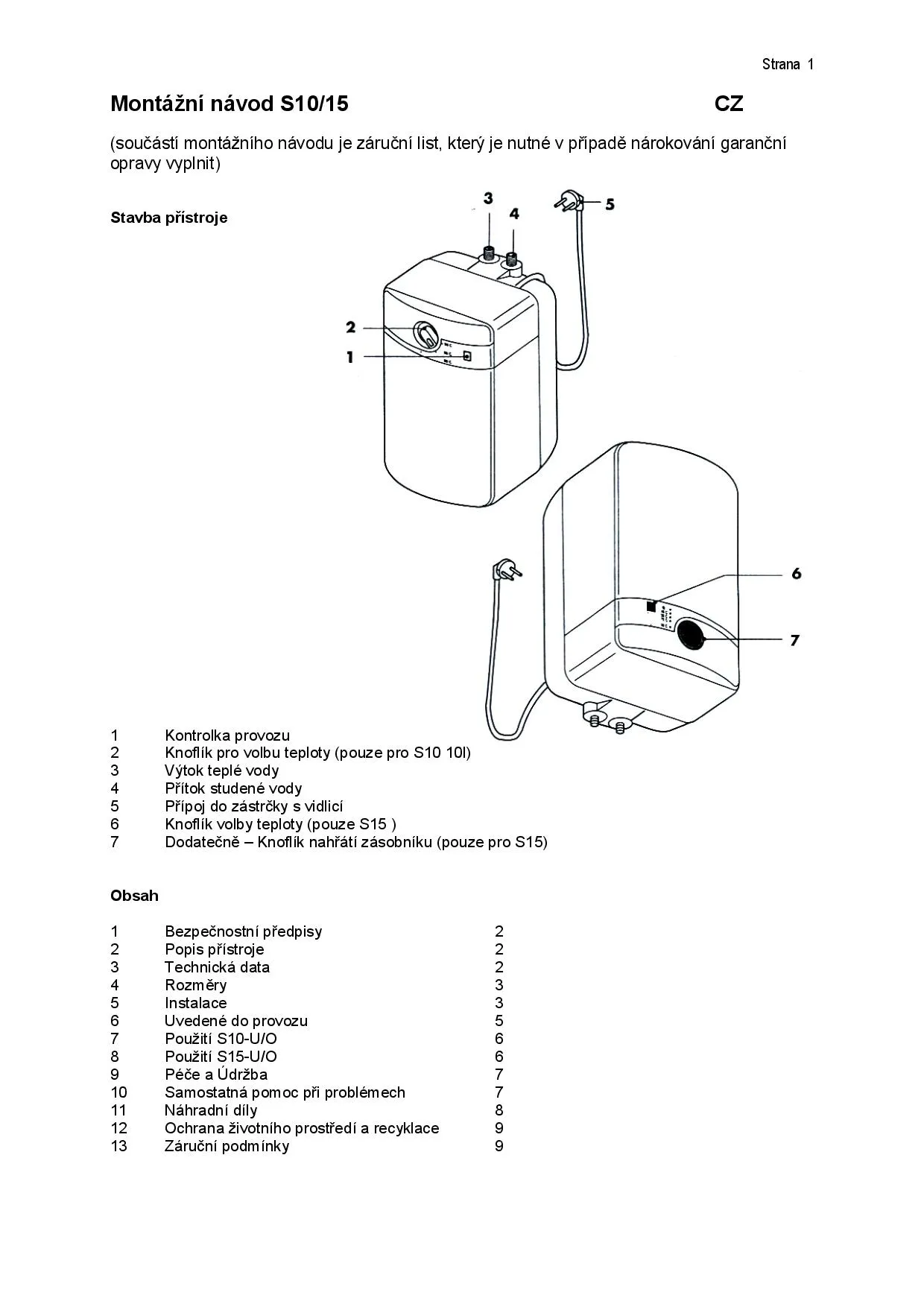 Strana 1

Montážní návod S10/15 CZ

(součástí montážního návodu je záruční list, který je nutné v případě nárokování garanční opravy vyplnit)

Stavba přístroje

3
4
5
2
1
6
7

1 Kontrolka provozu
2 Knoflík pro volbu teploty (pouze pro S10 10l)
3 Výtok teplé vody
4 Přítok studené vody
5 Přípoj do zástrčky s vidlicí
6 Knoflík volby teploty (pouze S15 )
7 Dodatečně – Knoflík nahřátí zásobníku (pouze pro S15)

Obsah

| | | |
|---|---|---|
| 1 | Bezpečnostní předpisy | 2 |
| 2 | Popis přístroje | 2 |
| 3 | Technická data | 2 |
| 4 | Rozměry | 3 |
| 5 | Instalace | 3 |
| 6 | Uvedené do provozu | 5 |
| 7 | Použití S10-U/O | 6 |
| 8 | Použití S15-U/O | 6 |
| 9 | Péče a Údržba | 7 |
| 10 | Samostatná pomoc při problémech | 7 |
| 11 | Náhradní díly | 8 |
| 12 | Ochrana životního prostředí a recyklace | 9 |
| 13 | Záruční podmínky | 9 |