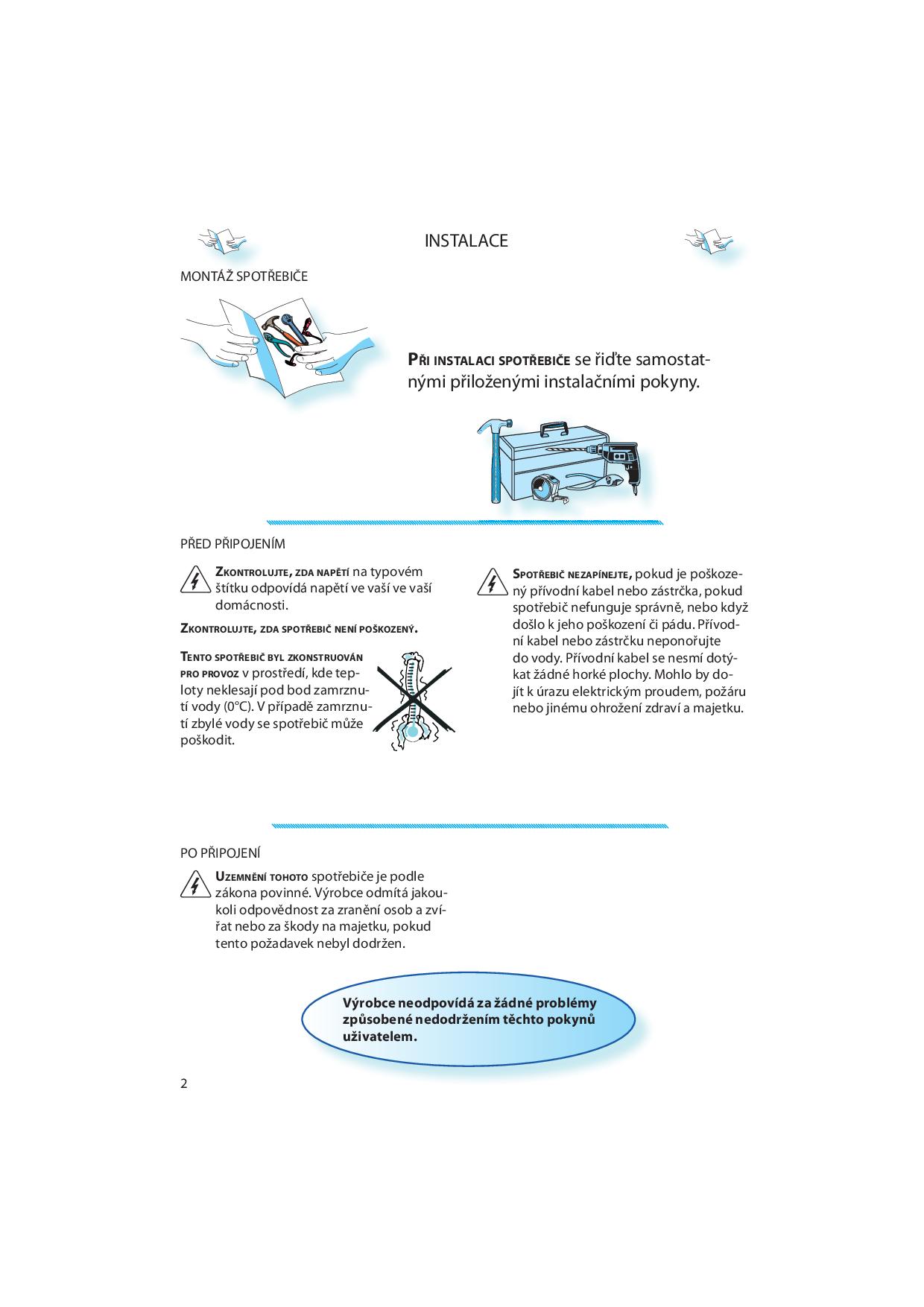 INSTALACE

MONTÁŽ SPOTŘEBIČE

PŘI INSTALACI SPOTŘEBIČE se řiďte samostatnými přiloženými instalačními pokyny.

PŘED PŘIPOJENÍM

ZKONTROLUJTE, ZDA NAPĚTÍ na typovém štítku odpovídá napětí ve vaší ve vaší domácnosti.

ZKONTROLUJTE, ZDA SPOTŘEBIČ NENÍ POŠKOZENÝ.

TENTO SPOTŘEBIČ BYL ZKONSTRUOVÁN PRO PROVOZ v prostředí, kde teploty neklesají pod bod zamrznutí vody (0°C). V případě zamrznutí zbylé vody se spotřebič může poškodit.

SPOTŘEBIČ NEZAPÍNEJTE, pokud je poškozený přívodní kabel nebo zástrčka, pokud spotřebič nefunguje správně, nebo když došlo k jeho poškození či pádu. Přívodní kabel nebo zástrčku neponořujte do vody. Přívodní kabel se nesmí dotýkat žádné horké plochy. Mohlo by dojít k úrazu elektrickým proudem, požáru nebo jinému ohrožení zdraví a majetku.

PO PŘIPOJENÍ

UZEMNĚNÍ TOHOTO spotřebiče je podle zákona povinné. Výrobce odmítá jakoukoli odpovědnost za zranění osob a zvířat nebo za škody na majetku, pokud tento požadavek nebyl dodržen.

Výrobce neodpovídá za žádné problémy způsobené nedodržením těchto pokynů uživatelem.

2