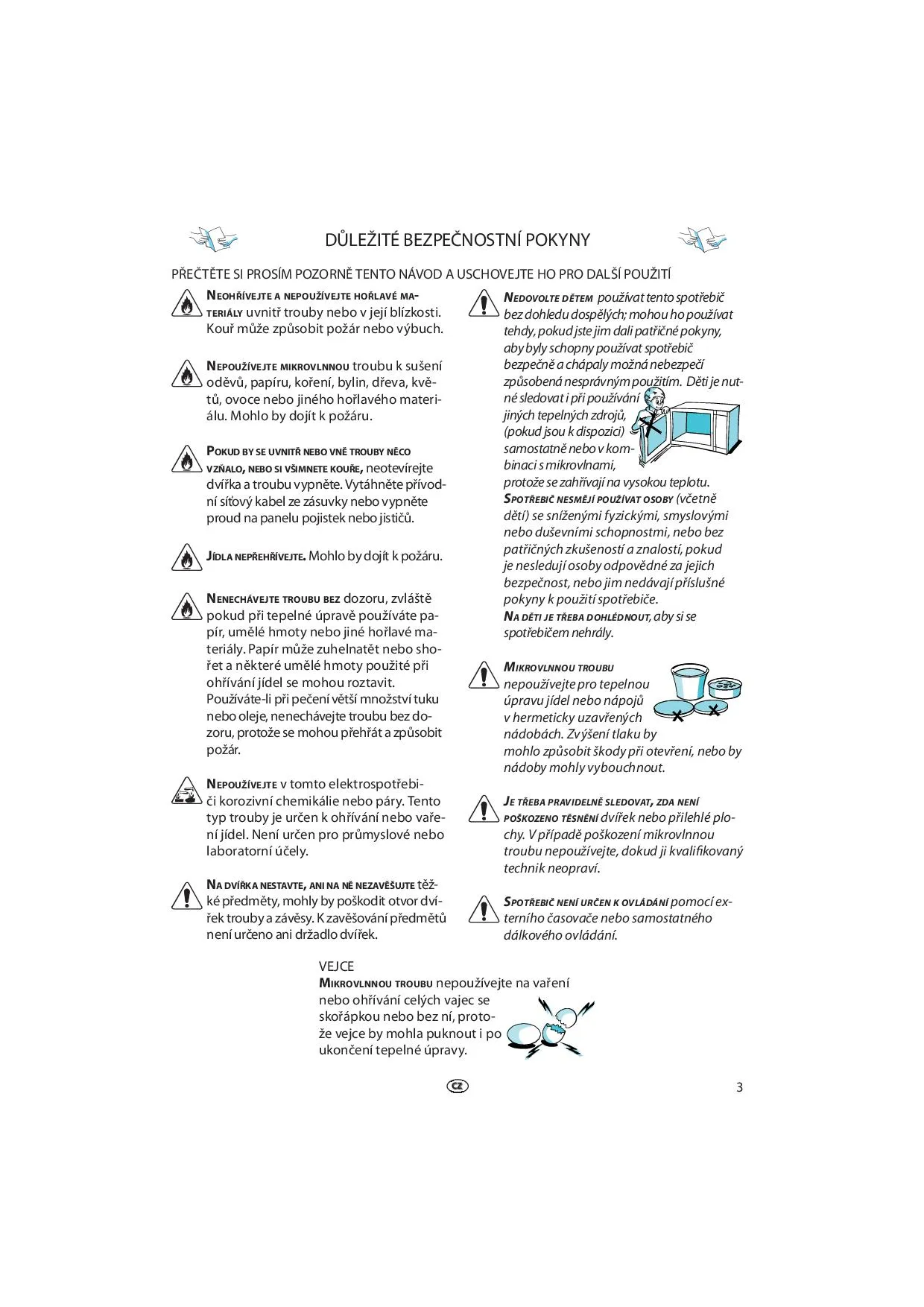 DŮLEŽITÉ BEZPEČNOSTNÍ POKYNY

PŘEČTĚTE SI PROSÍM POZORNĚ TENTO NÁVOD A USCHOVEJTE HO PRO DALŠÍ POUŽITÍ

NEOHŘÍVEJTE A NEPOUŽÍVEJTE HOŘLAVÉ MATERIÁLY uvnitř trouby nebo v její blízkosti. Kouř může způsobit požár nebo výbuch.

NEPOUŽÍVEJTE MIKROVLNNOU troubu k sušení oděvů, papíru, koření, bylin, dřeva, květů, ovoce nebo jiného hořlavého materiálu. Mohlo by dojít k požáru.

POKUD BY SE UVNITŘ NEBO VNĚ TROUBY NĚCO VZŇALO, NEBO SI VŠIMNETE KOUŘE, neotevírejte dvířka a troubu vypněte. Vytáhněte přívodní síťový kabel ze zásuvky nebo vypněte proud na panelu pojistek nebo jističů.

JÍDLA NEPŘEHŘÍVEJTE. Mohlo by dojít k požáru.

NENECHÁVEJTE TROUBU BEZ dozoru, zvláště pokud při tepelné úpravě používáte papír, umělé hmoty nebo jiné hořlavé materiály. Papír může zuhelnatět nebo shořet a některé umělé hmoty použité při ohřívání jídel se mohou roztavit. Používáte-li při pečení větší množství tuku nebo oleje, nenechávejte troubu bez dozoru, protože se mohou přehřát a způsobit požár.

NEPOUŽÍVEJTE v tomto elektrospotřebiči korozivní chemikálie nebo páry. Tento typ trouby je určen k ohřívání nebo vaření jídel. Není určen pro průmyslové nebo laboratorní účely.

NA DVÍŘKA NESTAVTE, ANI NA NĚ NEZAVĚŠUJTE těžké předměty, mohly by poškodit otvor dvířek trouby a závěsy. K zavěšování předmětů není určeno ani držadlo dvířek.

NEDOVOLTE DĚTEM používat tento spotřebič bez dohledu dospělých; mohou ho používat tehdy, pokud jste jim dali patřičné pokyny, aby byly schopny používat spotřebič bezpečně a chápaly možná nebezpečí způsobená nesprávným použitím. Děti je nutné sledovat i při používání jiných tepelných zdrojů, (pokud jsou k dispozici) samostatně nebo v kombinaci s mikrovlnami, protože se zahřívají na vysokou teplotu.
SPOTŘEBIČ NESMĚJÍ POUŽÍVAT OSOBY (včetně dětí) se sníženými fyzickými, smyslovými nebo duševními schopnostmi, nebo bez patřičných zkušeností a znalostí, pokud je nesledují osoby odpovědné za jejich bezpečnost, nebo jim nedávají příslušné pokyny k použití spotřebiče.
NA DĚTI JE TŘEBA DOHLÉDNOUT, aby si se spotřebičem nehrály.

MIKROVLNNOU TROUBU nepoužívejte pro tepelnou úpravu jídel nebo nápojů v hermeticky uzavřených nádobách. Zvýšení tlaku by mohlo způsobit škody při otevření, nebo by nádoby mohly vybouchnout.

JE TŘEBA PRAVIDELNĚ SLEDOVAT, ZDA NENÍ POŠKOZENO TĚSNĚNÍ dvířek nebo přilehlé plochy. V případě poškození mikrovlnnou troubu nepoužívejte, dokud ji kvalifikovaný technik neopraví.

SPOTŘEBIČ NENÍ URČEN K OVLÁDÁNÍ pomocí externího časovače nebo samostatného dálkového ovládání.

VEJCE
MIKROVLNNOU TROUBU nepoužívejte na vaření nebo ohřívání celých vajec se skořápkou nebo bez ní, protože vejce by mohla puknout i po ukončení tepelné úpravy.

CZ

3