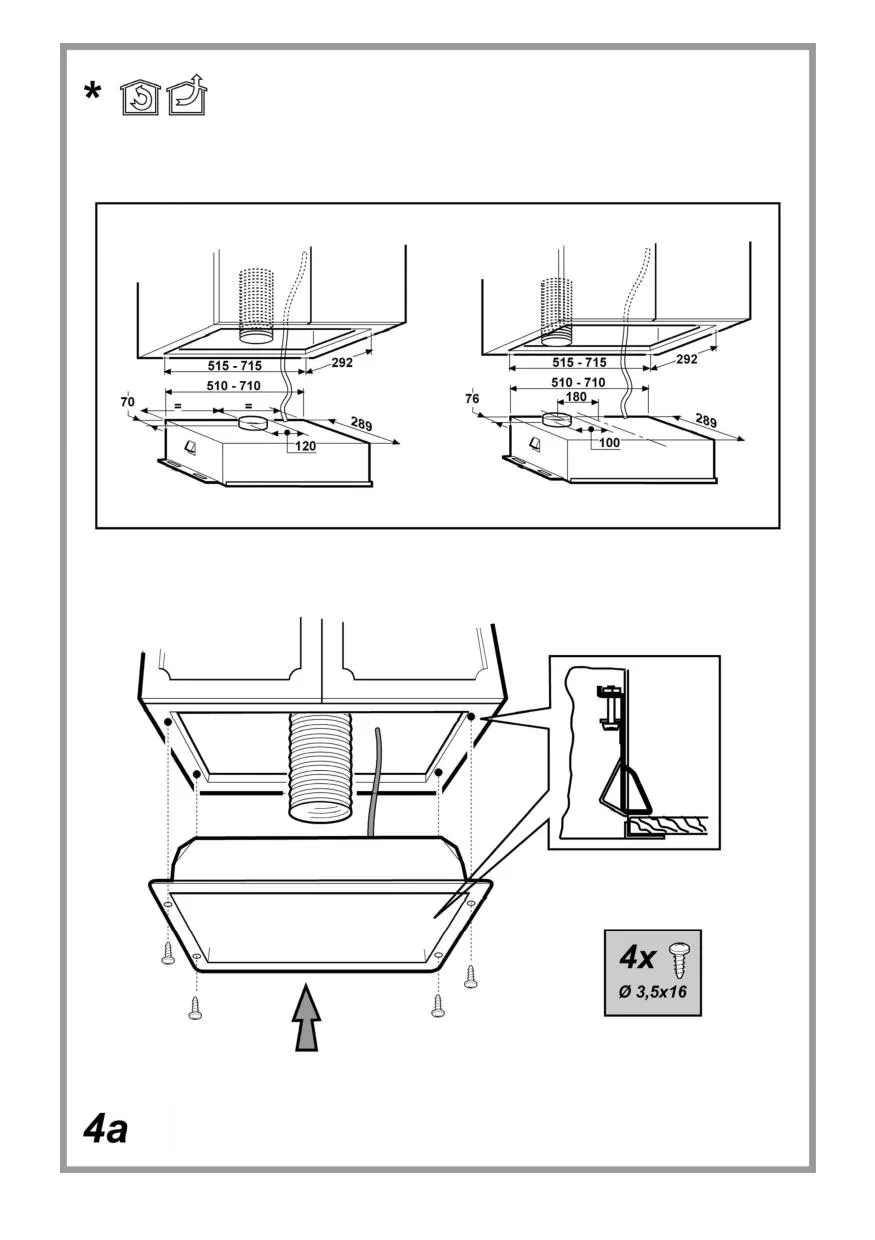 *

515 - 715
292
510 - 710
70
=
=
289
120

515 - 715
292
510 - 710
76
180
289
100

4x
Ø 3,5x16

4a