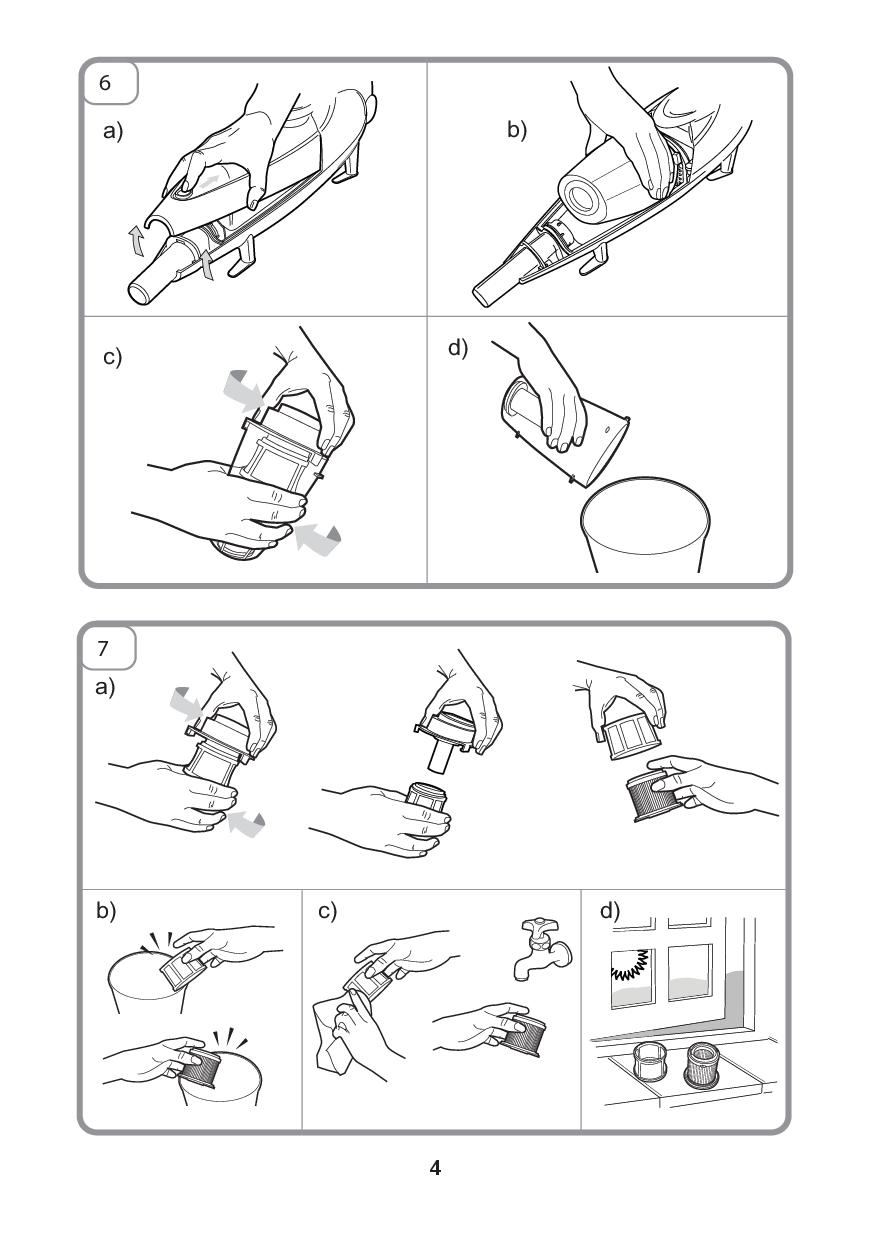 6

a)

b)

c)

d)

7

a)

b)

c)

d)

4