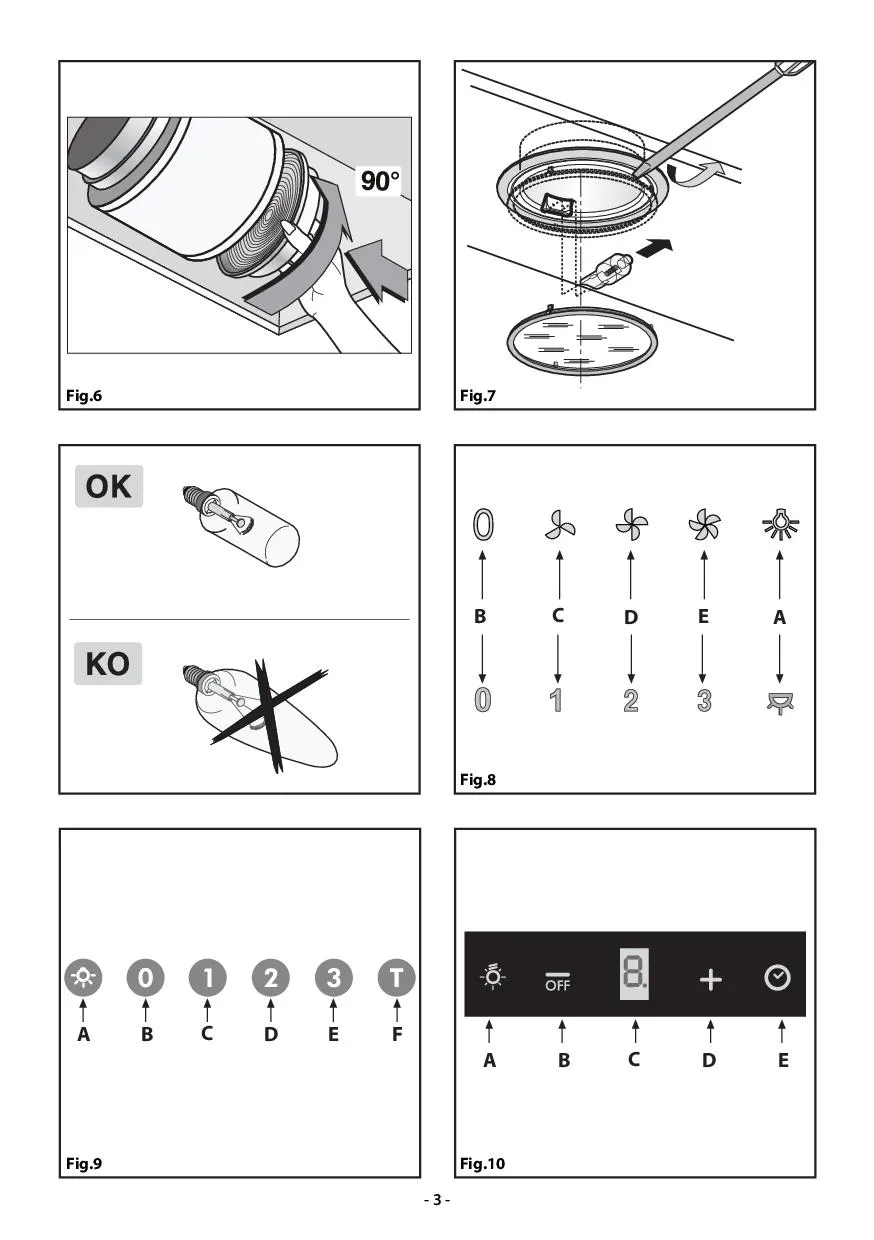 90°

Fig.6

Fig.7

OK

KO

0

B C D E A

0 1 2 3

Fig.8

0 1 2 3 T

A B C D E F

Fig.9

OFF 8. +

A B C D E

Fig.10

- 3 -