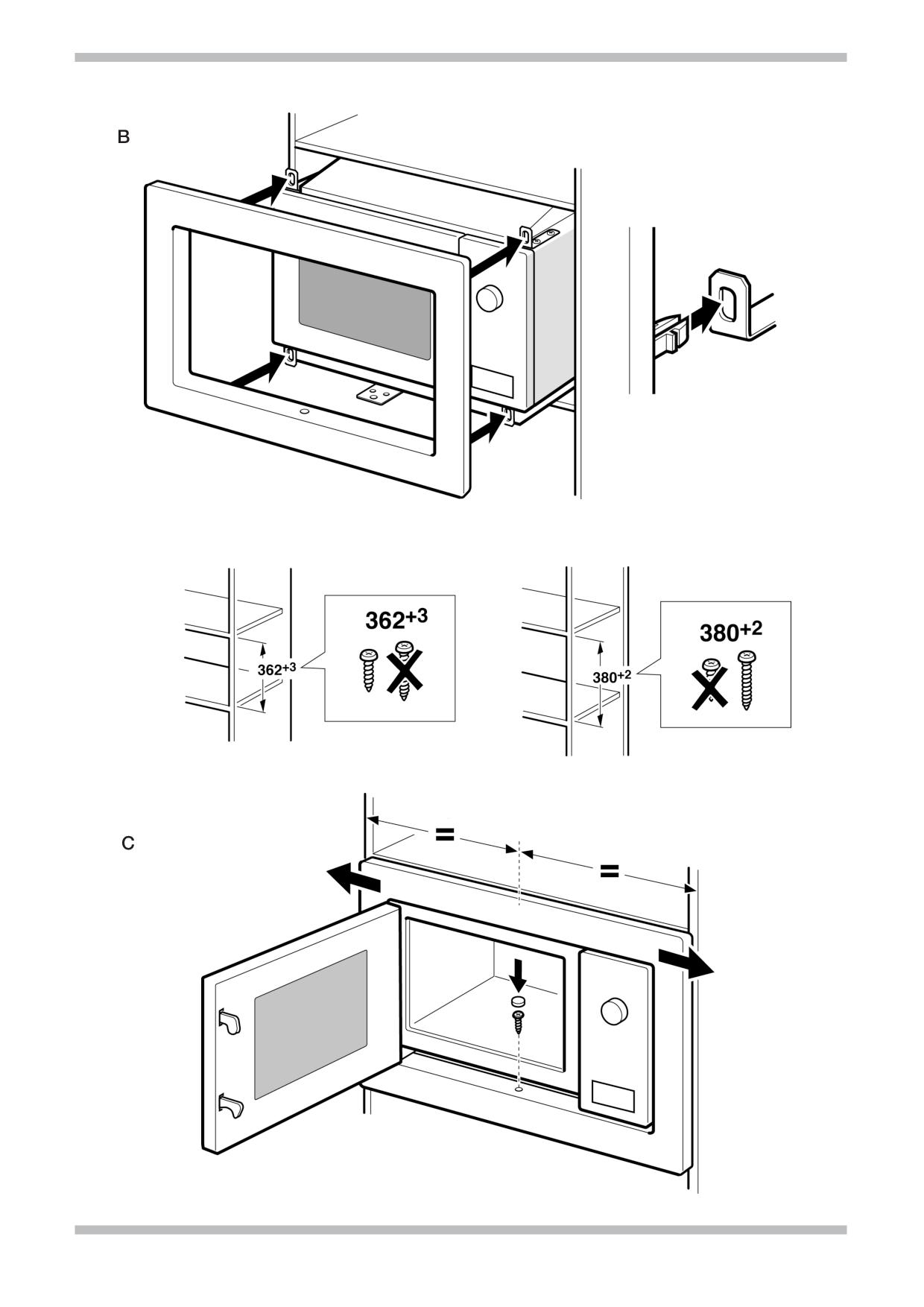 B

$362^{+3}$

$362^{+3}$

$380^{+2}$

$380^{+2}$

C

=

=