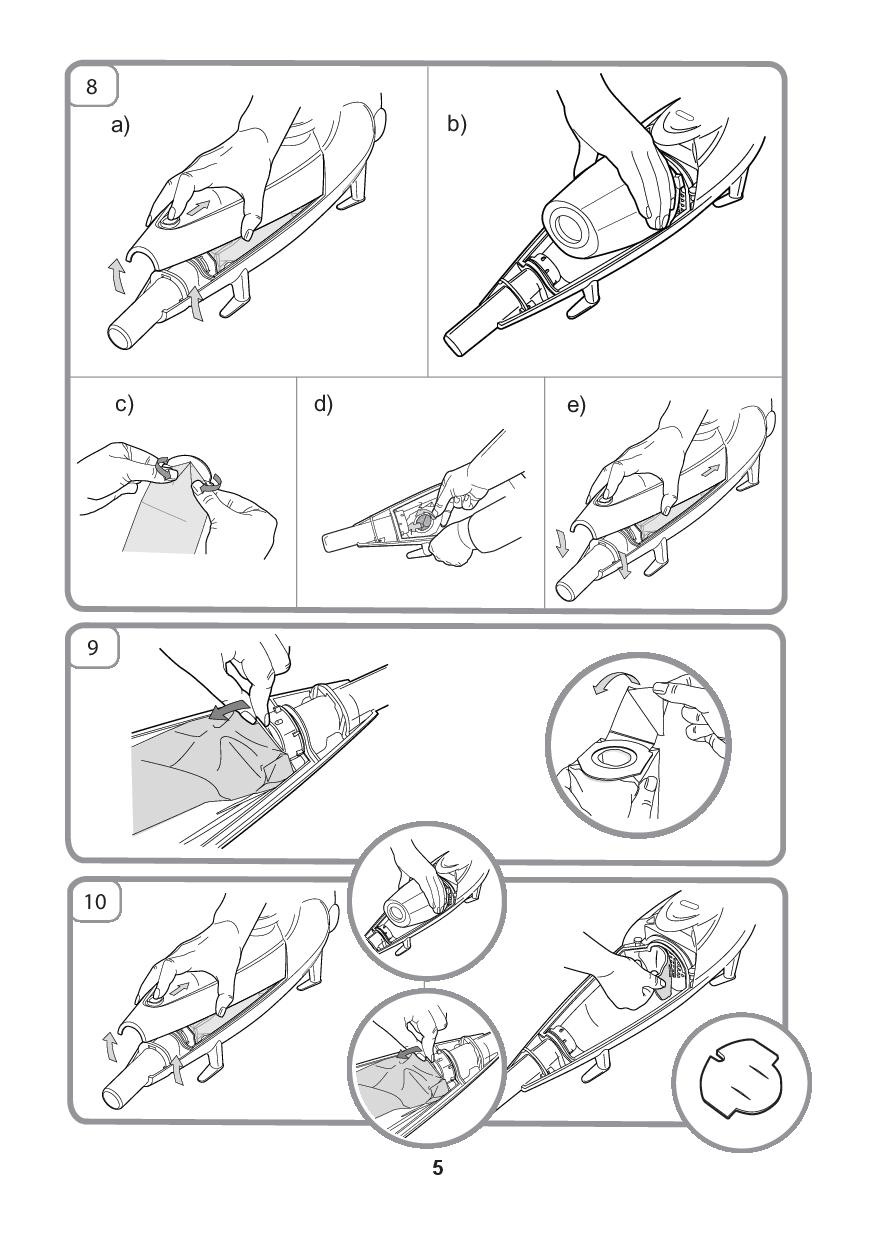 8

a)

b)

c)

d)

e)

9

10

5