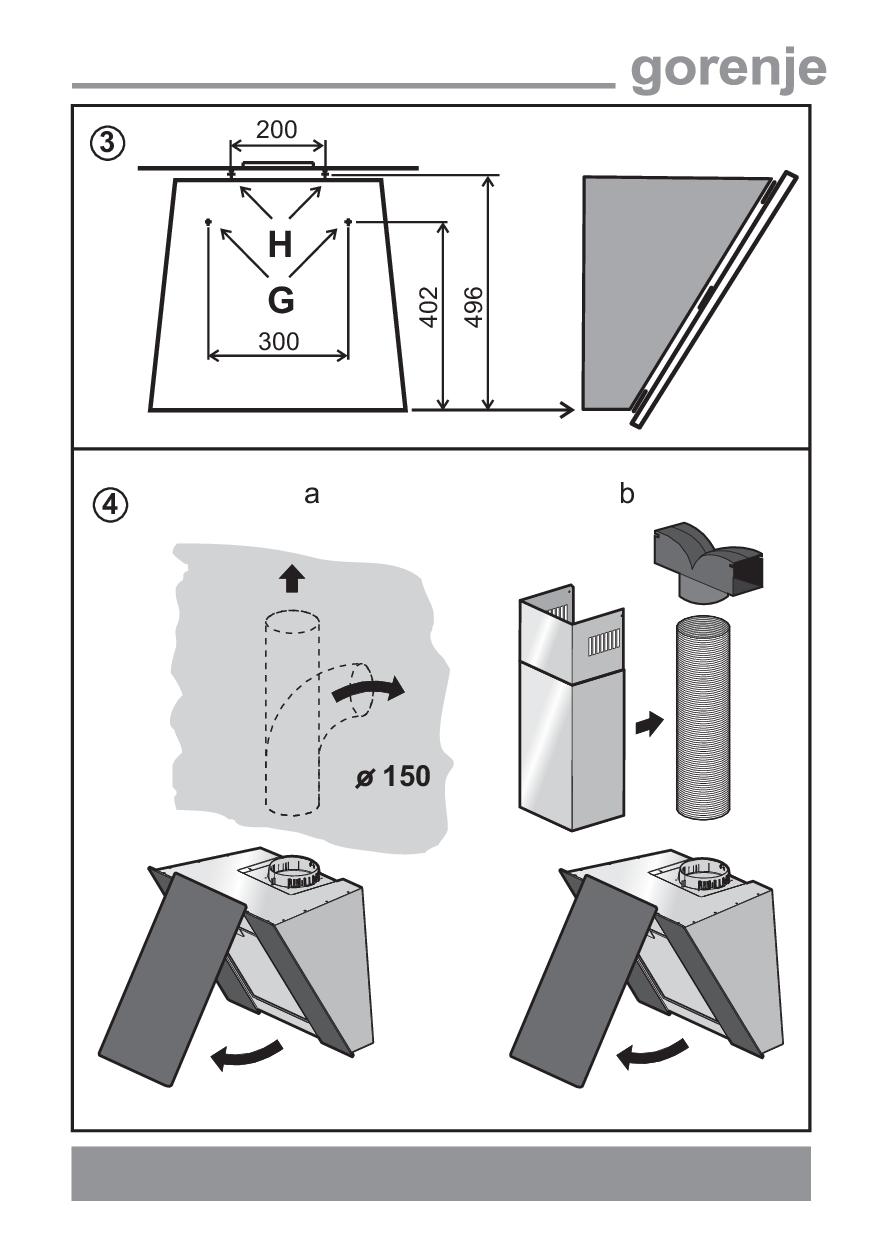 gorenje

③

200

H

G

300

402

496

④

a

b

ø 150