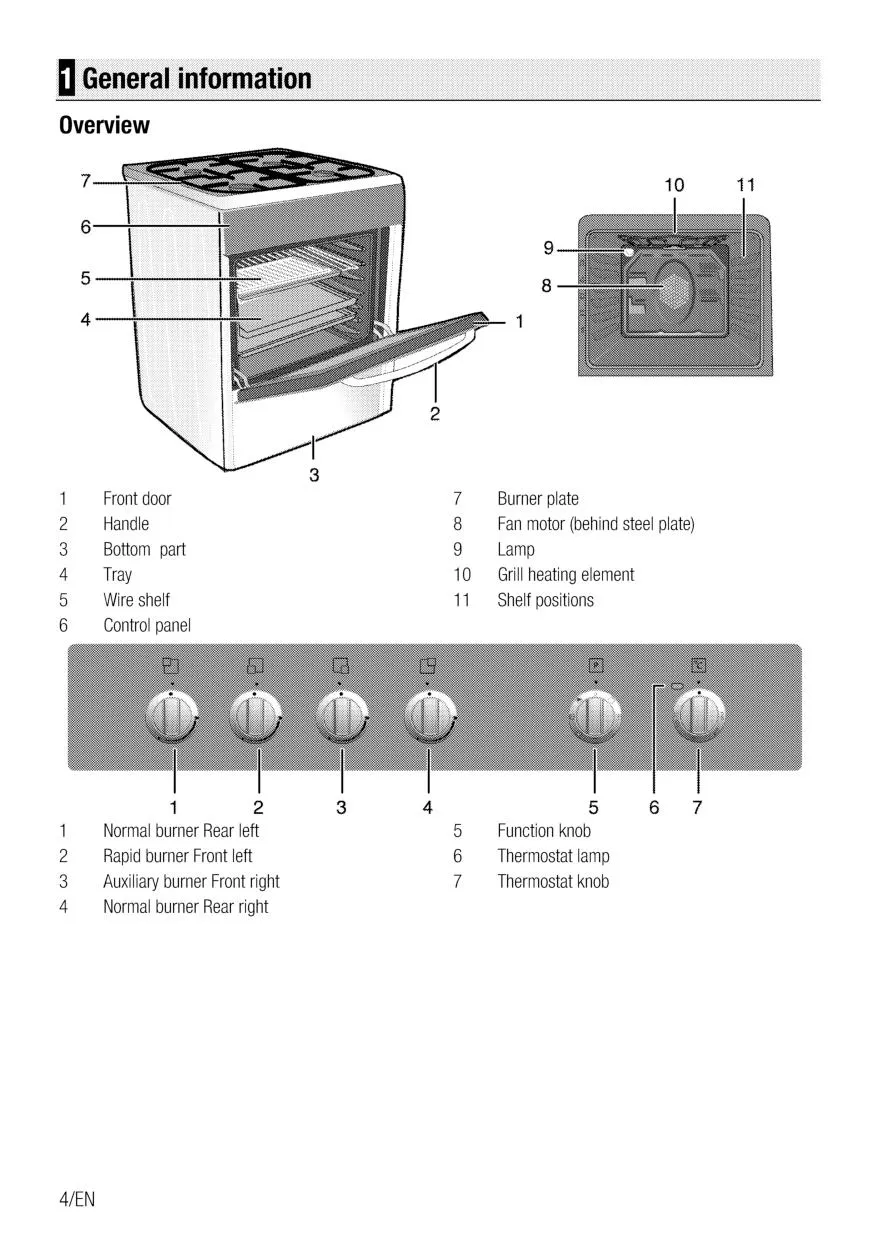 1 General information

Overview

7
6
5
4
1
2
3

10 11
9
8

1 Front door
2 Handle
3 Bottom part
4 Tray
5 Wire shelf
6 Control panel

7 Burner plate
8 Fan motor (behind steel plate)
9 Lamp
10 Grill heating element
11 Shelf positions

1 2 3 4 5 6 7

1 Normal burner Rear left
2 Rapid burner Front left
3 Auxiliary burner Front right
4 Normal burner Rear right

5 Function knob
6 Thermostat lamp
7 Thermostat knob

4/EN