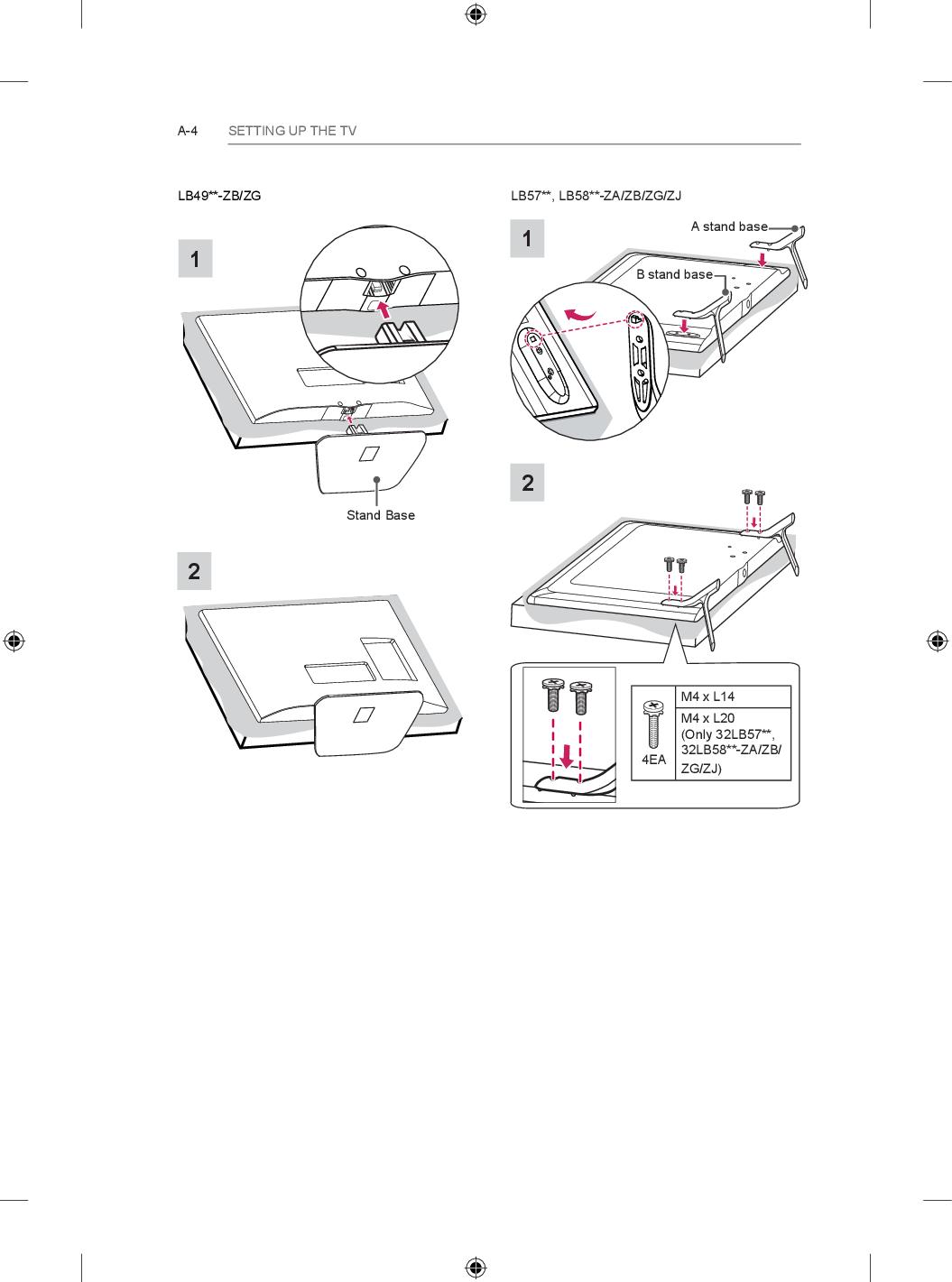 A-4 SETTING UP THE TV

LB49**-ZB/ZG

1

Stand Base

2

LB57**, LB58**-ZA/ZB/ZG/ZJ

1

A stand base

B stand base

2

| 4EA | M4 x L14 |
|---|---|
| | M4 x L20 (Only 32LB57**, 32LB58**-ZA/ZB/ZG/ZJ) |