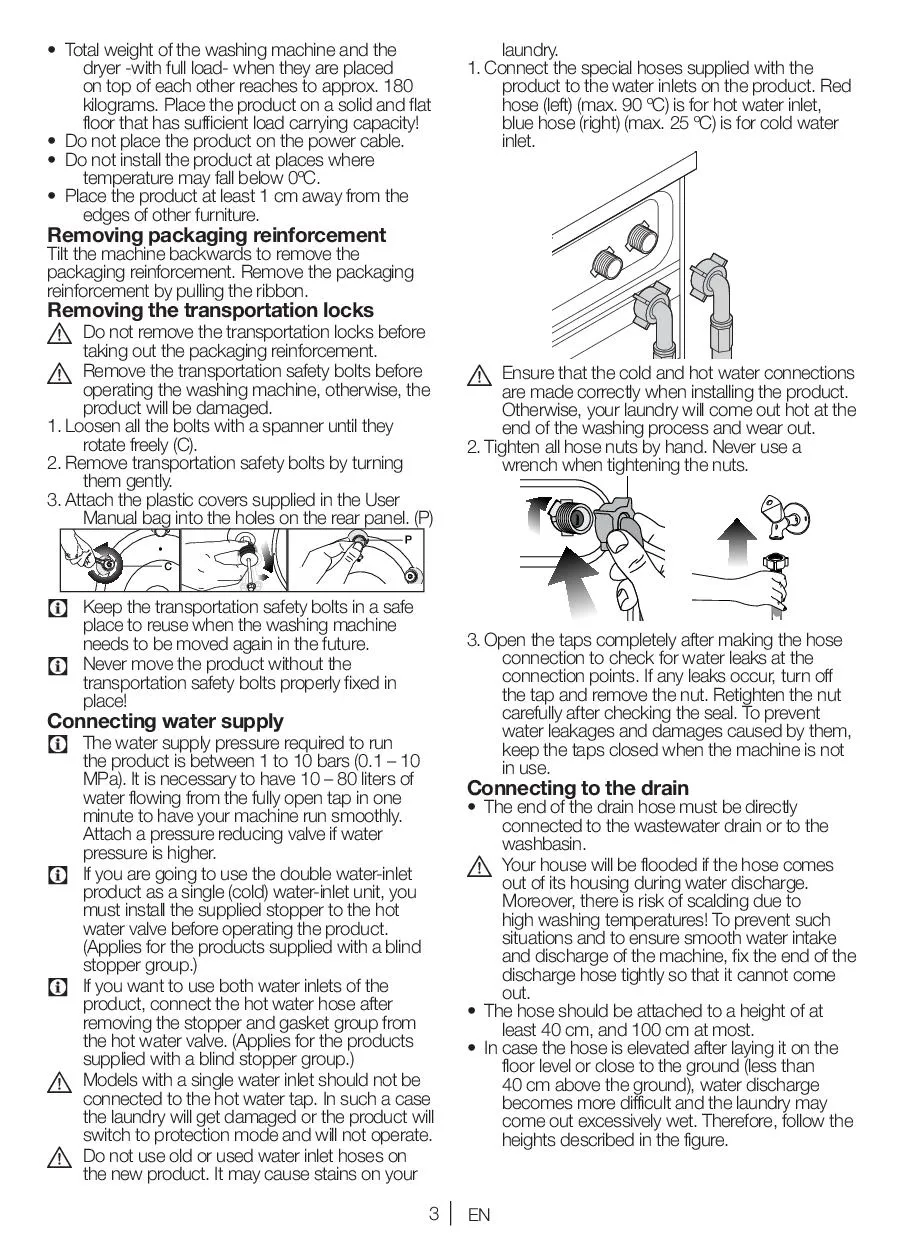 • Total weight of the washing machine and the dryer -with full load- when they are placed on top of each other reaches to approx. 180 kilograms. Place the product on a solid and flat floor that has sufficient load carrying capacity!
• Do not place the product on the power cable.
• Do not install the product at places where temperature may fall below 0ºC.
• Place the product at least 1 cm away from the edges of other furniture.

Removing packaging reinforcement
Tilt the machine backwards to remove the packaging reinforcement. Remove the packaging reinforcement by pulling the ribbon.

Removing the transportation locks
Do not remove the transportation locks before taking out the packaging reinforcement.
Remove the transportation safety bolts before operating the washing machine, otherwise, the product will be damaged.
1. Loosen all the bolts with a spanner until they rotate freely (C).
2. Remove transportation safety bolts by turning them gently.
3. Attach the plastic covers supplied in the User Manual bag into the holes on the rear panel. (P)

C P

Keep the transportation safety bolts in a safe place to reuse when the washing machine needs to be moved again in the future.
Never move the product without the transportation safety bolts properly fixed in place!

Connecting water supply
The water supply pressure required to run the product is between 1 to 10 bars (0.1 – 10 MPa). It is necessary to have 10 – 80 liters of water flowing from the fully open tap in one minute to have your machine run smoothly. Attach a pressure reducing valve if water pressure is higher.
If you are going to use the double water-inlet product as a single (cold) water-inlet unit, you must install the supplied stopper to the hot water valve before operating the product. (Applies for the products supplied with a blind stopper group.)
If you want to use both water inlets of the product, connect the hot water hose after removing the stopper and gasket group from the hot water valve. (Applies for the products supplied with a blind stopper group.)
Models with a single water inlet should not be connected to the hot water tap. In such a case the laundry will get damaged or the product will switch to protection mode and will not operate.
Do not use old or used water inlet hoses on the new product. It may cause stains on your laundry.
1. Connect the special hoses supplied with the product to the water inlets on the product. Red hose (left) (max. 90 ºC) is for hot water inlet, blue hose (right) (max. 25 ºC) is for cold water inlet.

Ensure that the cold and hot water connections are made correctly when installing the product. Otherwise, your laundry will come out hot at the end of the washing process and wear out.
2. Tighten all hose nuts by hand. Never use a wrench when tightening the nuts.

3. Open the taps completely after making the hose connection to check for water leaks at the connection points. If any leaks occur, turn off the tap and remove the nut. Retighten the nut carefully after checking the seal. To prevent water leakages and damages caused by them, keep the taps closed when the machine is not in use.

Connecting to the drain
• The end of the drain hose must be directly connected to the wastewater drain or to the washbasin.
Your house will be flooded if the hose comes out of its housing during water discharge. Moreover, there is risk of scalding due to high washing temperatures! To prevent such situations and to ensure smooth water intake and discharge of the machine, fix the end of the discharge hose tightly so that it cannot come out.
• The hose should be attached to a height of at least 40 cm, and 100 cm at most.
• In case the hose is elevated after laying it on the floor level or close to the ground (less than 40 cm above the ground), water discharge becomes more difficult and the laundry may come out excessively wet. Therefore, follow the heights described in the figure.

3 | EN