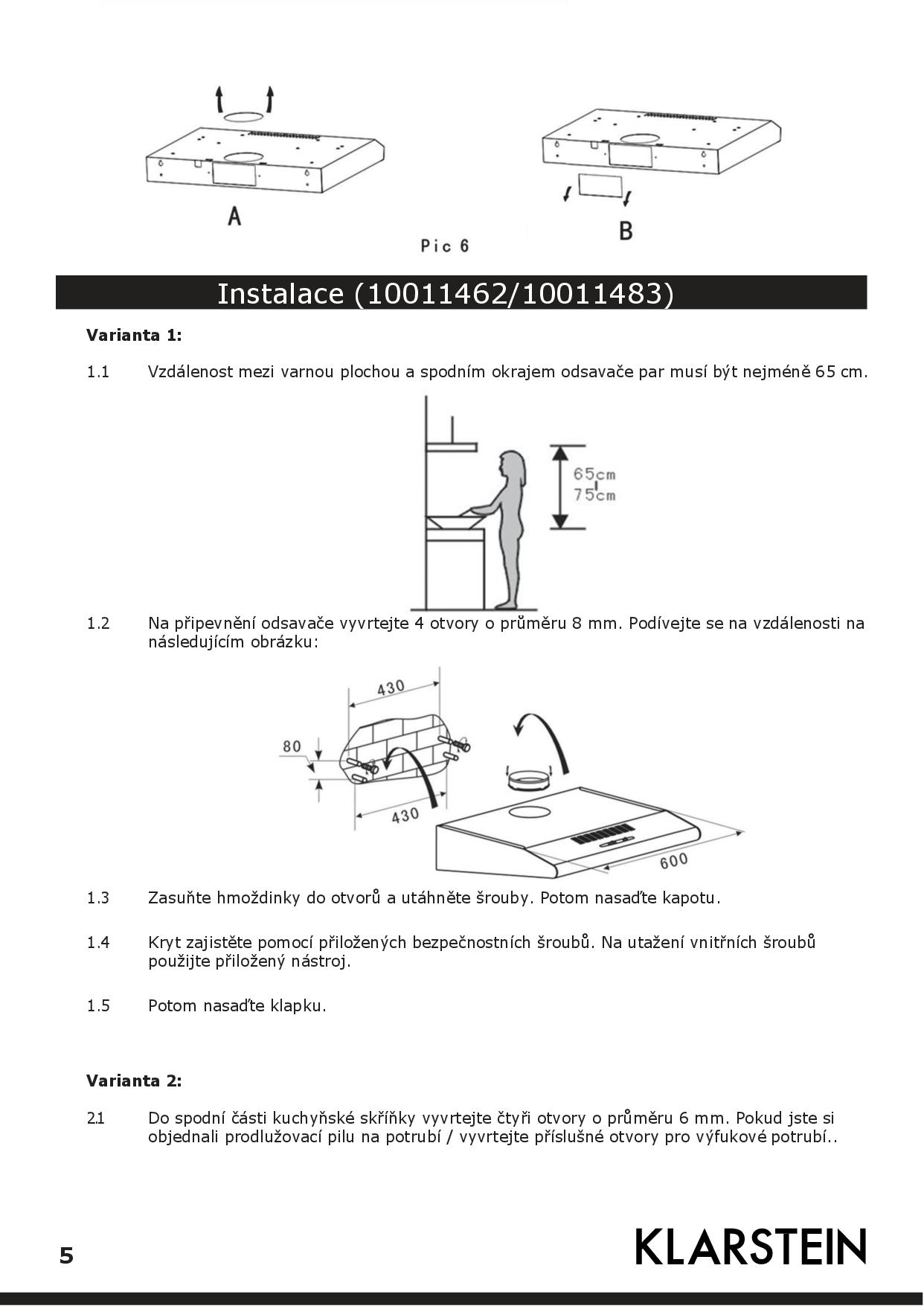 A

Pic 6

B

Instalace (10011462/10011483)

**Varianta 1:**

1.1 Vzdálenost mezi varnou plochou a spodním okrajem odsavače par musí být nejméně 65 cm.

65cm
75cm

1.2 Na připevnění odsavače vyvrtejte 4 otvory o průměru 8 mm. Podívejte se na vzdálenosti na následujícím obrázku:

430
80
430
600

1.3 Zasuňte hmoždinky do otvorů a utáhněte šrouby. Potom nasaďte kapotu.

1.4 Kryt zajistěte pomocí přiložených bezpečnostních šroubů. Na utažení vnitřních šroubů použijte přiložený nástroj.

1.5 Potom nasaďte klapku.

**Varianta 2:**

2.1 Do spodní části kuchyňské skříňky vyvrtejte čtyři otvory o průměru 6 mm. Pokud jste si objednali prodlužovací pilu na potrubí / vyvrtejte příslušné otvory pro výfukové potrubí..

5

KLARSTEIN