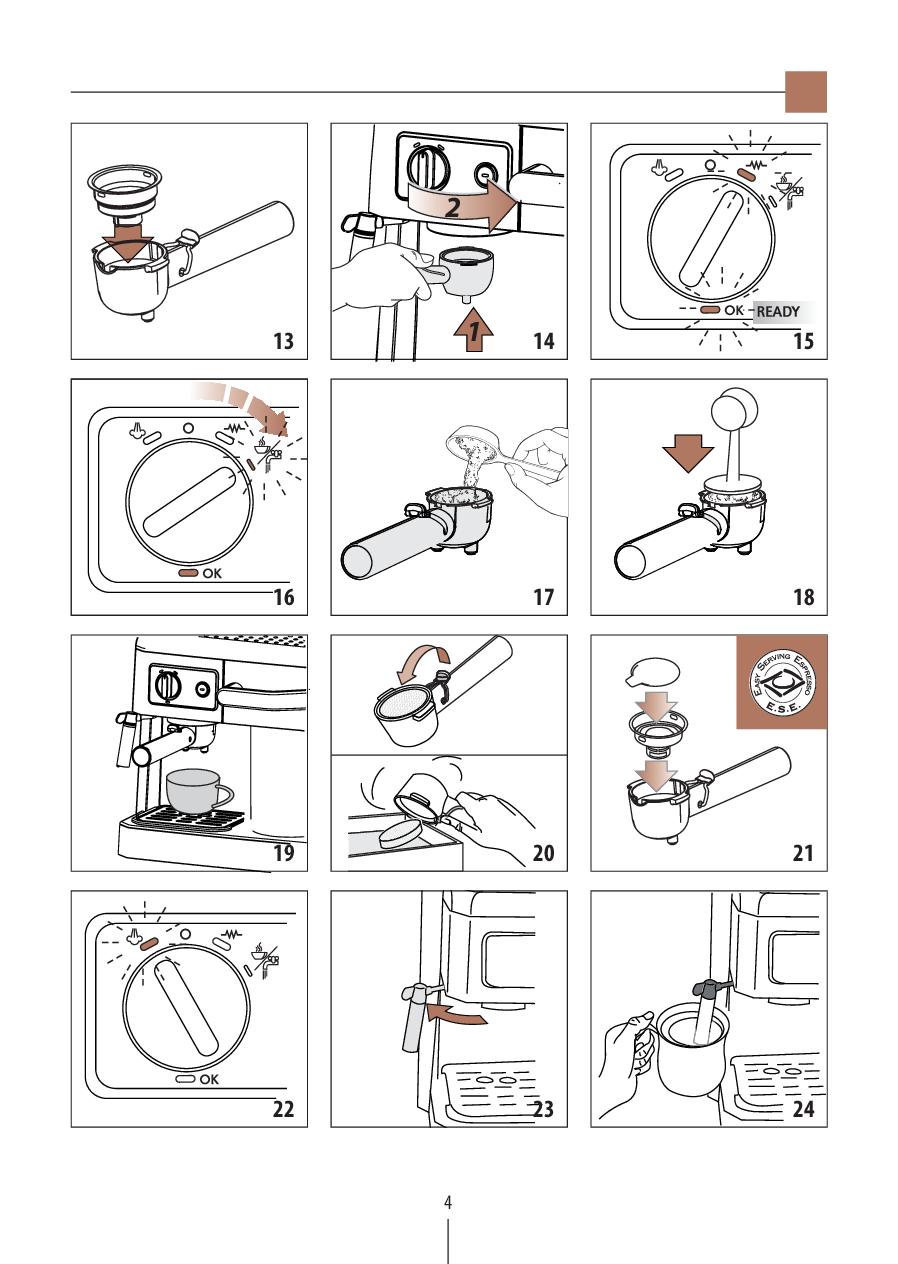 13

2
1
14

OK READY
15

OK
16

17

18

19

20

EASY SERVING ESPRESSO
E.S.E.
21

OK
22

23

24

4