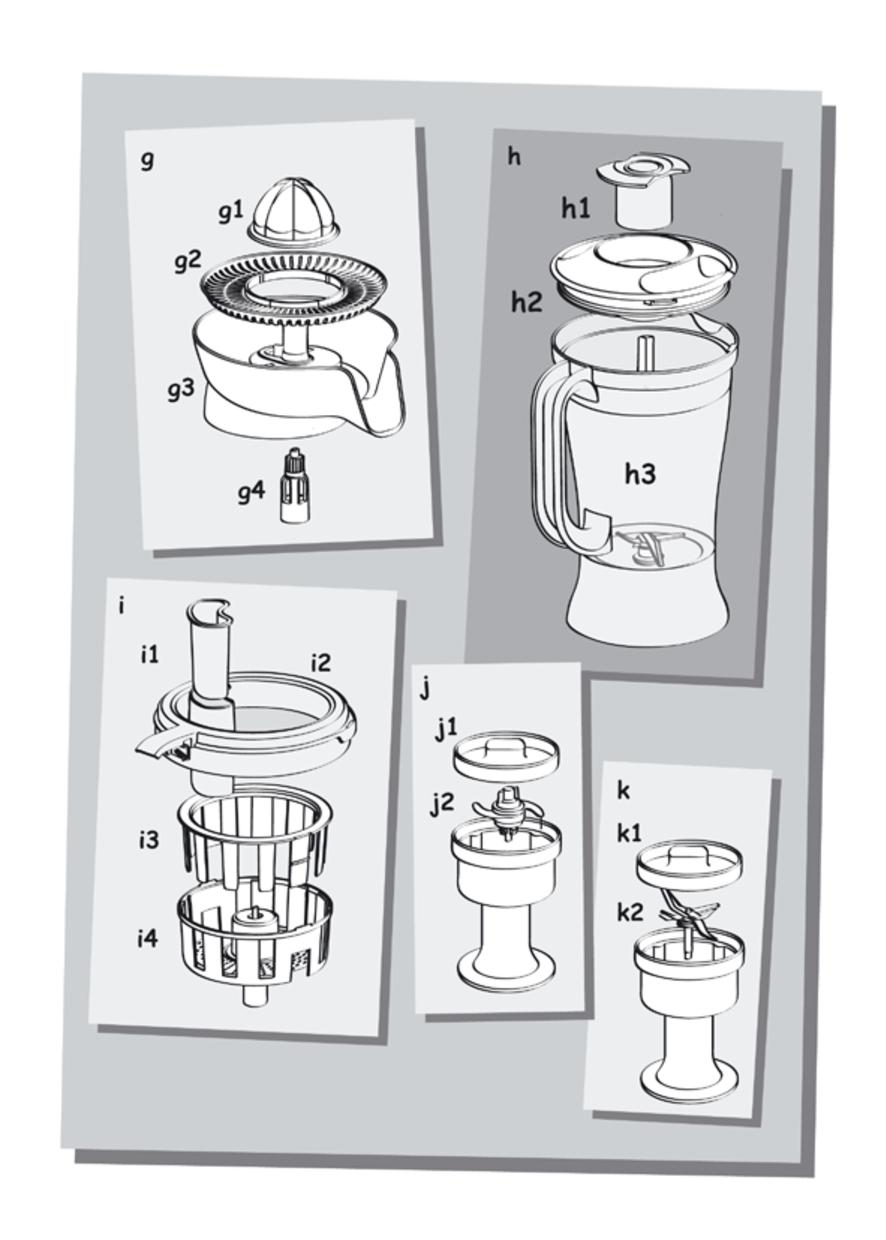 g
g1
g2
g3
g4

h
h1
h2
h3

i
i1
i2
i3
i4

j
j1
j2

k
k1
k2