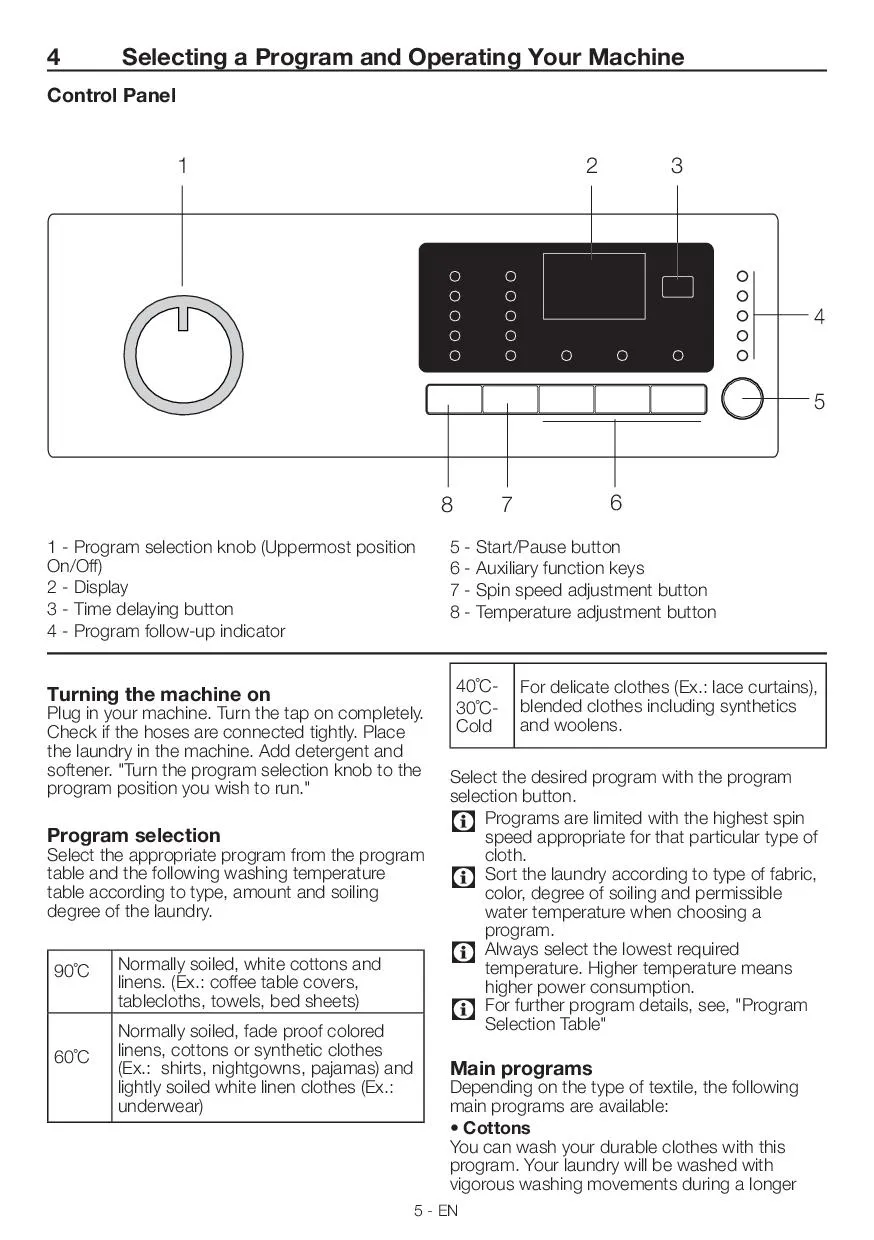 4 Selecting a Program and Operating Your Machine

Control Panel

1

2

3

4

5

8

7

6

1 - Program selection knob (Uppermost position On/Off)
2 - Display
3 - Time delaying button
4 - Program follow-up indicator

5 - Start/Pause button
6 - Auxiliary function keys
7 - Spin speed adjustment button
8 - Temperature adjustment button

Turning the machine on
Plug in your machine. Turn the tap on completely. Check if the hoses are connected tightly. Place the laundry in the machine. Add detergent and softener. "Turn the program selection knob to the program position you wish to run."

Program selection
Select the appropriate program from the program table and the following washing temperature table according to type, amount and soiling degree of the laundry.

| 90˚C | Normally soiled, white cottons and linens. (Ex.: coffee table covers, tablecloths, towels, bed sheets) |
|---|---|
| 60˚C | Normally soiled, fade proof colored linens, cottons or synthetic clothes (Ex.: shirts, nightgowns, pajamas) and lightly soiled white linen clothes (Ex.: underwear) |

| 40˚C-30˚C-Cold | For delicate clothes (Ex.: lace curtains), blended clothes including synthetics and woolens. |
|---|---|

Select the desired program with the program selection button.
Programs are limited with the highest spin speed appropriate for that particular type of cloth.
Sort the laundry according to type of fabric, color, degree of soiling and permissible water temperature when choosing a program.
Always select the lowest required temperature. Higher temperature means higher power consumption.
For further program details, see, "Program Selection Table"

Main programs
Depending on the type of textile, the following main programs are available:
• Cottons
You can wash your durable clothes with this program. Your laundry will be washed with vigorous washing movements during a longer

5 - EN