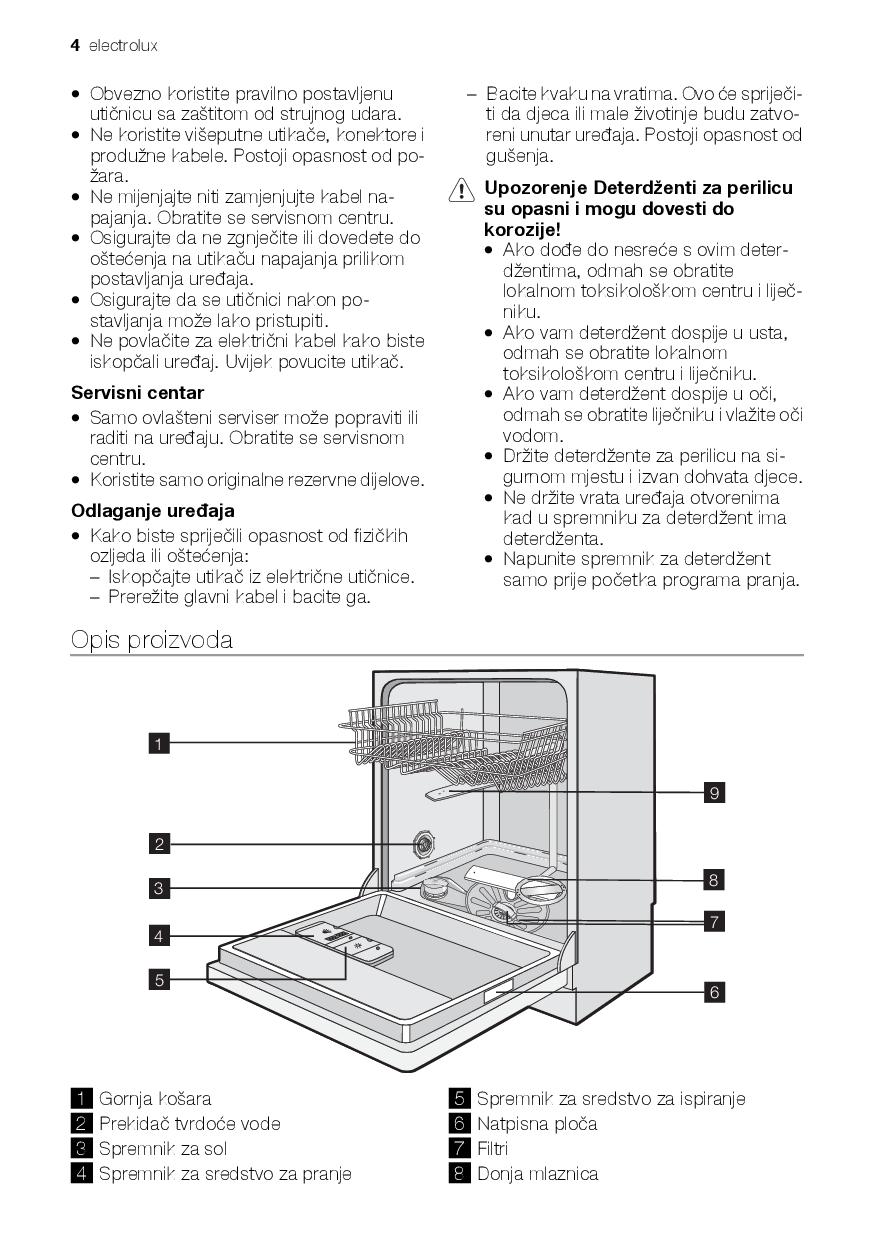 4 electrolux

• Obvezno koristite pravilno postavljenu utičnicu sa zaštitom od strujnog udara.
• Ne koristite višeputne utikače, konektore i produžne kabele. Postoji opasnost od požara.
• Ne mijenjajte niti zamjenjujte kabel napajanja. Obratite se servisnom centru.
• Osigurajte da ne zgnječite ili dovedete do oštećenja na utikaču napajanja prilikom postavljanja uređaja.
• Osigurajte da se utičnici nakon postavljanja može lako pristupiti.
• Ne povlačite za električni kabel kako biste iskopčali uređaj. Uvijek povucite utikač.

Servisni centar
• Samo ovlašteni serviser može popraviti ili raditi na uređaju. Obratite se servisnom centru.
• Koristite samo originalne rezervne dijelove.

Odlaganje uređaja
• Kako biste spriječili opasnost od fizičkih ozljeda ili oštećenja:
– Iskopčajte utikač iz električne utičnice.
– Prerežite glavni kabel i bacite ga.
– Bacite kvaku na vratima. Ovo će spriječiti da djeca ili male životinje budu zatvoreni unutar uređaja. Postoji opasnost od gušenja.

Upozorenje Deterdženti za perilicu su opasni i mogu dovesti do korozije!
• Ako dođe do nesreće s ovim deterdžentima, odmah se obratite lokalnom toksikološkom centru i liječniku.
• Ako vam deterdžent dospije u usta, odmah se obratite lokalnom toksikološkom centru i liječniku.
• Ako vam deterdžent dospije u oči, odmah se obratite liječniku i vlažite oči vodom.
• Držite deterdžente za perilicu na sigurnom mjestu i izvan dohvata djece.
• Ne držite vrata uređaja otvorenima kad u spremniku za deterdžent ima deterdženta.
• Napunite spremnik za deterdžent samo prije početka programa pranja.

Opis proizvoda

1
2
3
4
5
9
8
7
6

1 Gornja košara
2 Prekidač tvrdoće vode
3 Spremnik za sol
4 Spremnik za sredstvo za pranje
5 Spremnik za sredstvo za ispiranje
6 Natpisna ploča
7 Filtri
8 Donja mlaznica