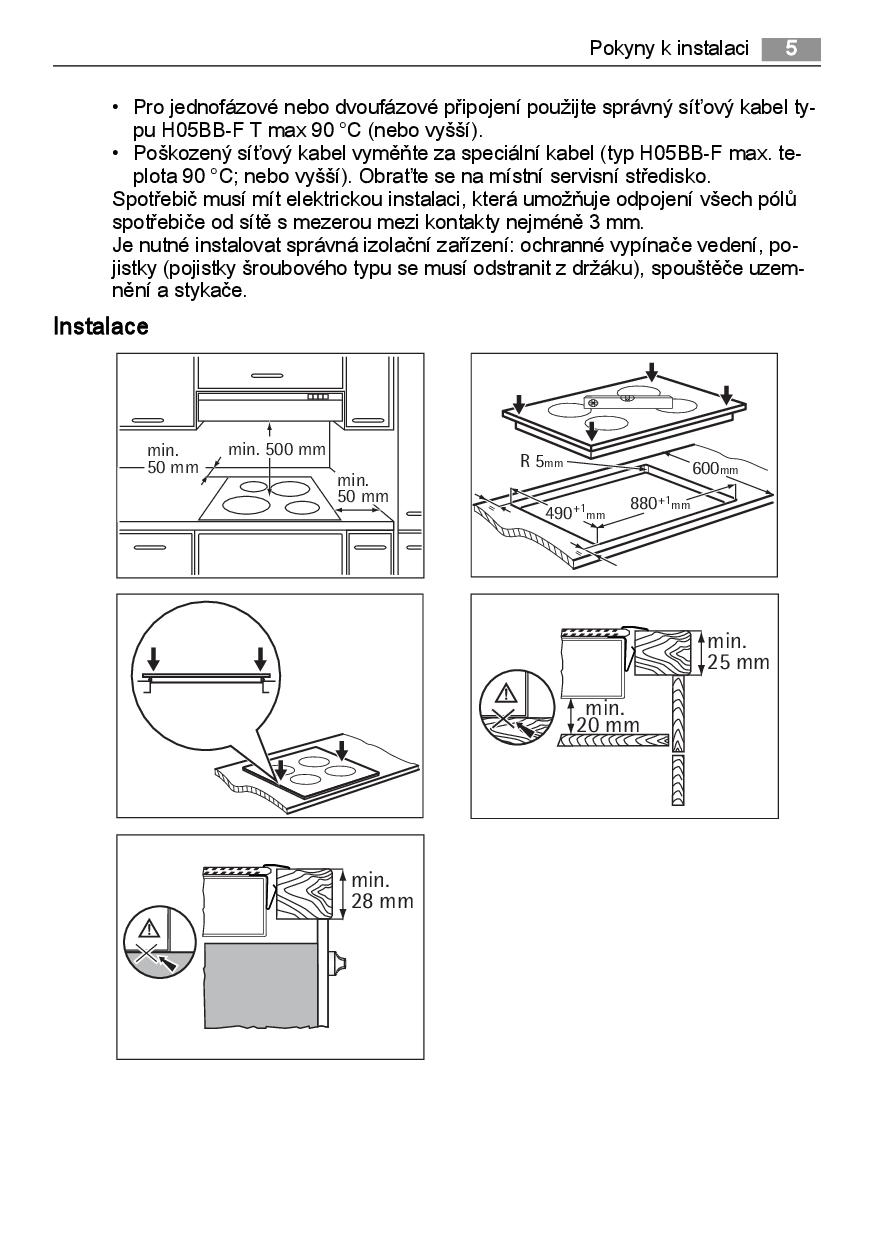 Pokyny k instalaci 5

• Pro jednofázové nebo dvoufázové připojení použijte správný síťový kabel typu H05BB-F T max 90 °C (nebo vyšší).
• Poškozený síťový kabel vyměňte za speciální kabel (typ H05BB-F max. teplota 90 °C; nebo vyšší). Obraťte se na místní servisní středisko.
Spotřebič musí mít elektrickou instalaci, která umožňuje odpojení všech pólů spotřebiče od sítě s mezerou mezi kontakty nejméně 3 mm.
Je nutné instalovat správná izolační zařízení: ochranné vypínače vedení, pojistky (pojistky šroubového typu se musí odstranit z držáku), spouštěče uzemnění a stykače.

Instalace

min. 50 mm
min. 500 mm
min. 50 mm

R 5mm
600mm
$490^{+1}$mm
$880^{+1}$mm

min. 25 mm
min. 20 mm

min. 28 mm