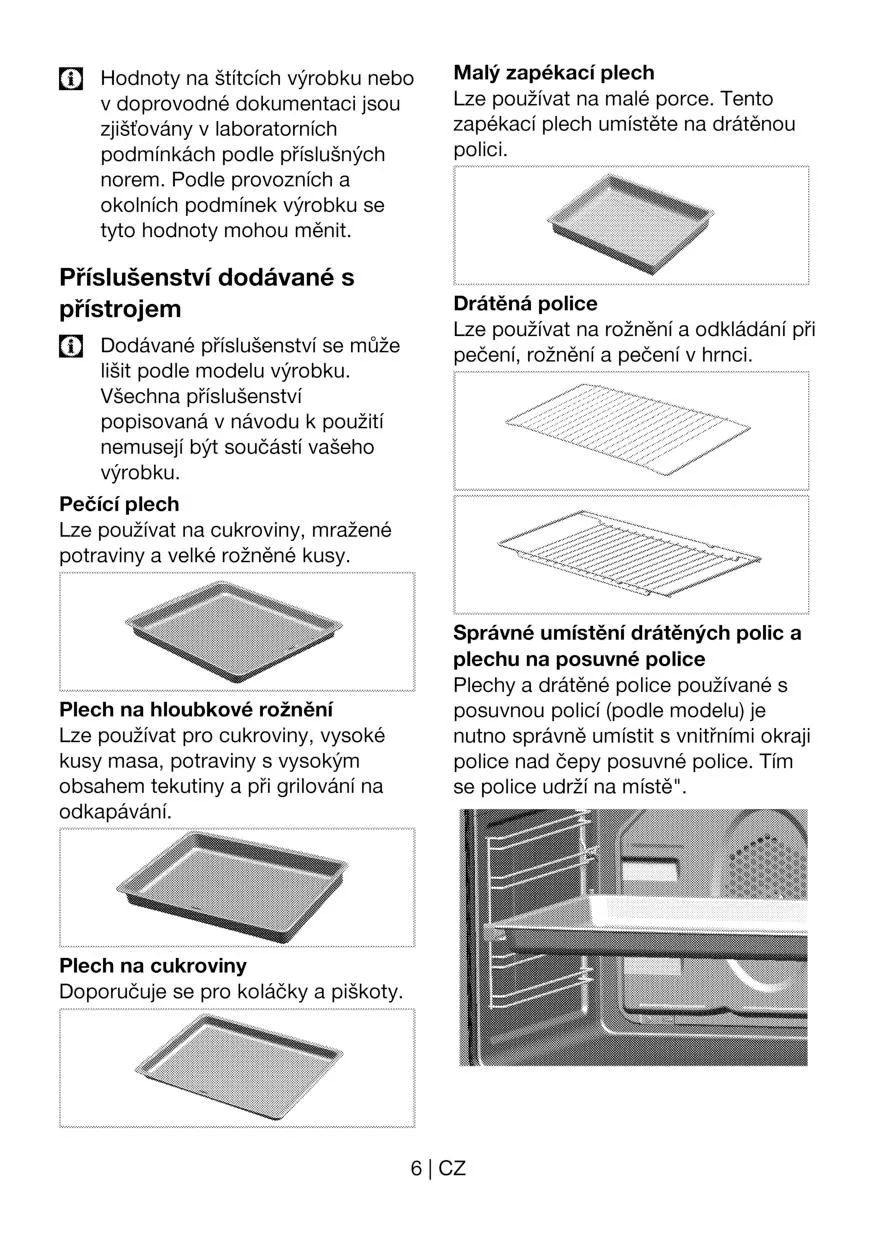 Hodnoty na štítcích výrobku nebo v doprovodné dokumentaci jsou zjišťovány v laboratorních podmínkách podle příslušných norem. Podle provozních a okolních podmínek výrobku se tyto hodnoty mohou měnit.

Příslušenství dodávané s přístrojem

Dodávané příslušenství se může lišit podle modelu výrobku. Všechna příslušenství popisovaná v návodu k použití nemusejí být součástí vašeho výrobku.

Pečící plech
Lze používat na cukroviny, mražené potraviny a velké rožněné kusy.

Plech na hloubkové rožnění
Lze používat pro cukroviny, vysoké kusy masa, potraviny s vysokým obsahem tekutiny a při grilování na odkapávání.

Plech na cukroviny
Doporučuje se pro koláčky a piškoty.

Malý zapékací plech
Lze používat na malé porce. Tento zapékací plech umístěte na drátěnou polici.

Drátěná police
Lze používat na rožnění a odkládání při pečení, rožnění a pečení v hrnci.

Správné umístění drátěných polic a plechu na posuvné police
Plechy a drátěné police používané s posuvnou policí (podle modelu) je nutno správně umístit s vnitřními okraji police nad čepy posuvné police. Tím se police udrží na místě".

6 | CZ