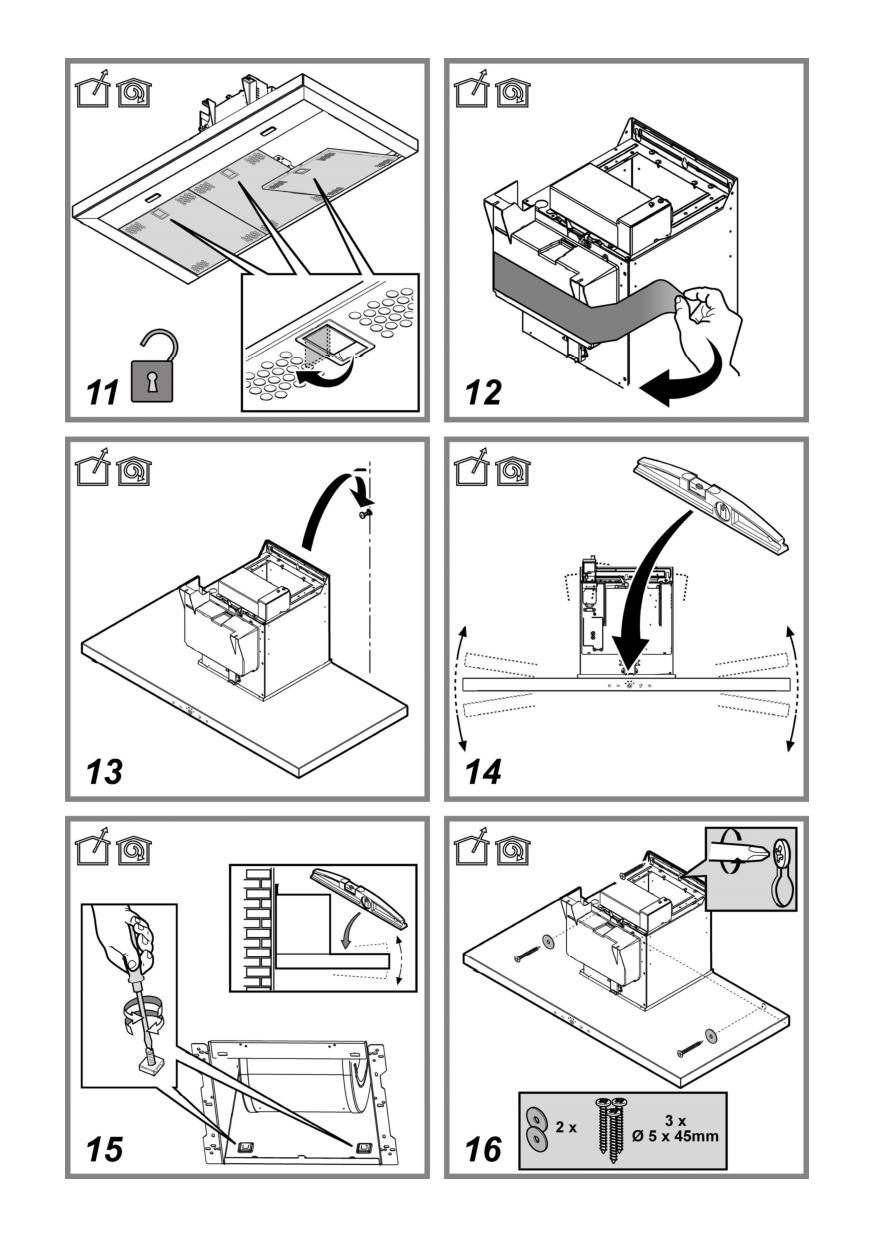 11

12

13

14

15

16

2 x

3 x
Ø 5 x 45mm