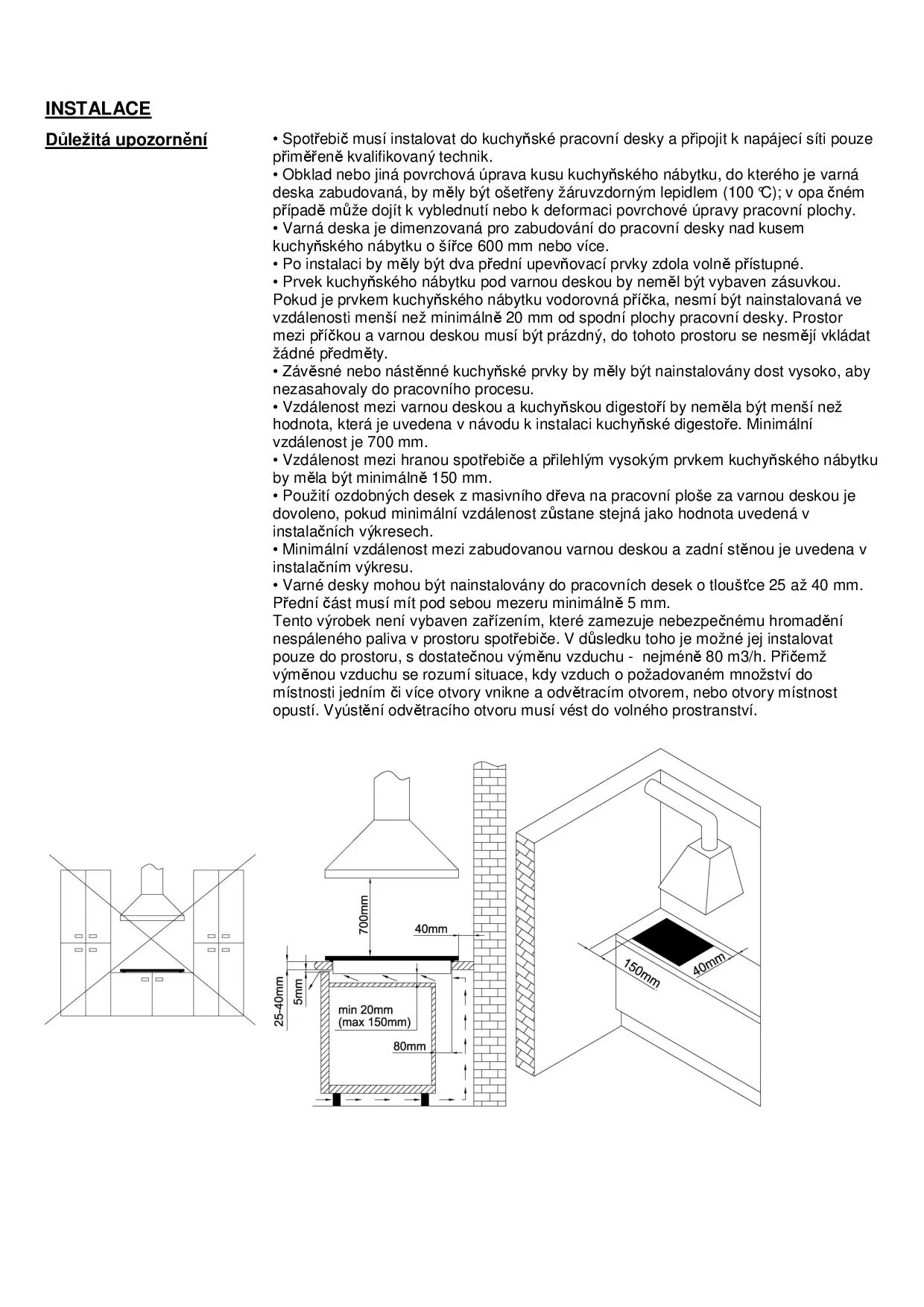 INSTALACE

Důležitá upozornění

• Spotřebič musí instalovat do kuchyňské pracovní desky a připojit k napájecí síti pouze přiměřeně kvalifikovaný technik.
• Obklad nebo jiná povrchová úprava kusu kuchyňského nábytku, do kterého je varná deska zabudovaná, by měly být ošetřeny žáruvzdorným lepidlem (100 ℃); v opa čném případě může dojít k vyblednutí nebo k deformaci povrchové úpravy pracovní plochy.
• Varná deska je dimenzovaná pro zabudování do pracovní desky nad kusem kuchyňského nábytku o šířce 600 mm nebo více.
• Po instalaci by měly být dva přední upevňovací prvky zdola volně přístupné.
• Prvek kuchyňského nábytku pod varnou deskou by neměl být vybaven zásuvkou. Pokud je prvkem kuchyňského nábytku vodorovná příčka, nesmí být nainstalovaná ve vzdálenosti menší než minimálně 20 mm od spodní plochy pracovní desky. Prostor mezi příčkou a varnou deskou musí být prázdný, do tohoto prostoru se nesmějí vkládat žádné předměty.
• Závěsné nebo nástěnné kuchyňské prvky by měly být nainstalovány dost vysoko, aby nezasahovaly do pracovního procesu.
• Vzdálenost mezi varnou deskou a kuchyňskou digestoří by neměla být menší než hodnota, která je uvedena v návodu k instalaci kuchyňské digestoře. Minimální vzdálenost je 700 mm.
• Vzdálenost mezi hranou spotřebiče a přilehlým vysokým prvkem kuchyňského nábytku by měla být minimálně 150 mm.
• Použití ozdobných desek z masivního dřeva na pracovní ploše za varnou deskou je dovoleno, pokud minimální vzdálenost zůstane stejná jako hodnota uvedená v instalačních výkresech.
• Minimální vzdálenost mezi zabudovanou varnou deskou a zadní stěnou je uvedena v instalačním výkresu.
• Varné desky mohou být nainstalovány do pracovních desek o tloušťce 25 až 40 mm. Přední část musí mít pod sebou mezeru minimálně 5 mm.
Tento výrobek není vybaven zařízením, které zamezuje nebezpečnému hromadění nespáleného paliva v prostoru spotřebiče. V důsledku toho je možné jej instalovat pouze do prostoru, s dostatečnou výměnu vzduchu - nejméně 80 m3/h. Přičemž výměnou vzduchu se rozumí situace, kdy vzduch o požadovaném množství do místnosti jedním či více otvory vnikne a odvětracím otvorem, nebo otvory místnost opustí. Vyústění odvětracího otvoru musí vést do volného prostranství.

700mm
40mm
25-40mm
5mm
min 20mm
(max 150mm)
80mm
150mm
40mm