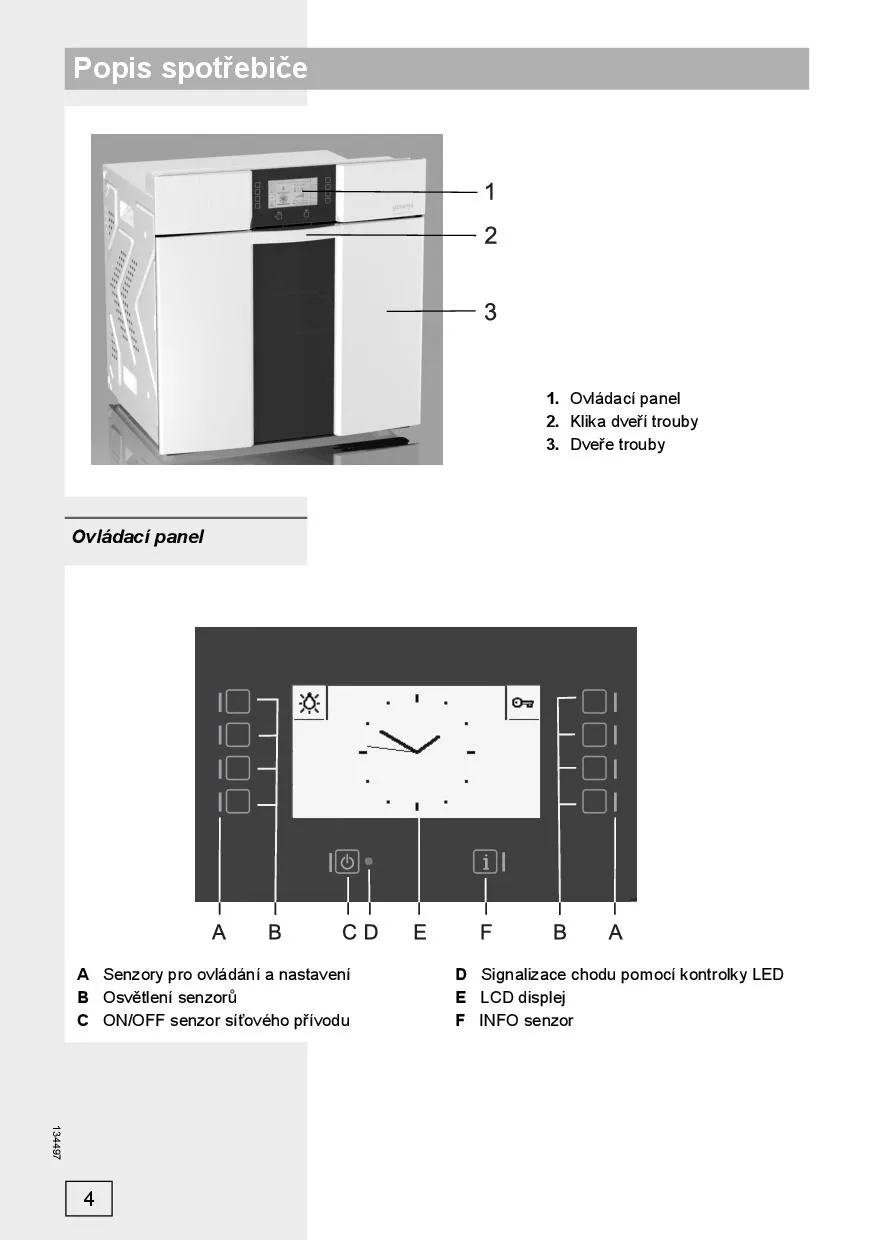 Popis spotřebiče

1

2

3

1. Ovládací panel
2. Klika dveří trouby
3. Dveře trouby

Ovládací panel

A B C D E F B A

A Senzory pro ovládání a nastavení
B Osvětlení senzorů
C ON/OFF senzor síťového přívodu

D Signalizace chodu pomocí kontrolky LED
E LCD displej
F INFO senzor

134497

4