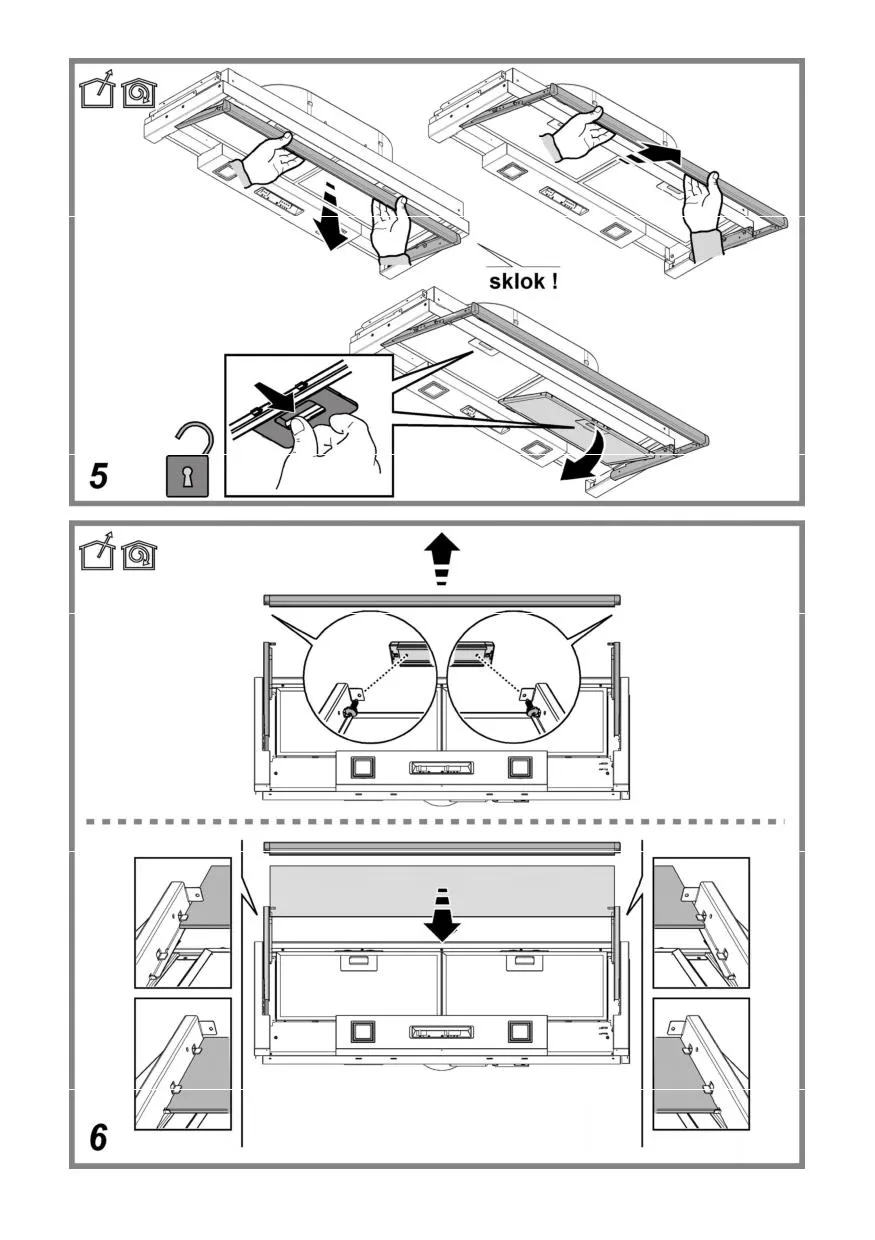 sklok !

5

6