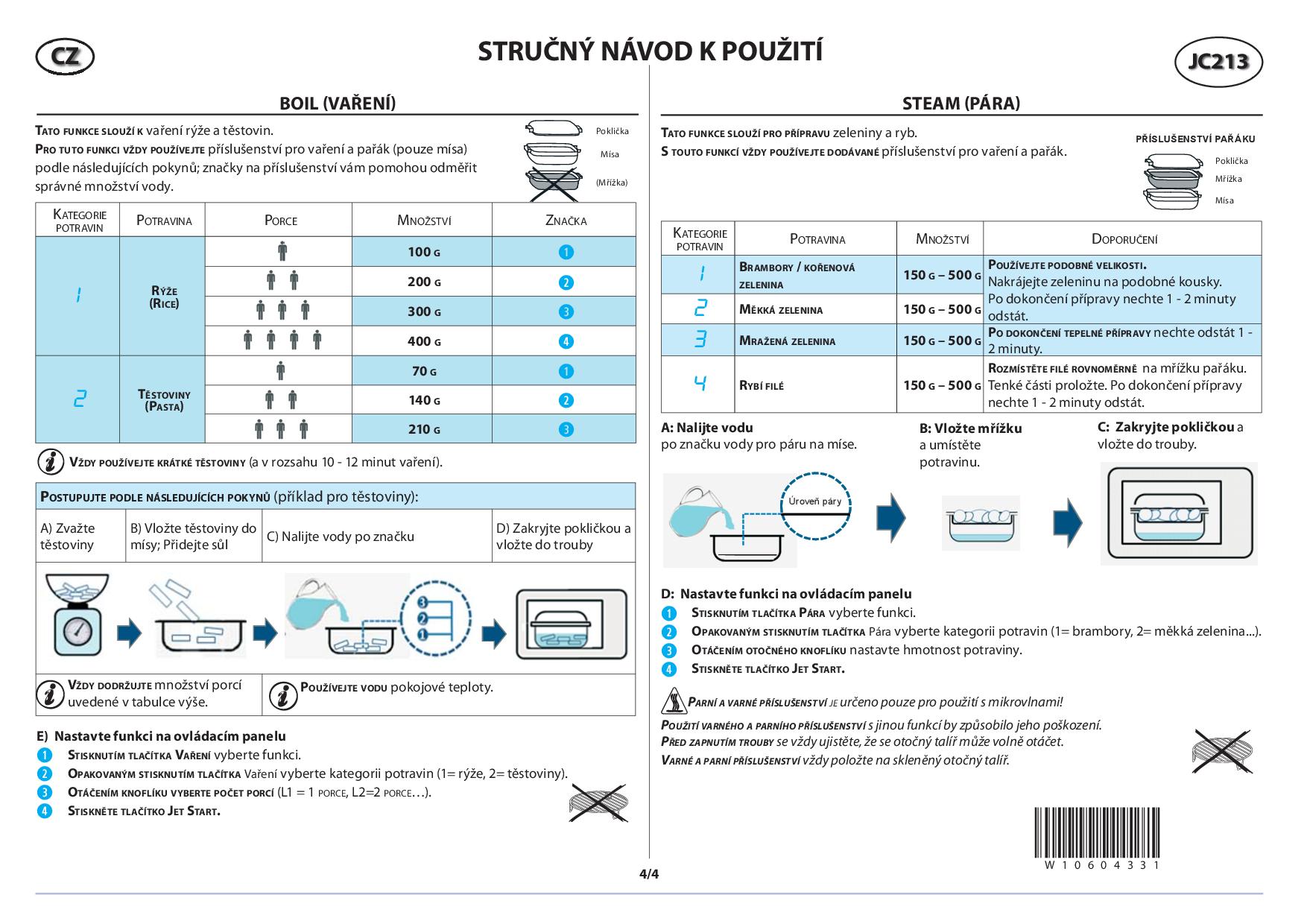 CZ

STRUČNÝ NÁVOD K POUŽITÍ

JC213

BOIL (VAŘENÍ)

TATO FUNKCE SLOUŽÍ K vaření rýže a těstovin.
PRO TUTO FUNKCI VŽDY POUŽÍVEJTE příslušenství pro vaření a pařák (pouze mísa) podle následujících pokynů; značky na příslušenství vám pomohou odměřit správné množství vody.

Poklička
Mísa
(Mřížka)

| KATEGORIE POTRAVIN | POTRAVINA | PORCE | MNOŽSTVÍ | ZNAČKA |
|---|---|---|---|---|
| 1 | RÝŽE (RICE) | | 100 G | 1 |
| | | | 200 G | 2 |
| | | | 300 G | 3 |
| | | | 400 G | 4 |
| 2 | TĚSTOVINY (PASTA) | | 70 G | 1 |
| | | | 140 G | 2 |
| | | | 210 G | 3 |

VŽDY POUŽÍVEJTE KRÁTKÉ TĚSTOVINY (a v rozsahu 10 - 12 minut vaření).

POSTUPUJTE PODLE NÁSLEDUJÍCÍCH POKYNŮ (příklad pro těstoviny):

| A) Zvažte těstoviny | B) Vložte těstoviny do mísy; Přidejte sůl | C) Nalijte vody po značku | D) Zakryjte pokličkou a vložte do trouby |
|---|---|---|---|

3
2
1

VŽDY DODRŽUJTE množství porcí uvedené v tabulce výše.

POUŽÍVEJTE VODU pokojové teploty.

E) Nastavte funkci na ovládacím panelu
1 STISKNUTÍM TLAČÍTKA VAŘENÍ vyberte funkci.
2 OPAKOVANÝM STISKNUTÍM TLAČÍTKA Vaření vyberte kategorii potravin (1= rýže, 2= těstoviny).
3 OTÁČENÍM KNOFLÍKU VYBERTE POČET PORCÍ (L1 = 1 PORCE, L2=2 PORCE…).
4 STISKNĚTE TLAČÍTKO JET START.

STEAM (PÁRA)

TATO FUNKCE SLOUŽÍ PRO PŘÍPRAVU zeleniny a ryb.
S TOUTO FUNKCÍ VŽDY POUŽÍVEJTE DODÁVANÉ příslušenství pro vaření a pařák.

PŘÍSLUŠENSTVÍ PAŘÁKU
Poklička
Mřížka
Mísa

| KATEGORIE POTRAVIN | POTRAVINA | MNOŽSTVÍ | DOPORUČENÍ |
|---|---|---|---|
| 1 | BRAMBORY / KOŘENOVÁ ZELENINA | 150 G – 500 G | POUŽÍVEJTE PODOBNÉ VELIKOSTI. Nakrájejte zeleninu na podobné kousky. Po dokončení přípravy nechte 1 - 2 minuty odstát. |
| 2 | MĚKKÁ ZELENINA | 150 G – 500 G | |
| 3 | MRAŽENÁ ZELENINA | 150 G – 500 G | PO DOKONČENÍ TEPELNÉ PŘÍPRAVY nechte odstát 1 - 2 minuty. |
| 4 | RYBÍ FILÉ | 150 G – 500 G | ROZMÍSTĚTE FILÉ ROVNOMĚRNĚ na mřížku pařáku. Tenké části proložte. Po dokončení přípravy nechte 1 - 2 minuty odstát. |

A: Nalijte vodu po značku vody pro páru na míse.
B: Vložte mřížku a umístěte potravinu.
C: Zakryjte pokličkou a vložte do trouby.

Úroveň páry

D: Nastavte funkci na ovládacím panelu
1 STISKNUTÍM TLAČÍTKA PÁRA vyberte funkci.
2 OPAKOVANÝM STISKNUTÍM TLAČÍTKA Pára vyberte kategorii potravin (1= brambory, 2= měkká zelenina...).
3 OTÁČENÍM OTOČNÉHO KNOFLÍKU nastavte hmotnost potraviny.
4 STISKNĚTE TLAČÍTKO JET START.

PARNÍ A VARNÉ PŘÍSLUŠENSTVÍ JE určeno pouze pro použití s mikrovlnami!
POUŽITÍ VARNÉHO A PARNÍHO PŘÍSLUŠENSTVÍ s jinou funkcí by způsobilo jeho poškození.
PŘED ZAPNUTÍM TROUBY se vždy ujistěte, že se otočný talíř může volně otáčet.
VARNÉ A PARNÍ PŘÍSLUŠENSTVÍ vždy položte na skleněný otočný talíř.

W10604331

4/4