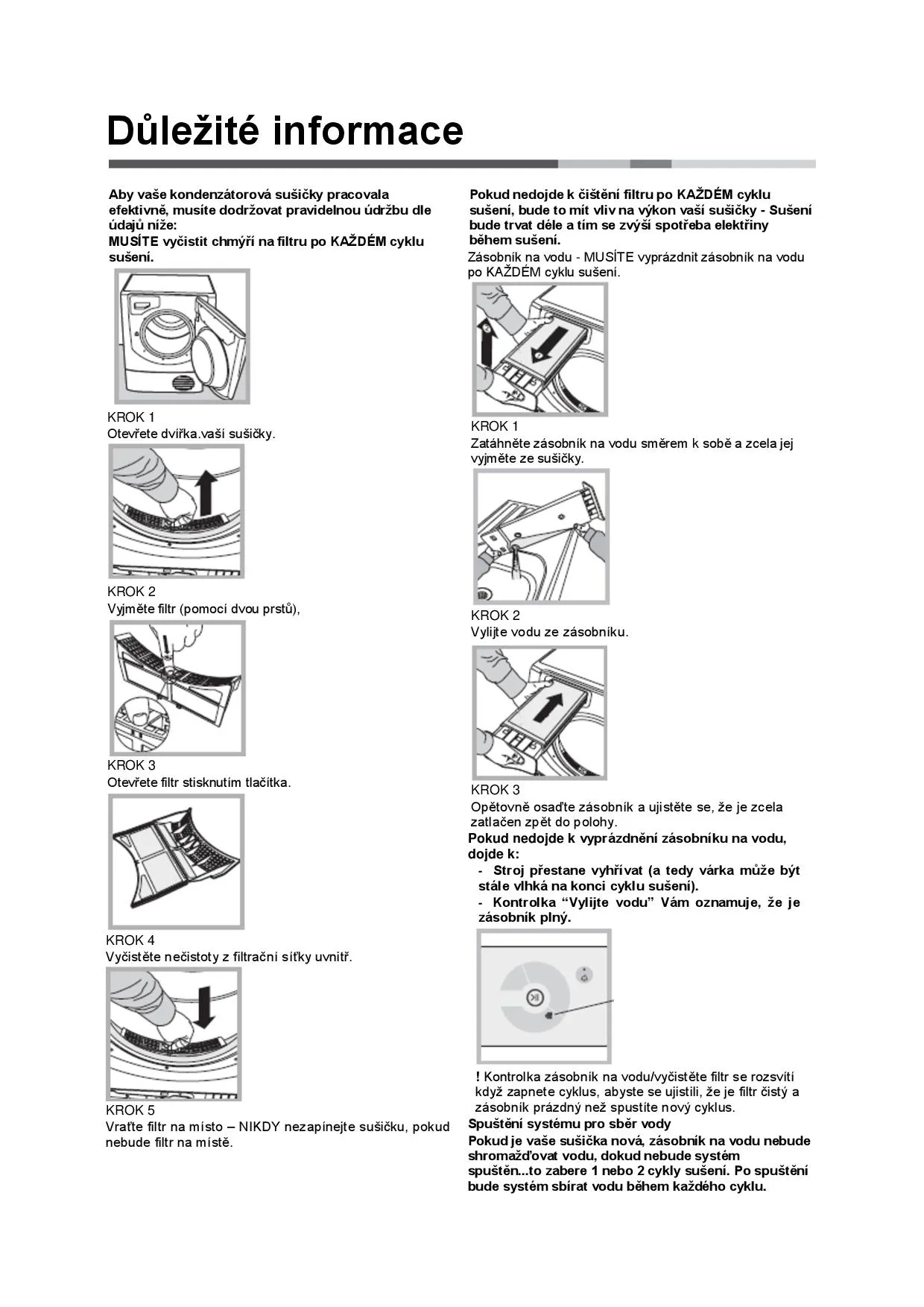 Důležité informace

Aby vaše kondenzátorová sušičky pracovala efektivně, musíte dodržovat pravidelnou údržbu dle údajů níže:
MUSÍTE vyčistit chmýří na filtru po KAŽDÉM cyklu sušení.

KROK 1
Otevřete dvířka.vaší sušičky.

KROK 2
Vyjměte filtr (pomocí dvou prstů),

KROK 3
Otevřete filtr stisknutím tlačítka.

KROK 4
Vyčistěte nečistoty z filtrační síťky uvnitř.

KROK 5
Vraťte filtr na místo – NIKDY nezapínejte sušičku, pokud nebude filtr na místě.

Pokud nedojde k čištění filtru po KAŽDÉM cyklu sušení, bude to mít vliv na výkon vaší sušičky - Sušení bude trvat déle a tím se zvýší spotřeba elektřiny během sušení.
Zásobník na vodu - MUSÍTE vyprázdnit zásobník na vodu po KAŽDÉM cyklu sušení.

KROK 1
Zatáhněte zásobník na vodu směrem k sobě a zcela jej vyjměte ze sušičky.

KROK 2
Vylijte vodu ze zásobníku.

KROK 3
Opětovně osaďte zásobník a ujistěte se, že je zcela zatlačen zpět do polohy.
Pokud nedojde k vyprázdnění zásobníku na vodu, dojde k:
- Stroj přestane vyhřívat (a tedy várka může být stále vlhká na konci cyklu sušení).
- Kontrolka “Vylijte vodu” Vám oznamuje, že je zásobník plný.

! Kontrolka zásobník na vodu/vyčistěte filtr se rozsvítí když zapnete cyklus, abyste se ujistili, že je filtr čistý a zásobník prázdný než spustíte nový cyklus.
Spuštění systému pro sběr vody
Pokud je vaše sušička nová, zásobník na vodu nebude shromažďovat vodu, dokud nebude systém spuštěn...to zabere 1 nebo 2 cykly sušení. Po spuštění bude systém sbírat vodu během každého cyklu.