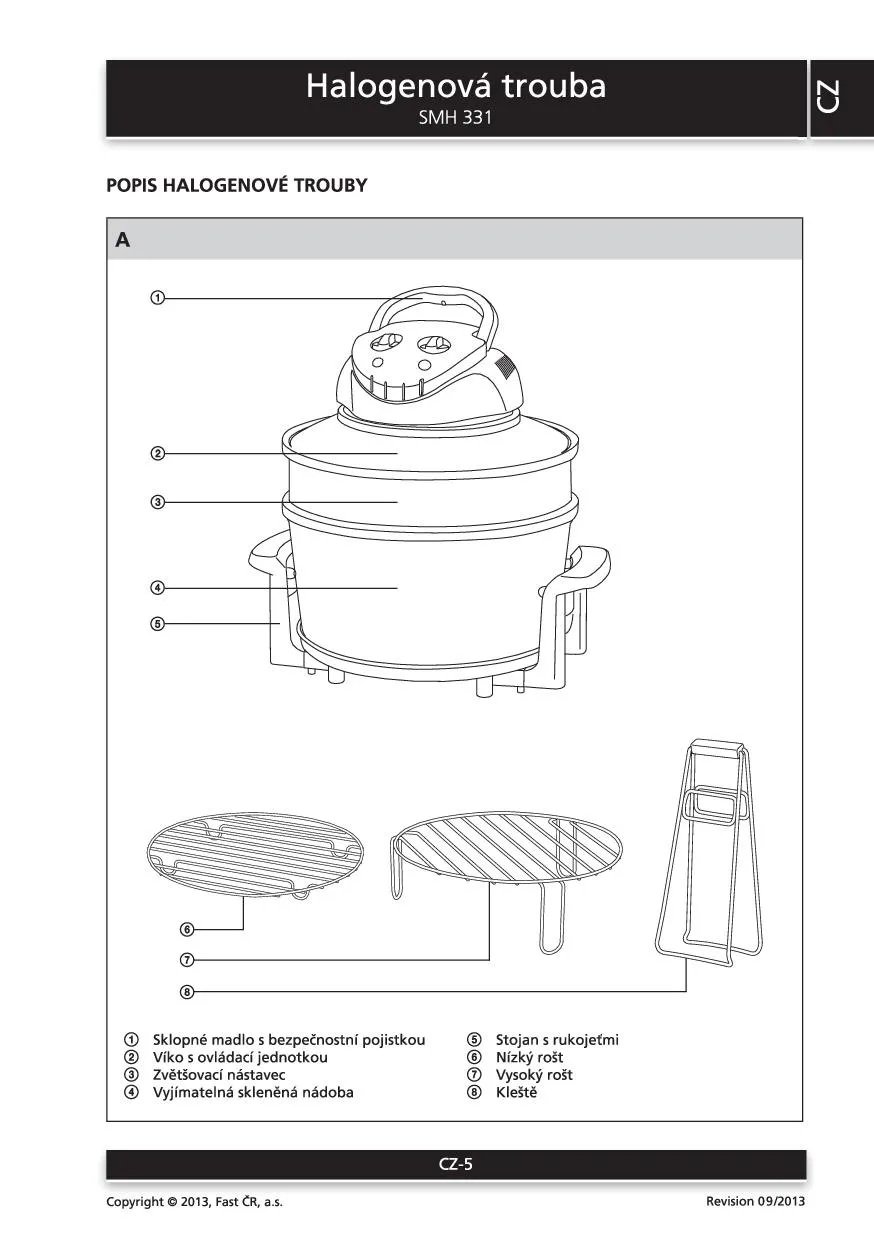 Halogenová trouba
SMH 331

CZ

POPIS HALOGENOVÉ TROUBY

A

①
②
③
④
⑤

⑥
⑦
⑧

① Sklopné madlo s bezpečnostní pojistkou
② Víko s ovládací jednotkou
③ Zvětšovací nástavec
④ Vyjímatelná skleněná nádoba

⑤ Stojan s rukojeťmi
⑥ Nízký rošt
⑦ Vysoký rošt
⑧ Kleště

CZ-5

Copyright © 2013, Fast ČR, a.s.

Revision 09/2013