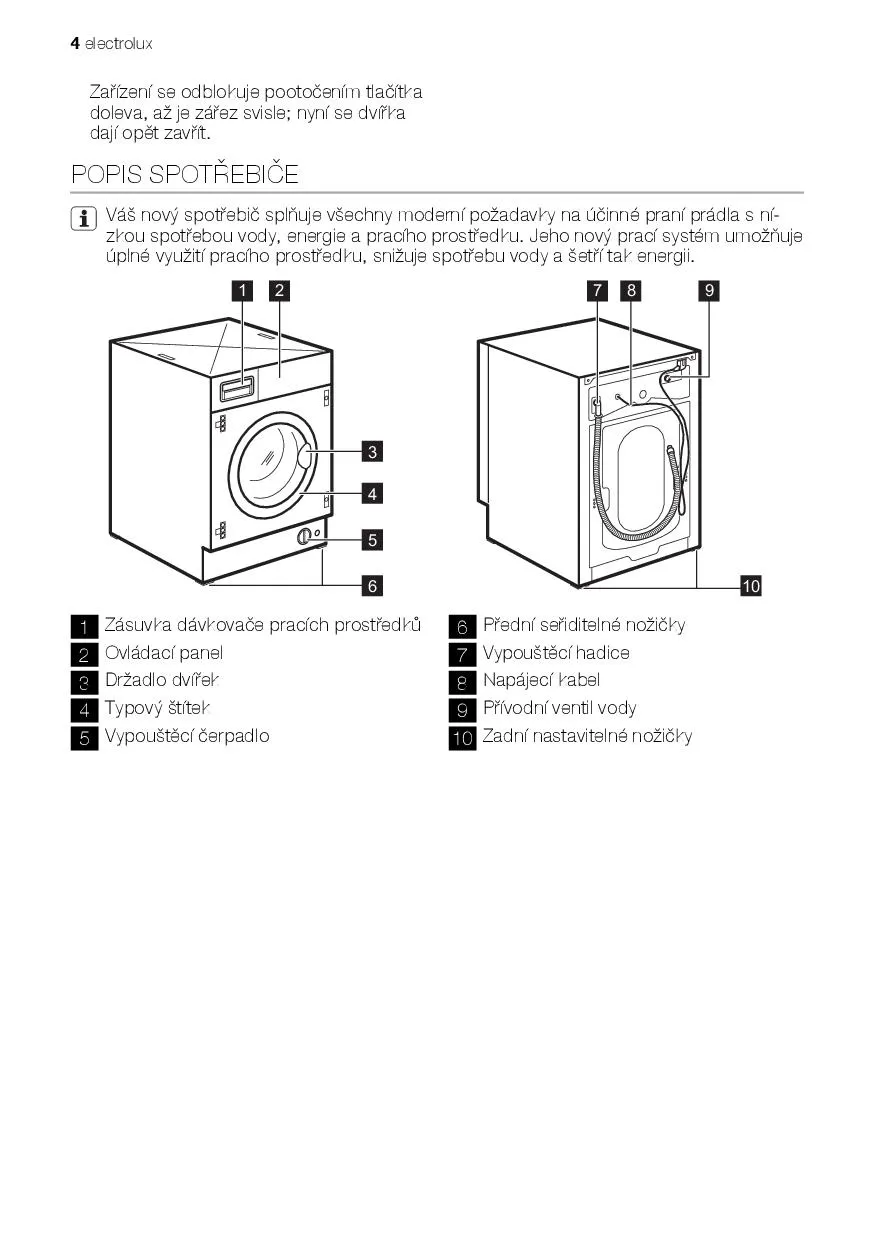 4 electrolux

Zařízení se odblokuje pootočením tlačítka doleva, až je zářez svisle; nyní se dvířka dají opět zavřít.

POPIS SPOTŘEBIČE

Váš nový spotřebič splňuje všechny moderní požadavky na účinné praní prádla s nízkou spotřebou vody, energie a pracího prostředku. Jeho nový prací systém umožňuje úplné využití pracího prostředku, snižuje spotřebu vody a šetří tak energii.

1 2 3 4 5 6 7 8 9 10

1 Zásuvka dávkovače pracích prostředků
2 Ovládací panel
3 Držadlo dvířek
4 Typový štítek
5 Vypouštěcí čerpadlo
6 Přední seřiditelné nožičky
7 Vypouštěcí hadice
8 Napájecí kabel
9 Přívodní ventil vody
10 Zadní nastavitelné nožičky