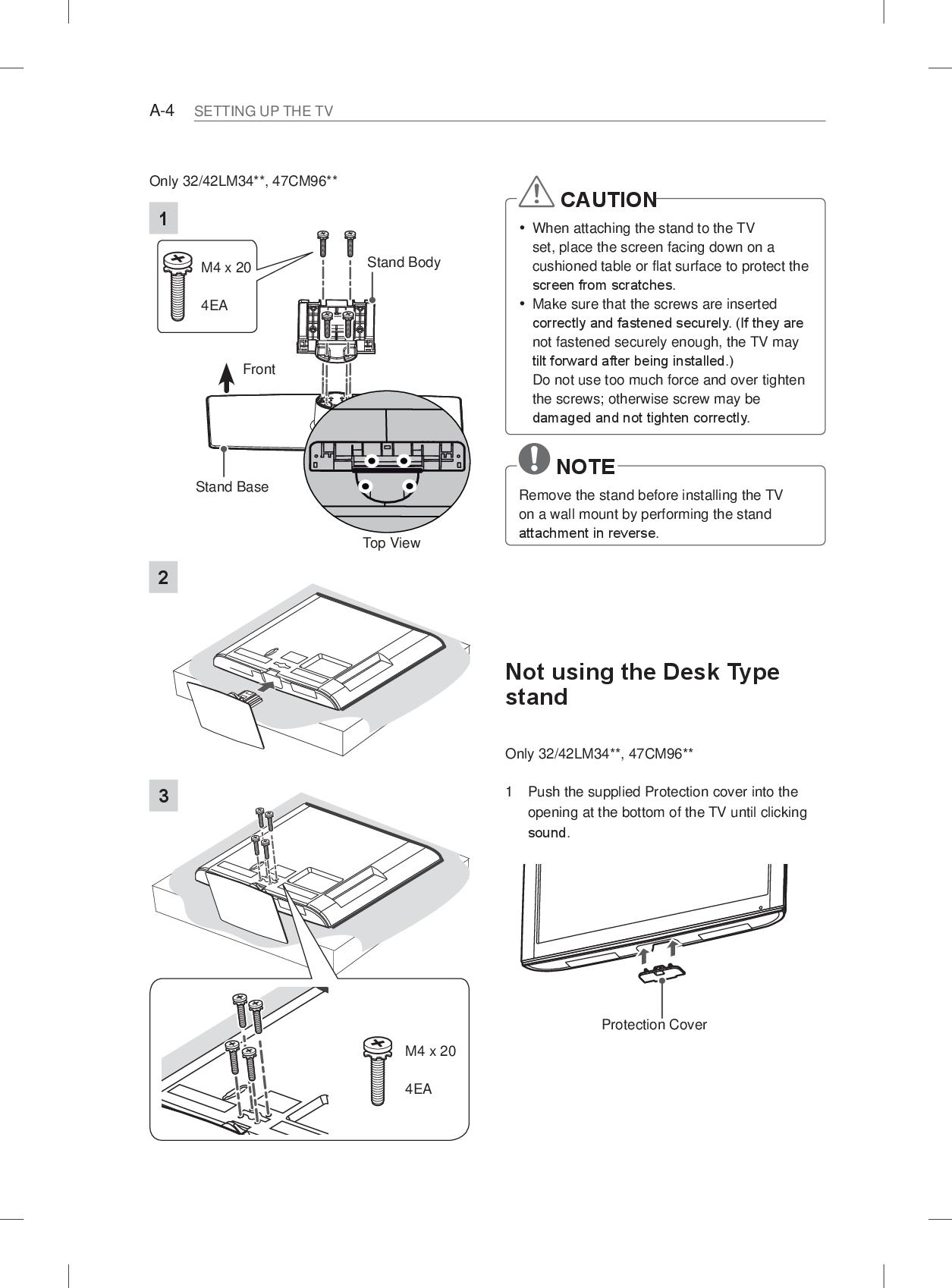 A-4 SETTING UP THE TV

Only 32/42LM34**, 47CM96**

1

M4 x 20

4EA

Stand Body

Front

Stand Base

Top View

2

3

M4 x 20

4EA

CAUTION

• When attaching the stand to the TV set, place the screen facing down on a cushioned table or flat surface to protect the screen from scratches.
• Make sure that the screws are inserted correctly and fastened securely. (If they are not fastened securely enough, the TV may tilt forward after being installed.)
Do not use too much force and over tighten the screws; otherwise screw may be damaged and not tighten correctly.

NOTE

Remove the stand before installing the TV on a wall mount by performing the stand attachment in reverse.

Not using the Desk Type stand

Only 32/42LM34**, 47CM96**

1 Push the supplied Protection cover into the opening at the bottom of the TV until clicking sound.

Protection Cover