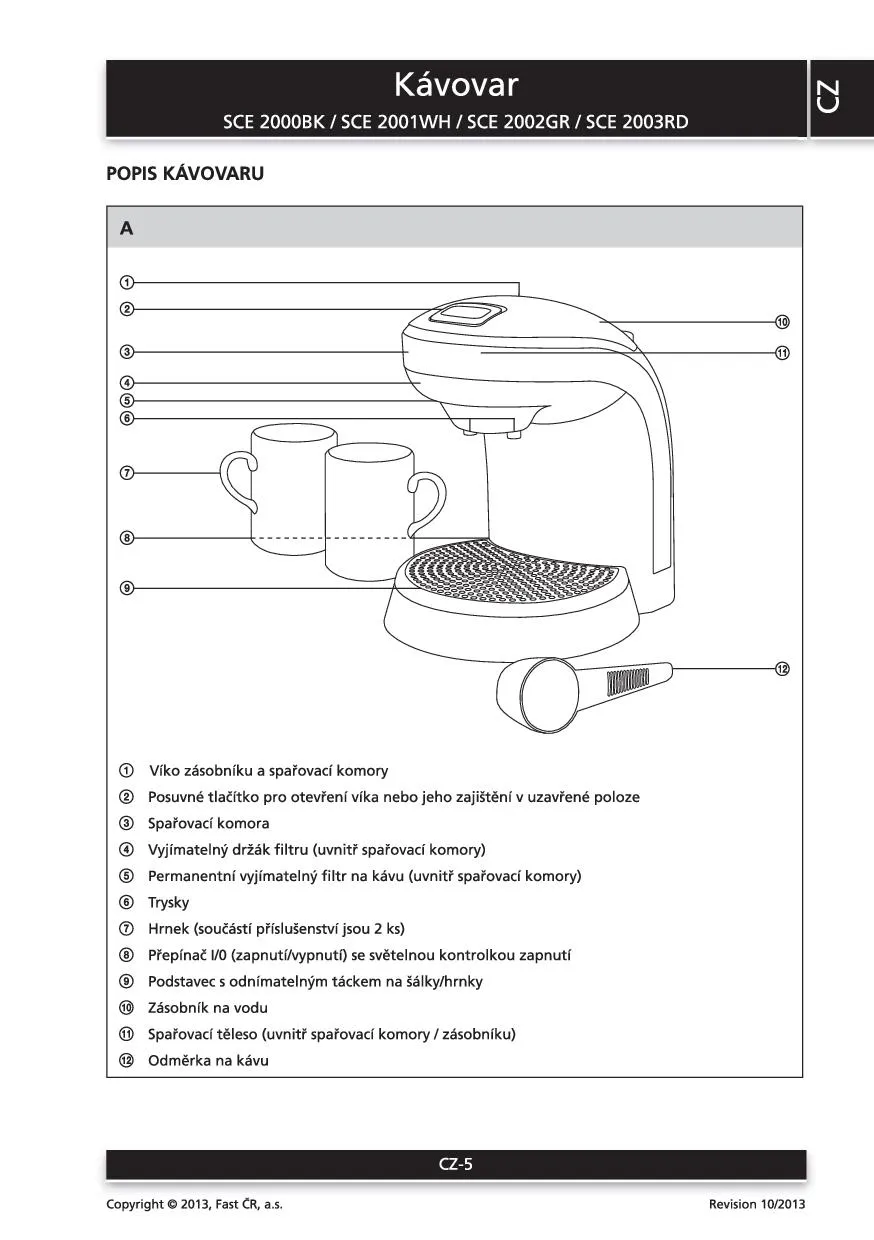 Kávovar
SCE 2000BK / SCE 2001WH / SCE 2002GR / SCE 2003RD

CZ

POPIS KÁVOVARU

A

①
②
③
④
⑤
⑥
⑦
⑧
⑨
⑩
⑪
⑫

① Víko zásobníku a spařovací komory
② Posuvné tlačítko pro otevření víka nebo jeho zajištění v uzavřené poloze
③ Spařovací komora
④ Vyjímatelný držák filtru (uvnitř spařovací komory)
⑤ Permanentní vyjímatelný filtr na kávu (uvnitř spařovací komory)
⑥ Trysky
⑦ Hrnek (součástí příslušenství jsou 2 ks)
⑧ Přepínač I/0 (zapnutí/vypnutí) se světelnou kontrolkou zapnutí
⑨ Podstavec s odnímatelným táckem na šálky/hrnky
⑩ Zásobník na vodu
⑪ Spařovací těleso (uvnitř spařovací komory / zásobníku)
⑫ Odměrka na kávu

CZ-5

Copyright © 2013, Fast ČR, a.s.

Revision 10/2013