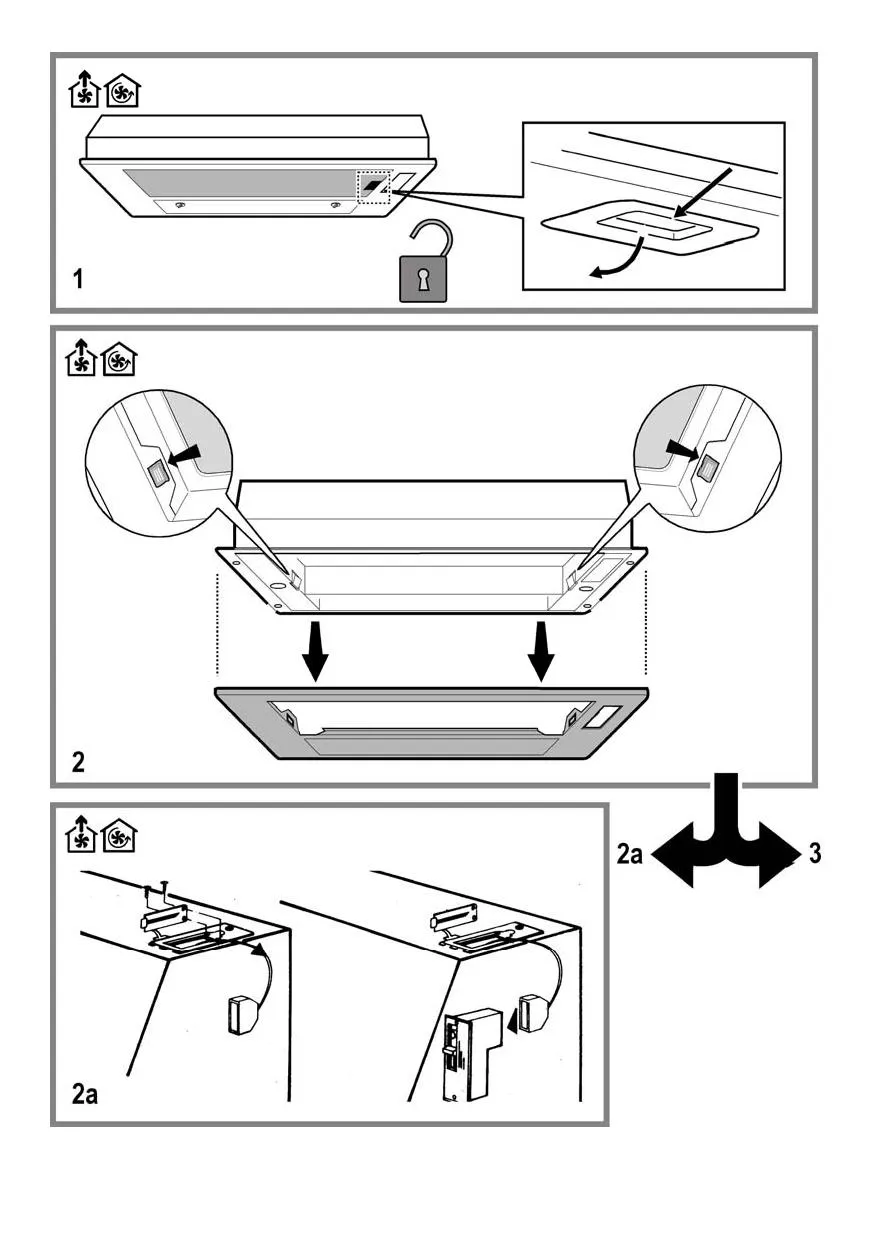 1

2

2a

3

2a