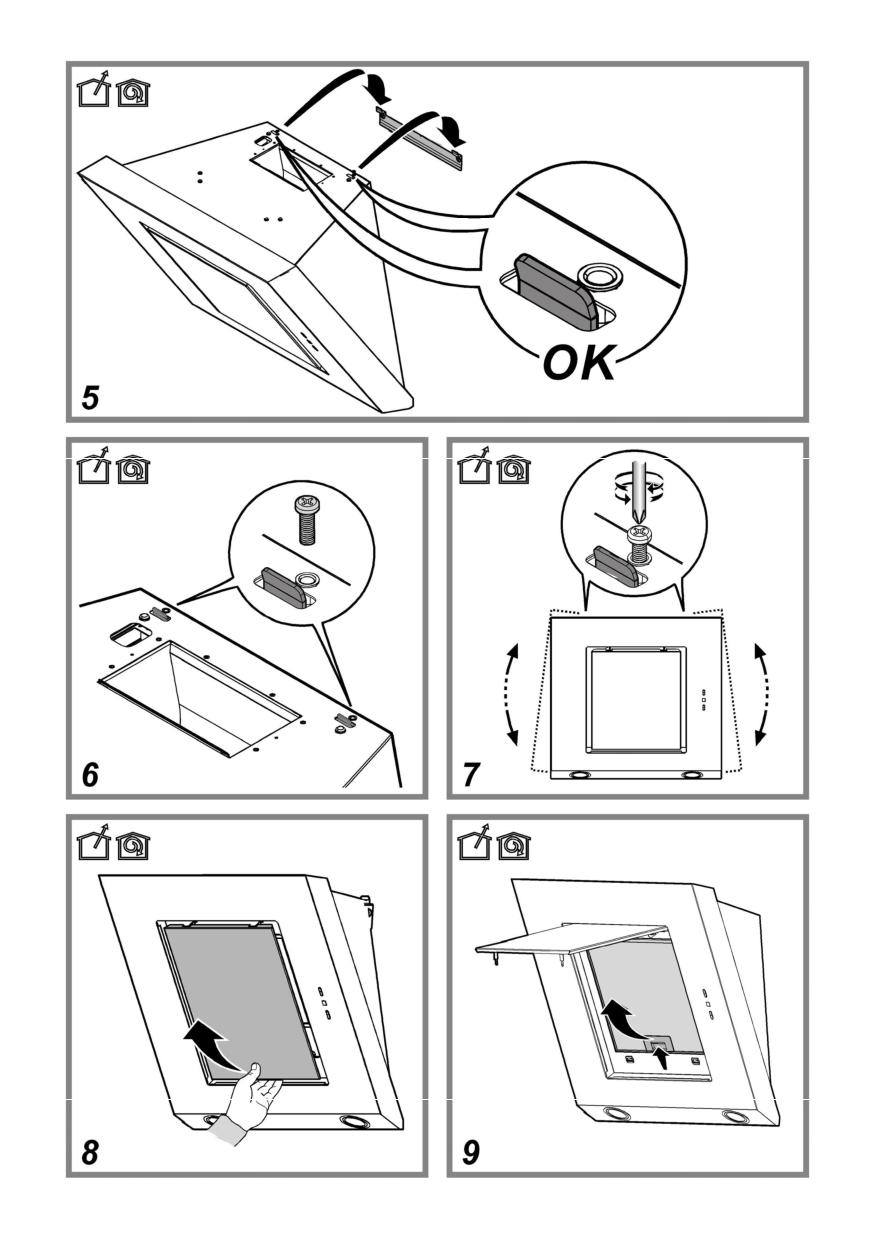 OK
5

6

7

8

9