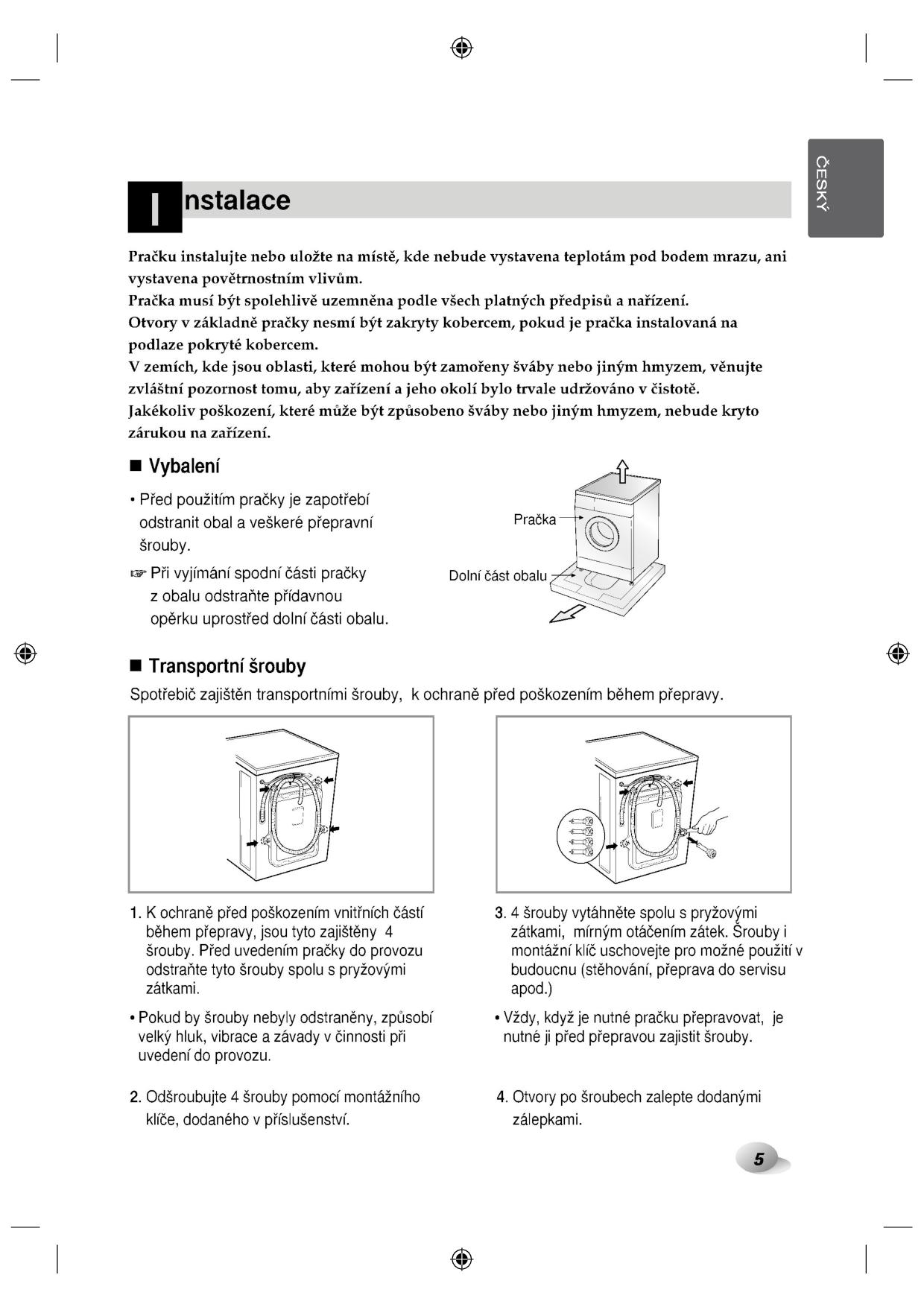 ČESKÝ

Instalace

Pračku instalujte nebo uložte na místě, kde nebude vystavena teplotám pod bodem mrazu, ani vystavena povětrnostním vlivům.
Pračka musí být spolehlivě uzemněna podle všech platných předpisů a nařízení.
Otvory v základně pračky nesmí být zakryty kobercem, pokud je pračka instalovaná na podlaze pokryté kobercem.
V zemích, kde jsou oblasti, které mohou být zamořeny šváby nebo jiným hmyzem, věnujte zvláštní pozornost tomu, aby zařízení a jeho okolí bylo trvale udržováno v čistotě.
Jakékoliv poškození, které může být způsobeno šváby nebo jiným hmyzem, nebude kryto zárukou na zařízení.

■ Vybalení

• Před použitím pračky je zapotřebí odstranit obal a veškeré přepravní šrouby.
☞ Při vyjímání spodní části pračky z obalu odstraňte přídavnou opěrku uprostřed dolní části obalu.

Pračka
Dolní část obalu

■ Transportní šrouby
Spotřebič zajištěn transportními šrouby, k ochraně před poškozením během přepravy.

1. K ochraně před poškozením vnitřních částí během přepravy, jsou tyto zajištěny 4 šrouby. Před uvedením pračky do provozu odstraňte tyto šrouby spolu s pryžovými zátkami.
• Pokud by šrouby nebyly odstraněny, způsobí velký hluk, vibrace a závady v činnosti při uvedení do provozu.

2. Odšroubujte 4 šrouby pomocí montážního klíče, dodaného v příslušenství.

3. 4 šrouby vytáhněte spolu s pryžovými zátkami, mírným otáčením zátek. Šrouby i montážní klíč uschovejte pro možné použití v budoucnu (stěhování, přeprava do servisu apod.)
• Vždy, když je nutné pračku přepravovat, je nutné ji před přepravou zajistit šrouby.

4. Otvory po šroubech zalepte dodanými zálepkami.

5