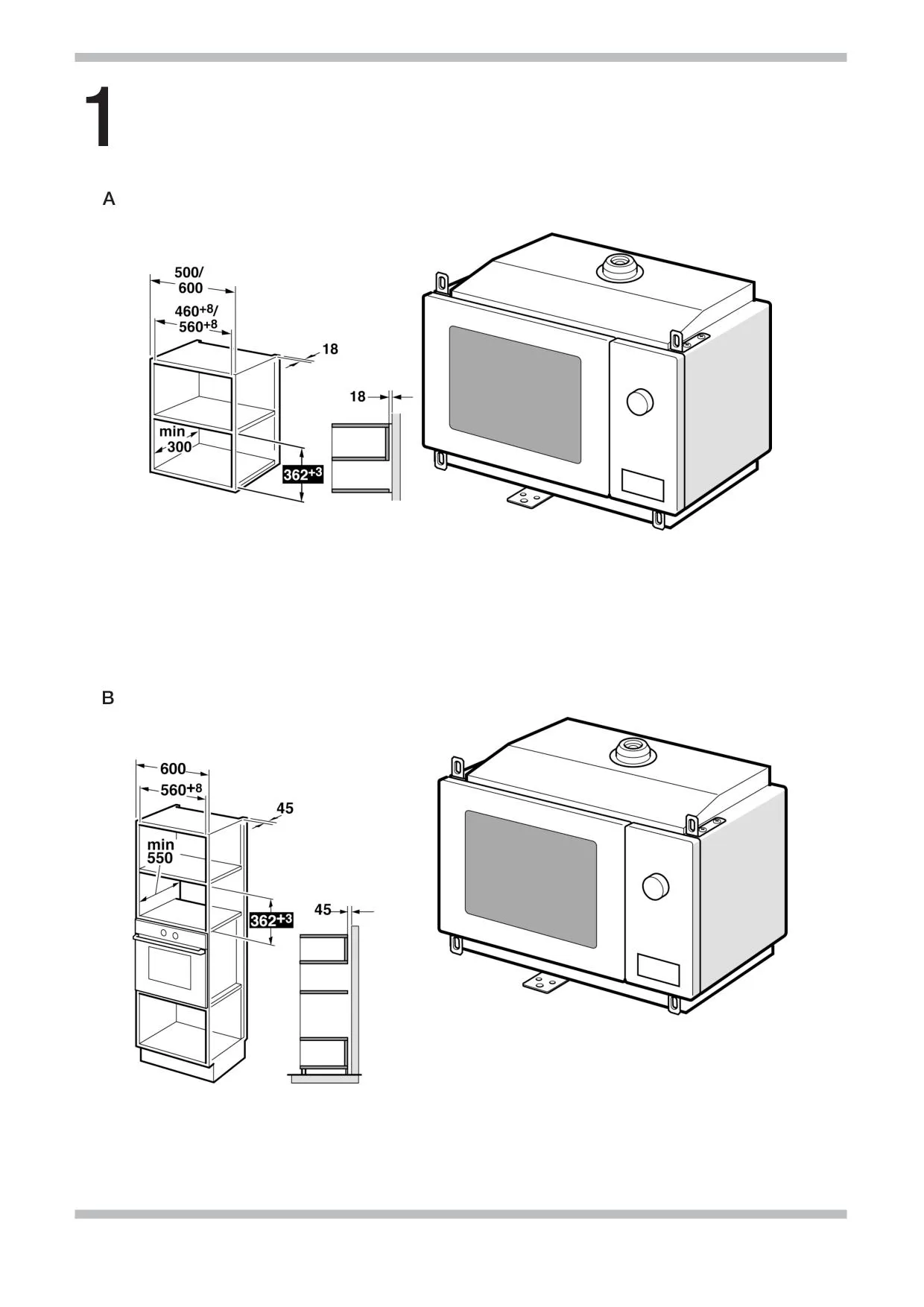 1

A

500/
600
$460^{+8}$/
$560^{+8}$
18
18
min
300
$362^{+3}$

B

600
$560^{+8}$
45
min
550
$362^{+3}$
45