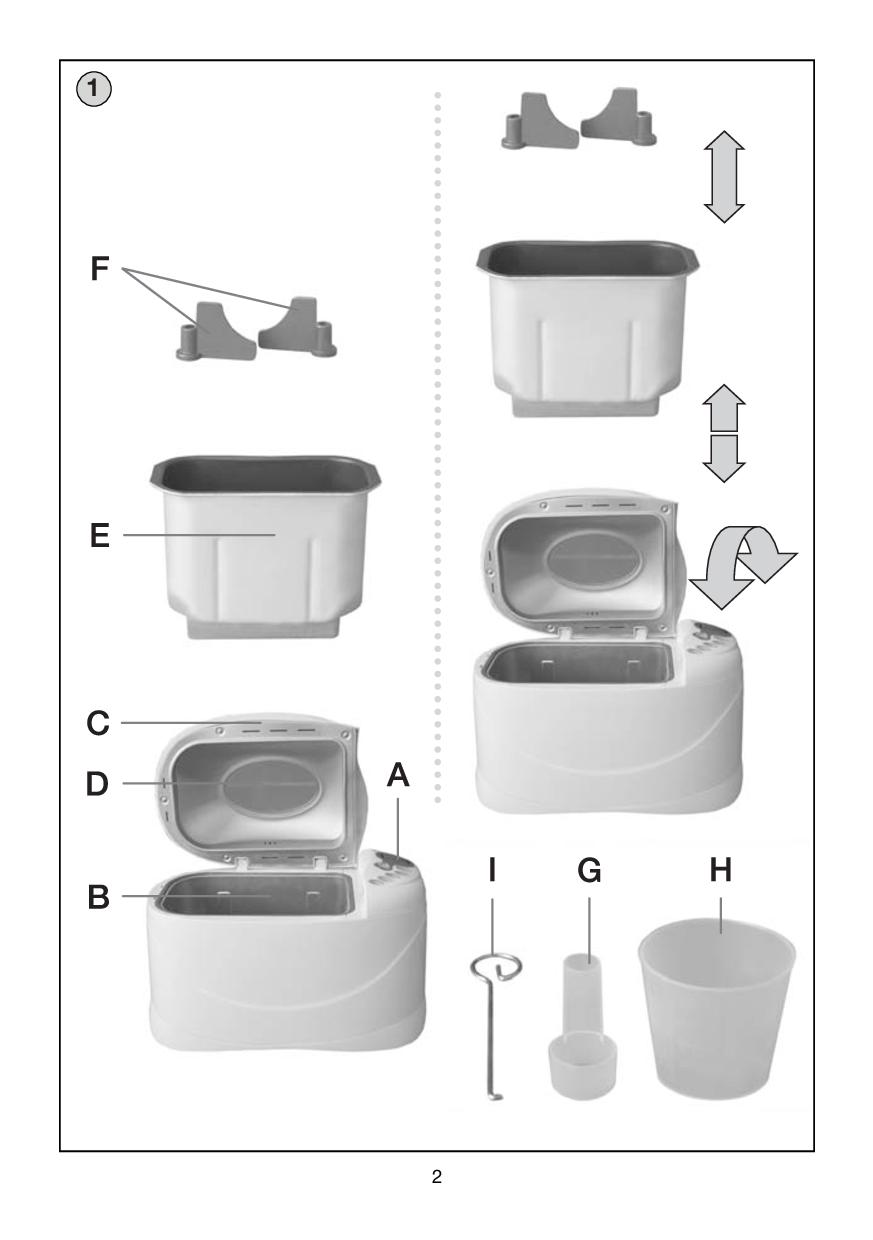 1

F

E

C

D

A

B

I

G

H

2