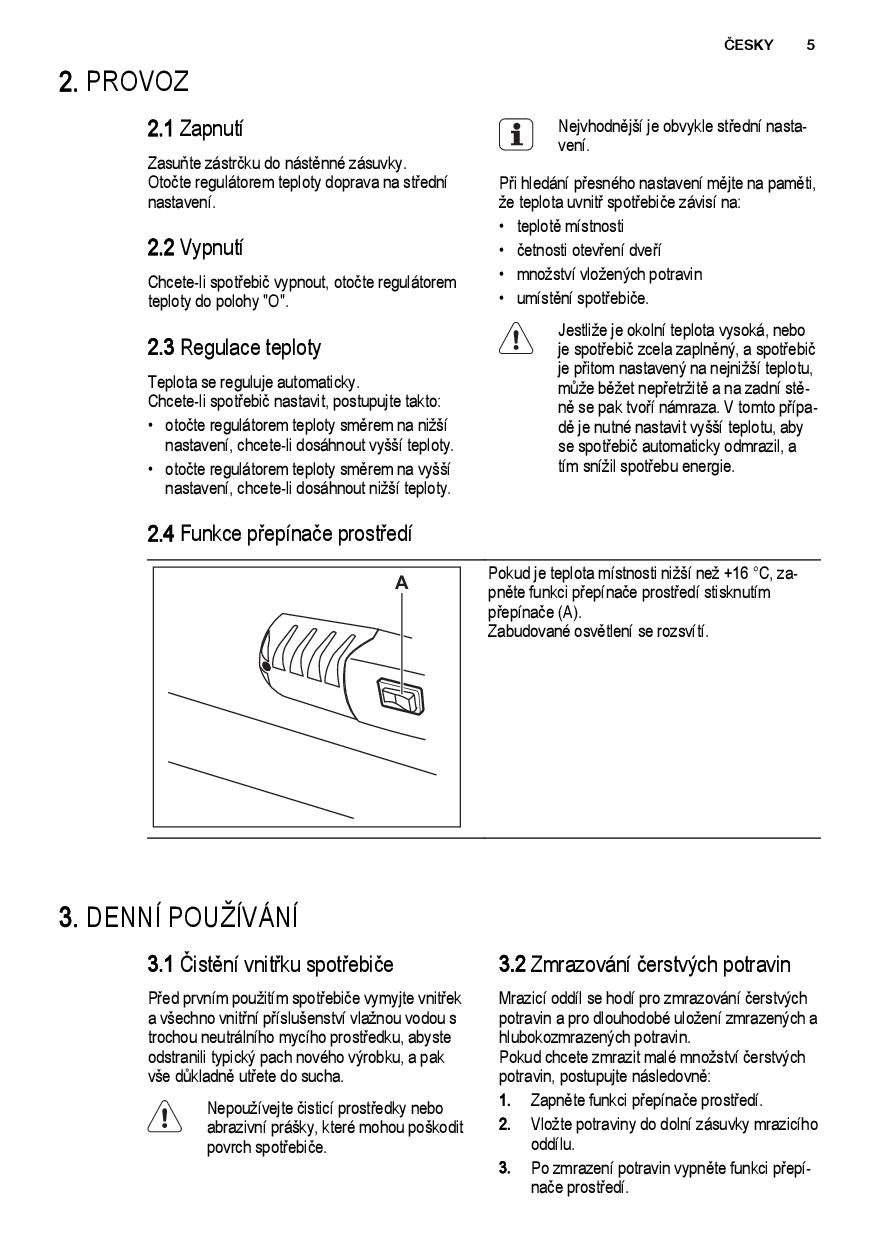 ČESKY 5

2. PROVOZ

2.1 Zapnutí

Zasuňte zástrčku do nástěnné zásuvky. Otočte regulátorem teploty doprava na střední nastavení.

2.2 Vypnutí

Chcete-li spotřebič vypnout, otočte regulátorem teploty do polohy "O".

2.3 Regulace teploty

Teplota se reguluje automaticky.
Chcete-li spotřebič nastavit, postupujte takto:
• otočte regulátorem teploty směrem na nižší nastavení, chcete-li dosáhnout vyšší teploty.
• otočte regulátorem teploty směrem na vyšší nastavení, chcete-li dosáhnout nižší teploty.

Nejvhodnější je obvykle střední nastavení.

Při hledání přesného nastavení mějte na paměti, že teplota uvnitř spotřebiče závisí na:
• teplotě místnosti
• četnosti otevření dveří
• množství vložených potravin
• umístění spotřebiče.

Jestliže je okolní teplota vysoká, nebo je spotřebič zcela zaplněný, a spotřebič je přitom nastavený na nejnižší teplotu, může běžet nepřetržitě a na zadní stěně se pak tvoří námraza. V tomto případě je nutné nastavit vyšší teplotu, aby se spotřebič automaticky odmrazil, a tím snížil spotřebu energie.

2.4 Funkce přepínače prostředí

A

Pokud je teplota místnosti nižší než +16 °C, zapněte funkci přepínače prostředí stisknutím přepínače (A).
Zabudované osvětlení se rozsvítí.

3. DENNÍ POUŽÍVÁNÍ

3.1 Čistění vnitřku spotřebiče

Před prvním použitím spotřebiče vymyjte vnitřek a všechno vnitřní příslušenství vlažnou vodou s trochou neutrálního mycího prostředku, abyste odstranili typický pach nového výrobku, a pak vše důkladně utřete do sucha.

Nepoužívejte čisticí prostředky nebo abrazivní prášky, které mohou poškodit povrch spotřebiče.

3.2 Zmrazování čerstvých potravin

Mrazicí oddíl se hodí pro zmrazování čerstvých potravin a pro dlouhodobé uložení zmrazených a hlubokozmrazených potravin.
Pokud chcete zmrazit malé množství čerstvých potravin, postupujte následovně:
1. Zapněte funkci přepínače prostředí.
2. Vložte potraviny do dolní zásuvky mrazicího oddílu.
3. Po zmrazení potravin vypněte funkci přepínače prostředí.