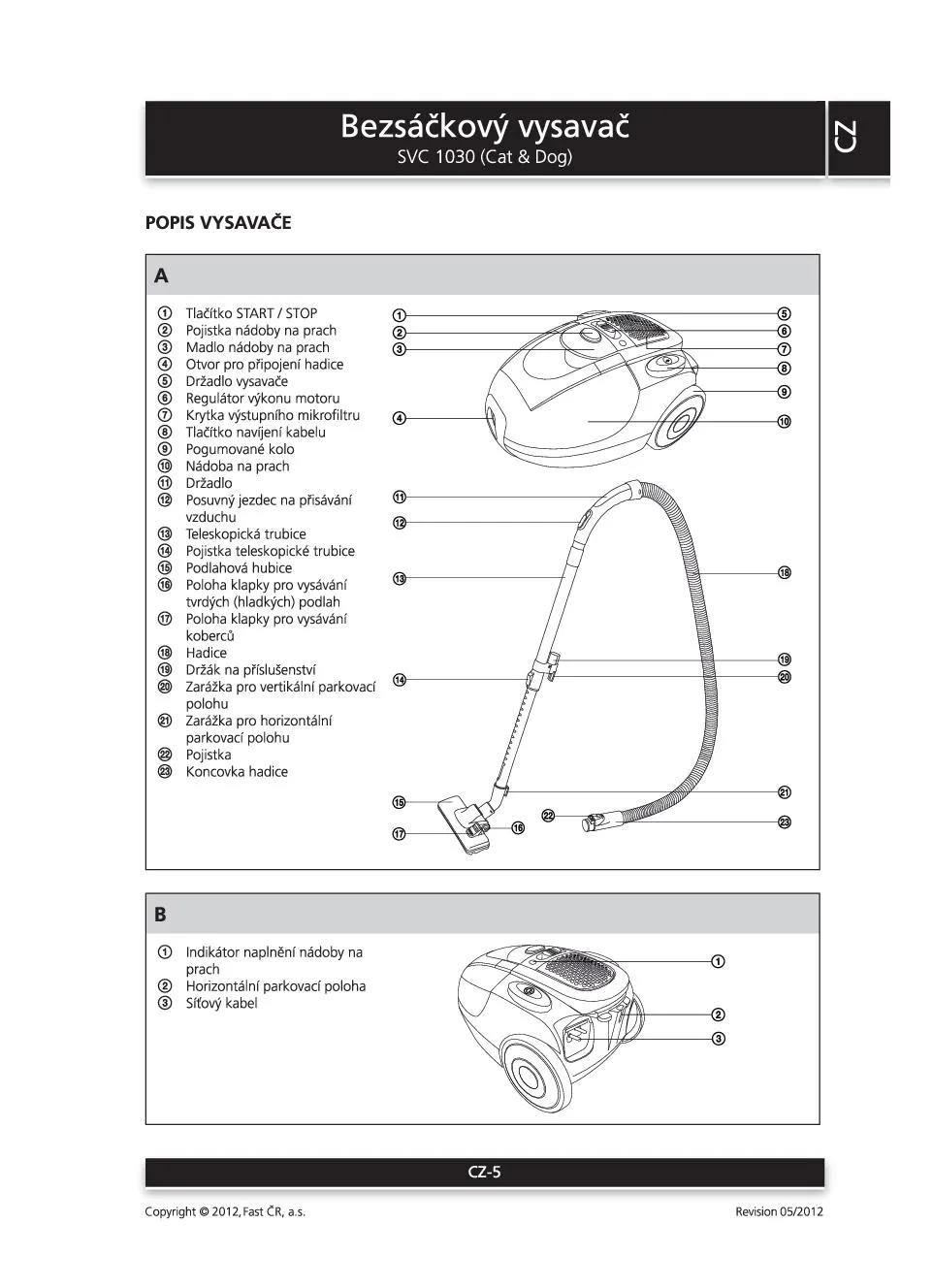 Bezsáčkový vysavač
SVC 1030 (Cat & Dog)

CZ

POPIS VYSAVAČE

A

① Tlačítko START / STOP
② Pojistka nádoby na prach
③ Madlo nádoby na prach
④ Otvor pro připojení hadice
⑤ Držadlo vysavače
⑥ Regulátor výkonu motoru
⑦ Krytka výstupního mikrofiltru
⑧ Tlačítko navíjení kabelu
⑨ Pogumované kolo
⑩ Nádoba na prach
⑪ Držadlo
⑫ Posuvný jezdec na přisávání vzduchu
⑬ Teleskopická trubice
⑭ Pojistka teleskopické trubice
⑮ Podlahová hubice
⑯ Poloha klapky pro vysávání tvrdých (hladkých) podlah
⑰ Poloha klapky pro vysávání koberců
⑱ Hadice
⑲ Držák na příslušenství
⑳ Zarážka pro vertikální parkovací polohu
㉑ Zarážka pro horizontální parkovací polohu
㉒ Pojistka
㉓ Koncovka hadice

① ② ③ ④ ⑤ ⑥ ⑦ ⑧ ⑨ ⑩ ⑪ ⑫ ⑬ ⑭ ⑮ ⑯ ⑰ ⑱ ⑲ ⑳ ㉑ ㉒ ㉓

B

① Indikátor naplnění nádoby na prach
② Horizontální parkovací poloha
③ Síťový kabel

① ② ③

CZ-5

Copyright © 2012, Fast ČR, a.s.

Revision 05/2012