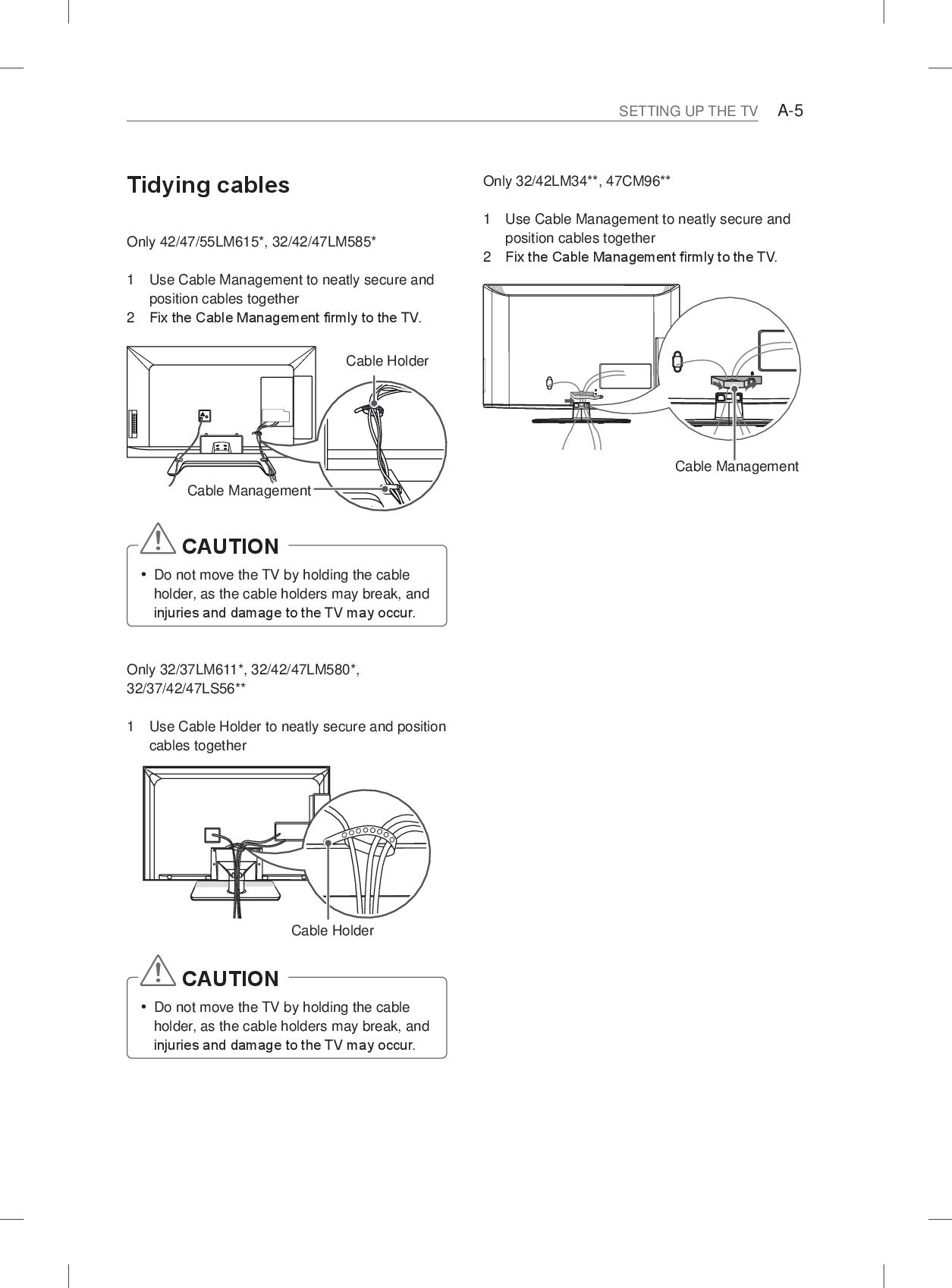 SETTING UP THE TV A-5

Tidying cables

Only 42/47/55LM615*, 32/42/47LM585*

1 Use Cable Management to neatly secure and position cables together
2 Fix the Cable Management firmly to the TV.

Cable Holder

Cable Management

CAUTION

• Do not move the TV by holding the cable holder, as the cable holders may break, and injuries and damage to the TV may occur.

Only 32/37LM611*, 32/42/47LM580*, 32/37/42/47LS56**

1 Use Cable Holder to neatly secure and position cables together

Cable Holder

CAUTION

• Do not move the TV by holding the cable holder, as the cable holders may break, and injuries and damage to the TV may occur.

Only 32/42LM34**, 47CM96**

1 Use Cable Management to neatly secure and position cables together
2 Fix the Cable Management firmly to the TV.

Cable Management