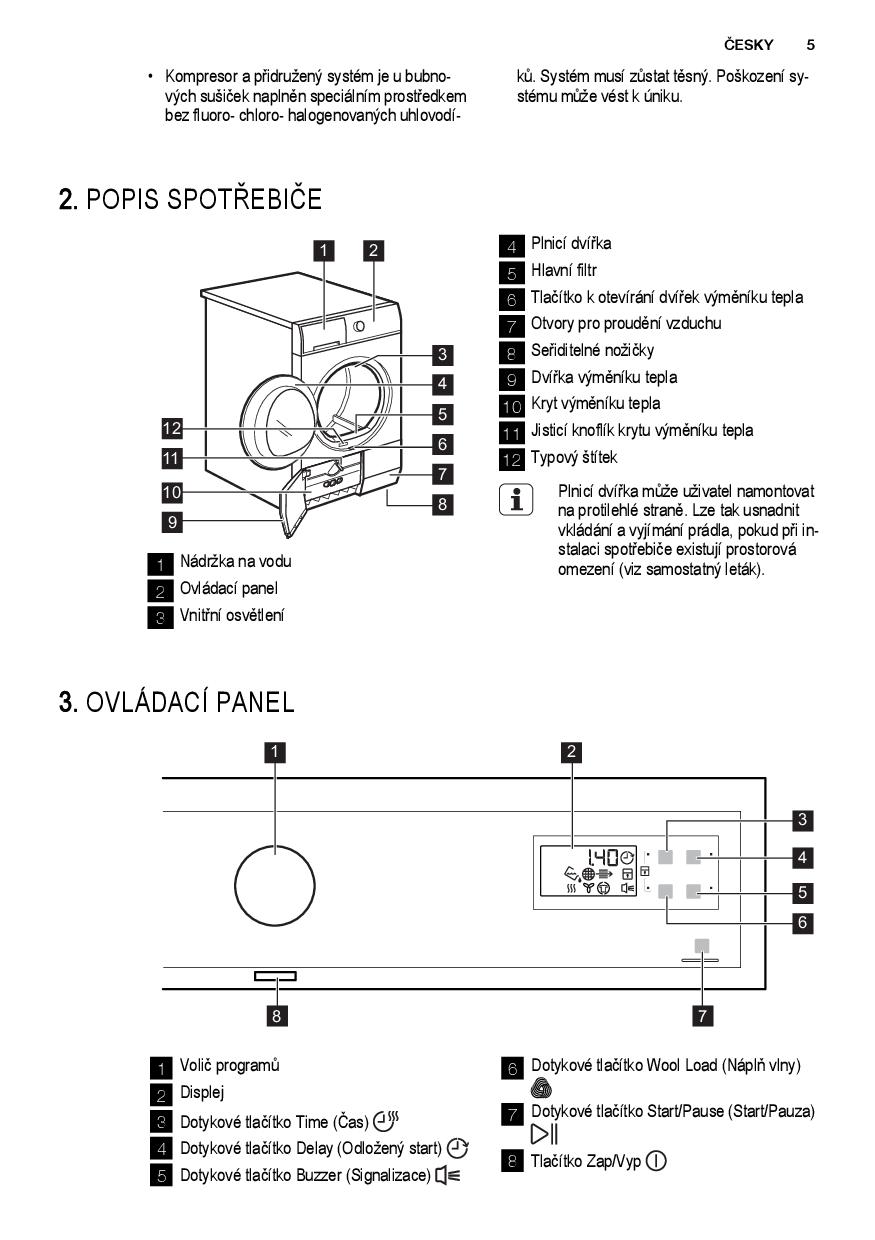 ČESKY 5

• Kompresor a přidružený systém je u bubnových sušiček naplněn speciálním prostředkem bez fluoro- chloro- halogenovaných uhlovodíků. Systém musí zůstat těsný. Poškození systému může vést k úniku.

2. POPIS SPOTŘEBIČE

1 2 3 4 5 6 7 8 9 10 11 12

1 Nádržka na vodu
2 Ovládací panel
3 Vnitřní osvětlení
4 Plnicí dvířka
5 Hlavní filtr
6 Tlačítko k otevírání dvířek výměníku tepla
7 Otvory pro proudění vzduchu
8 Seřiditelné nožičky
9 Dvířka výměníku tepla
10 Kryt výměníku tepla
11 Jisticí knoflík krytu výměníku tepla
12 Typový štítek

Plnicí dvířka může uživatel namontovat na protilehlé straně. Lze tak usnadnit vkládání a vyjímání prádla, pokud při instalaci spotřebiče existují prostorová omezení (viz samostatný leták).

3. OVLÁDACÍ PANEL

1 2 3 4 5 6 7 8

1.40

1 Volič programů
2 Displej
3 Dotykové tlačítko Time (Čas)
4 Dotykové tlačítko Delay (Odložený start)
5 Dotykové tlačítko Buzzer (Signalizace)
6 Dotykové tlačítko Wool Load (Náplň vlny)
7 Dotykové tlačítko Start/Pause (Start/Pauza)
8 Tlačítko Zap/Vyp