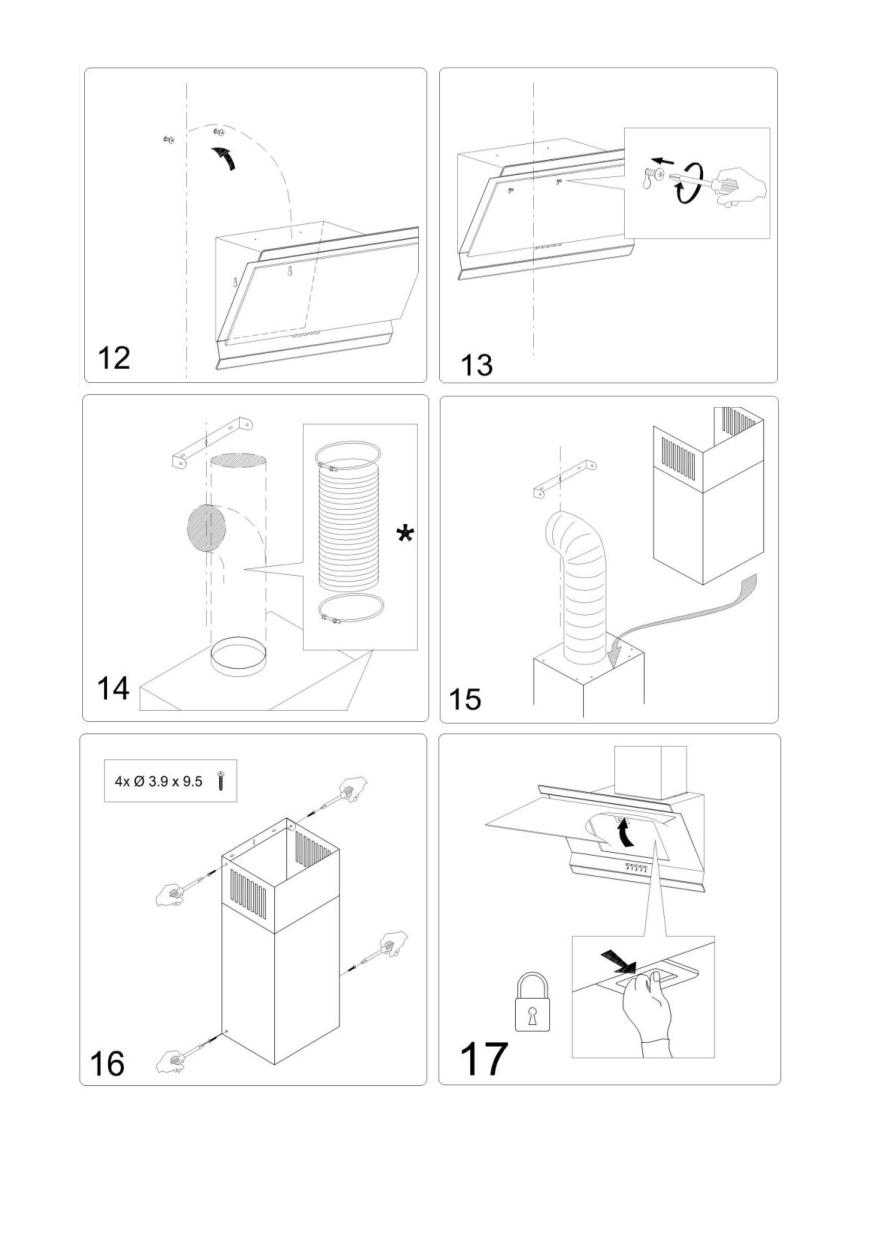 12

13

*

14

15

4x Ø 3.9 x 9.5

16

17