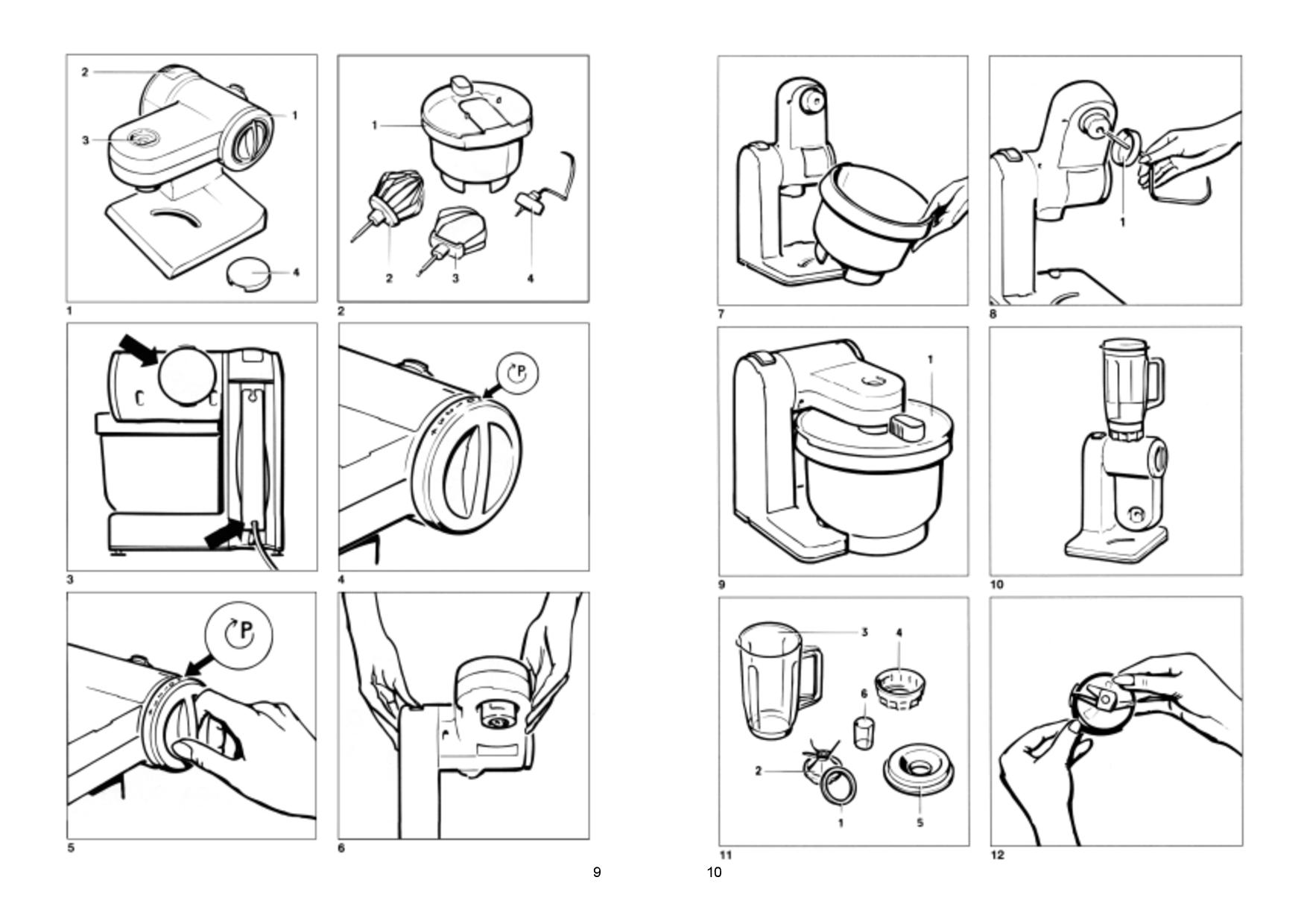 2
1
3
4
1

1
2
3
4
2

3

P
4

P
5

6

9

7

1
8

1
9

10

3
4
6
2
1
5
11

12

10