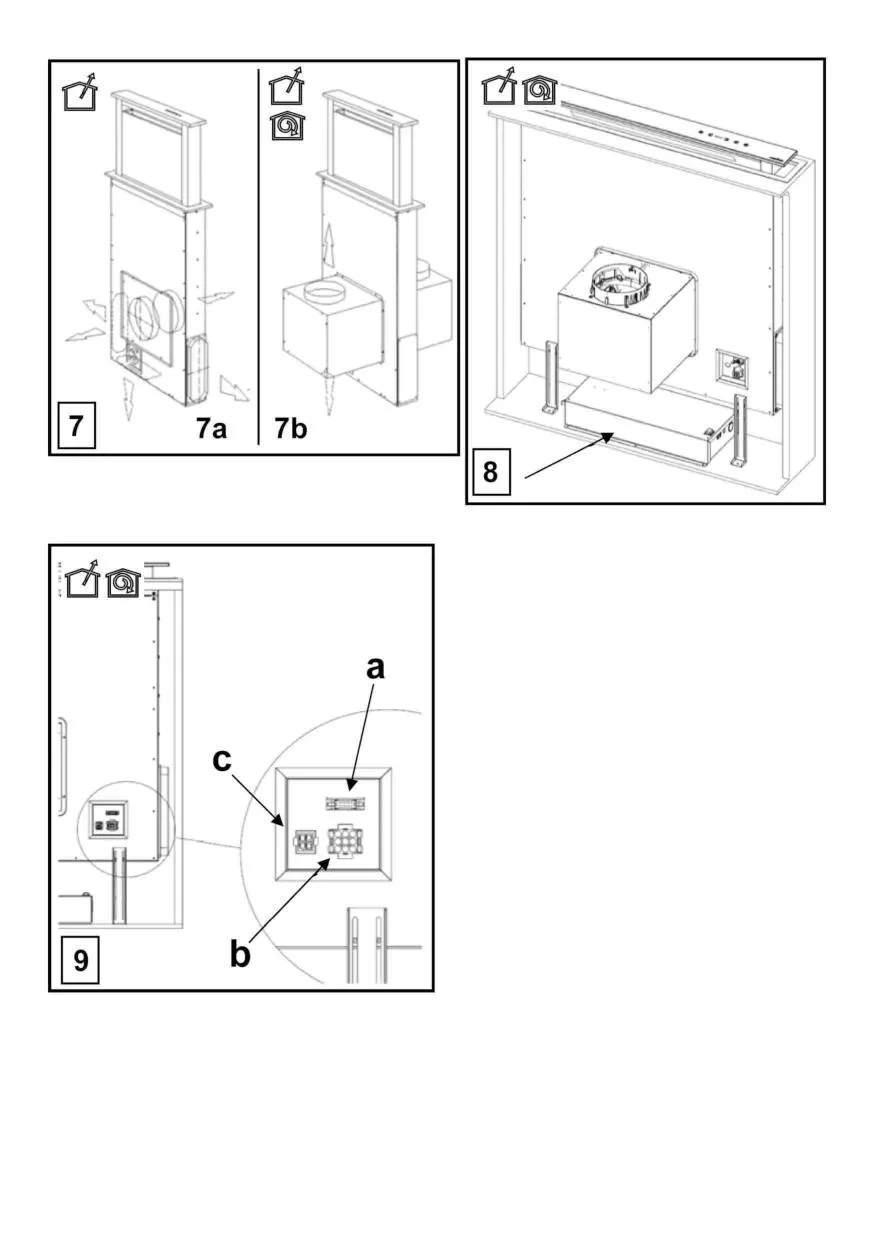 7

7a

7b

8

a

c

b

9